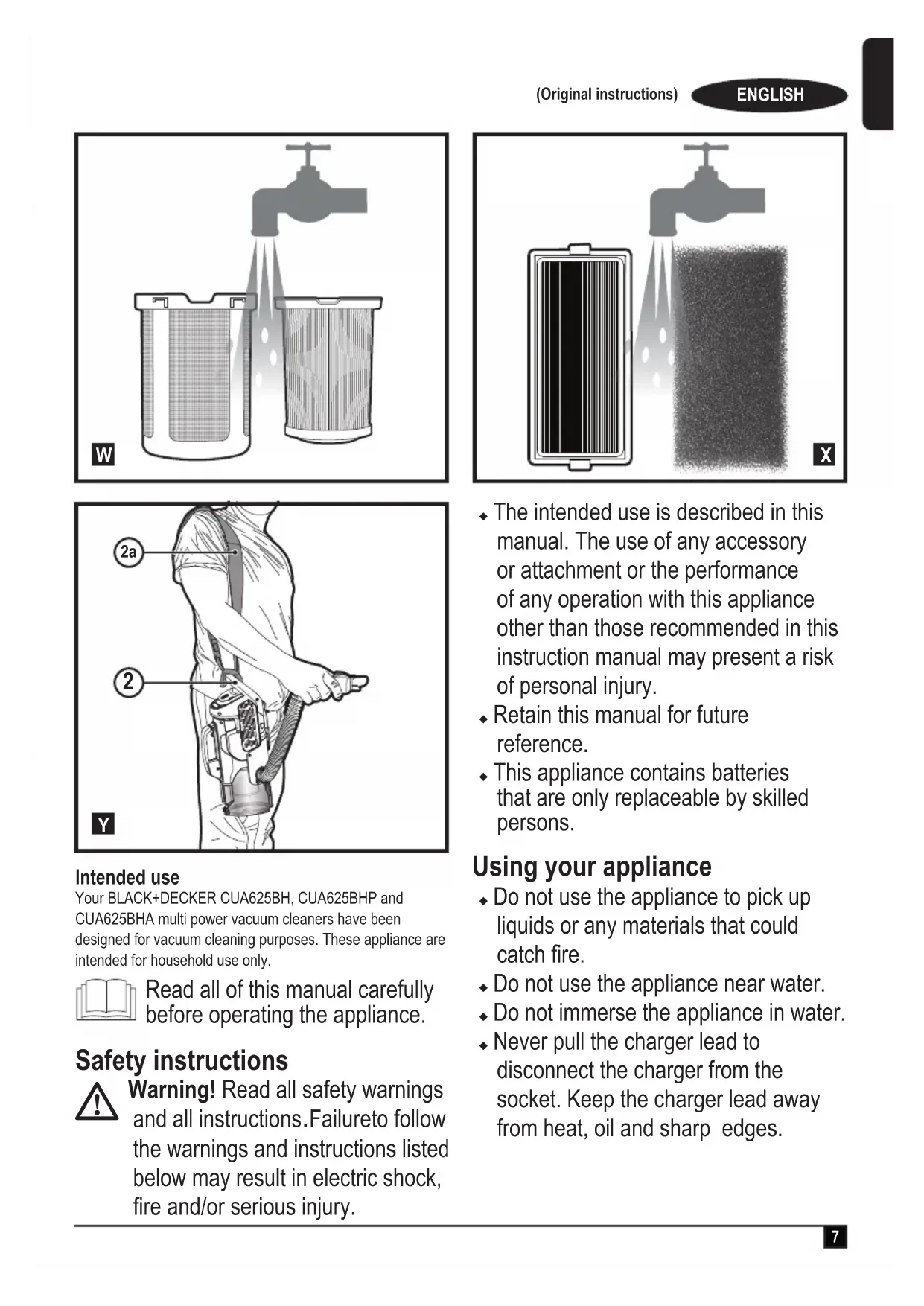 (Original instructions) ENGLISH

W

X

2a

2

Y

Intended use
Your BLACK+DECKER CUA625BH, CUA625BHP and CUA625BHA multi power vacuum cleaners have been designed for vacuum cleaning purposes. These appliance are intended for household use only.

Read all of this manual carefully before operating the appliance.

Safety instructions
Warning! Read all safety warnings and all instructions.Failureto follow the warnings and instructions listed below may result in electric shock, fire and/or serious injury.

◆ The intended use is described in this manual. The use of any accessory or attachment or the performance of any operation with this appliance other than those recommended in this instruction manual may present a risk of personal injury.
◆ Retain this manual for future reference.
◆ This appliance contains batteries that are only replaceable by skilled persons.

Using your appliance
◆ Do not use the appliance to pick up liquids or any materials that could catch fire.
◆ Do not use the appliance near water.
◆ Do not immerse the appliance in water.
◆ Never pull the charger lead to disconnect the charger from the socket. Keep the charger lead away from heat, oil and sharp edges.

7