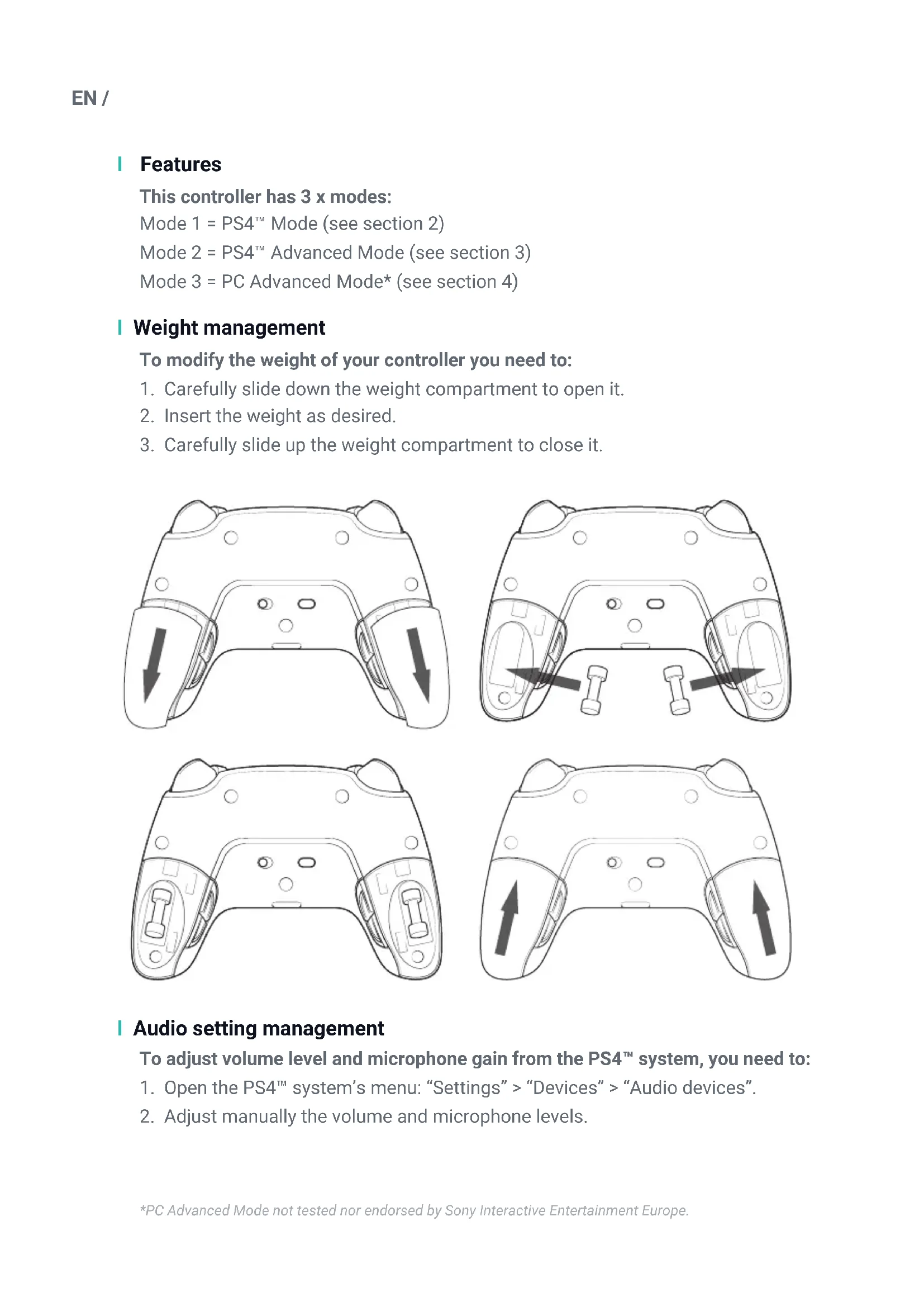 EN /

Features

This controller has 3 x modes:
Mode 1 = PS4™ Mode (see section 2)
Mode 2 = PS4™ Advanced Mode (see section 3)
Mode 3 = PC Advanced Mode* (see section 4)

Weight management

To modify the weight of your controller you need to:
1. Carefully slide down the weight compartment to open it.
2. Insert the weight as desired.
3. Carefully slide up the weight compartment to close it.

Audio setting management

To adjust volume level and microphone gain from the PS4™ system, you need to:
1. Open the PS4™ system's menu: "Settings" > "Devices" > "Audio devices".
2. Adjust manually the volume and microphone levels.

*PC Advanced Mode not tested nor endorsed by Sony Interactive Entertainment Europe.