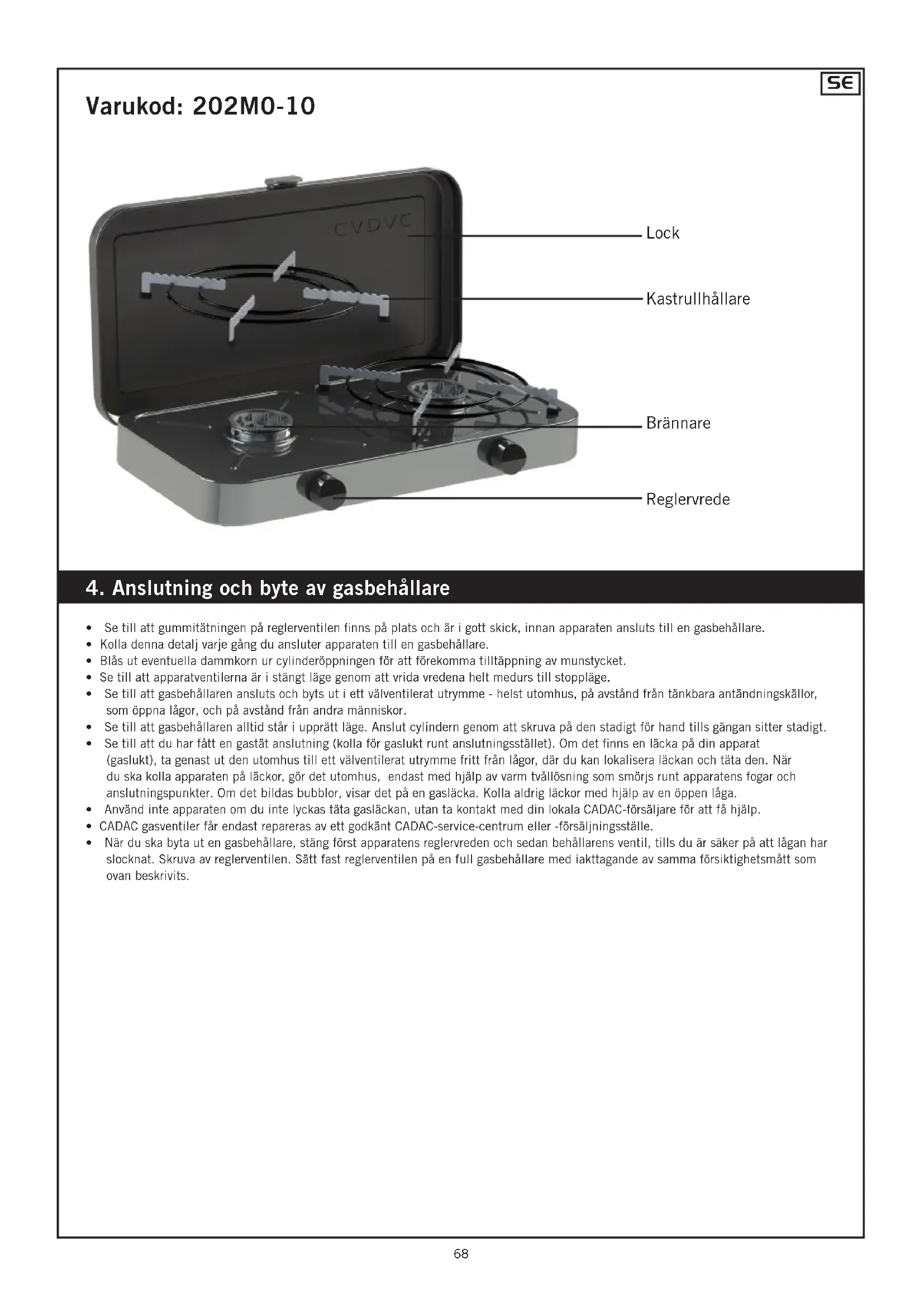 SE

Varukod: 202M0-10

CADAC

Lock

Kastrullhållare

Brännare

Reglervrede

4. Anslutning och byte av gasbehållare

• Se till att gummitätningen på reglerventilen finns på plats och är i gott skick, innan apparaten ansluts till en gasbehållare.
• Kolla denna detalj varje gång du ansluter apparaten till en gasbehållare.
• Blås ut eventuella dammkorn ur cylinderöppningen för att förekomma tilltäppning av munstycket.
• Se till att apparatventilerna är i stängt läge genom att vrida vredena helt medurs till stoppläge.
• Se till att gasbehållaren ansluts och byts ut i ett välventilerat utrymme - helst utomhus, på avstånd från tänkbara antändningskällor, som öppna lågor, och på avstånd från andra människor.
• Se till att gasbehållaren alltid står i upprätt läge. Anslut cylindern genom att skruva på den stadigt för hand tills gängan sitter stadigt.
• Se till att du har fått en gastät anslutning (kolla för gaslukt runt anslutningsstället). Om det finns en läcka på din apparat (gaslukt), ta genast ut den utomhus till ett välventilerat utrymme fritt från lågor, där du kan lokalisera läckan och täta den. När du ska kolla apparaten på läckor, gör det utomhus, endast med hjälp av varm tvållösning som smörjs runt apparatens fogar och anslutningspunkter. Om det bildas bubblor, visar det på en gasläcka. Kolla aldrig läckor med hjälp av en öppen låga.
• Använd inte apparaten om du inte lyckas täta gasläckan, utan ta kontakt med din lokala CADAC-försäljare för att få hjälp.
• CADAC gasventiler får endast repareras av ett godkänt CADAC-service-centrum eller -försäljningsställe.
• När du ska byta ut en gasbehållare, stäng först apparatens reglervreden och sedan behållarens ventil, tills du är säker på att lågan har slocknat. Skruva av reglerventilen. Sätt fast reglerventilen på en full gasbehållare med iakttagande av samma försiktighetsmått som ovan beskrivits.

68