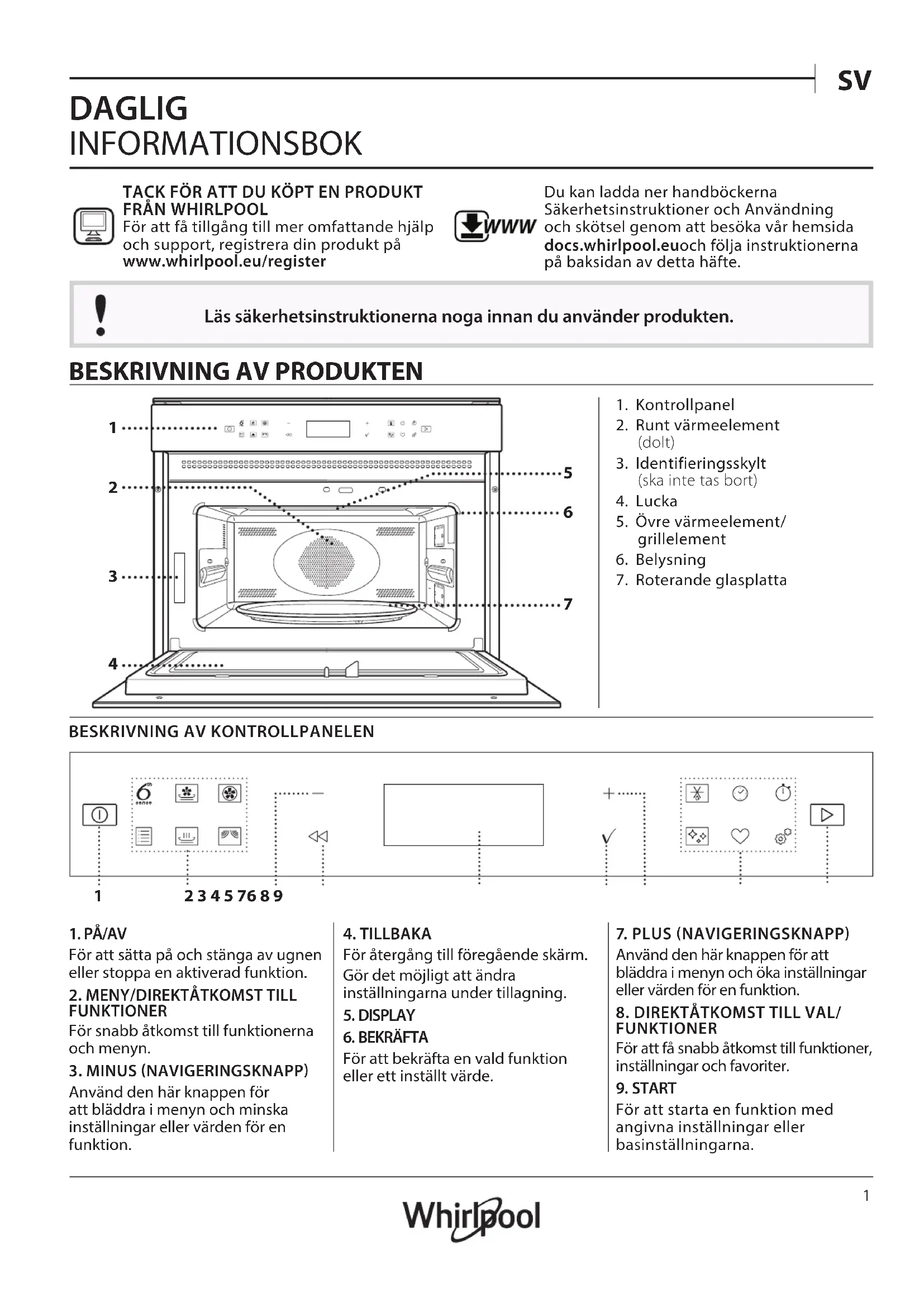 SV

DAGLIG
INFORMATIONSBOK

TACK FÖR ATT DU KÖPT EN PRODUKT FRÅN WHIRLPOOL
För att få tillgång till mer omfattande hjälp och support, registrera din produkt på www.whirlpool.eu/register

WWW

Du kan ladda ner handböckerna Säkerhetsinstruktioner och Användning och skötsel genom att besöka vår hemsida docs.whirlpool.euoch följa instruktionerna på baksidan av detta häfte.

Läs säkerhetsinstruktionerna noga innan du använder produkten.

BESKRIVNING AV PRODUKTEN

1
2
3
4
5
6
7

1. Kontrollpanel
2. Runt värmeelement (dolt)
3. Identifieringsskylt (ska inte tas bort)
4. Lucka
5. Övre värmeelement/ grillelement
6. Belysning
7. Roterande glasplatta

BESKRIVNING AV KONTROLLPANELEN

6th sense

1 2 3 4 5 7 6 8 9

1. PÅ/AV
För att sätta på och stänga av ugnen eller stoppa en aktiverad funktion.

2. MENY/DIREKTÅTKOMST TILL FUNKTIONER
För snabb åtkomst till funktionerna och menyn.

3. MINUS (NAVIGERINGSKNAPP)
Använd den här knappen för att bläddra i menyn och minska inställningar eller värden för en funktion.

4. TILLBAKA
För återgång till föregående skärm. Gör det möjligt att ändra inställningarna under tillagning.

5. DISPLAY

6. BEKRÄFTA
För att bekräfta en vald funktion eller ett inställt värde.

7. PLUS (NAVIGERINGSKNAPP)
Använd den här knappen för att bläddra i menyn och öka inställningar eller värden för en funktion.

8. DIREKTÅTKOMST TILL VAL/ FUNKTIONER
För att få snabb åtkomst till funktioner, inställningar och favoriter.

9. START
För att starta en funktion med angivna inställningar eller basinställningarna.

1

Whirlpool