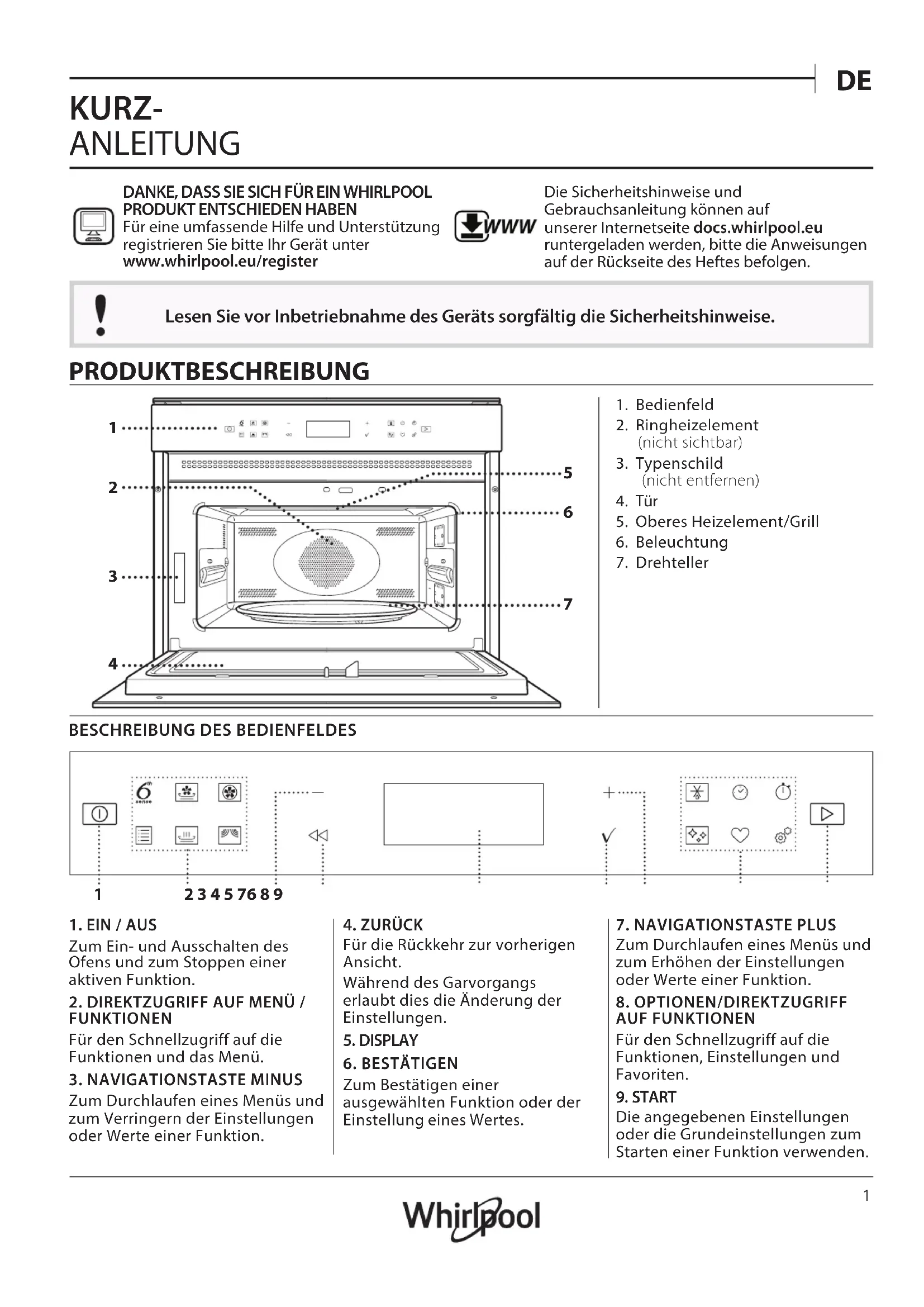 DE

KURZ-
ANLEITUNG

DANKE, DASS SIE SICH FÜR EIN WHIRLPOOL PRODUKT ENTSCHIEDEN HABEN
Für eine umfassende Hilfe und Unterstützung registrieren Sie bitte Ihr Gerät unter www.whirlpool.eu/register

WWW

Die Sicherheitshinweise und Gebrauchsanleitung können auf unserer Internetseite docs.whirlpool.eu runtergeladen werden, bitte die Anweisungen auf der Rückseite des Heftes befolgen.

Lesen Sie vor Inbetriebnahme des Geräts sorgfältig die Sicherheitshinweise.

PRODUKTBESCHREIBUNG

1
2
3
4
5
6
7

1. Bedienfeld
2. Ringheizelement (nicht sichtbar)
3. Typenschild (nicht entfernen)
4. Tür
5. Oberes Heizelement/Grill
6. Beleuchtung
7. Drehteller

BESCHREIBUNG DES BEDIENFELDES

6th sense

1 2 3 4 5 7 6 8 9

1. EIN / AUS
Zum Ein- und Ausschalten des Ofens und zum Stoppen einer aktiven Funktion.

2. DIREKTZUGRIFF AUF MENÜ / FUNKTIONEN
Für den Schnellzugriff auf die Funktionen und das Menü.

3. NAVIGATIONSTASTE MINUS
Zum Durchlaufen eines Menüs und zum Verringern der Einstellungen oder Werte einer Funktion.

4. ZURÜCK
Für die Rückkehr zur vorherigen Ansicht.
Während des Garvorgangs erlaubt dies die Änderung der Einstellungen.

5. DISPLAY

6. BESTÄTIGEN
Zum Bestätigen einer ausgewählten Funktion oder der Einstellung eines Wertes.

7. NAVIGATIONSTASTE PLUS
Zum Durchlaufen eines Menüs und zum Erhöhen der Einstellungen oder Werte einer Funktion.

8. OPTIONEN/DIREKTZUGRIFF AUF FUNKTIONEN
Für den Schnellzugriff auf die Funktionen, Einstellungen und Favoriten.

9. START
Die angegebenen Einstellungen oder die Grundeinstellungen zum Starten einer Funktion verwenden.

1

Whirlpool