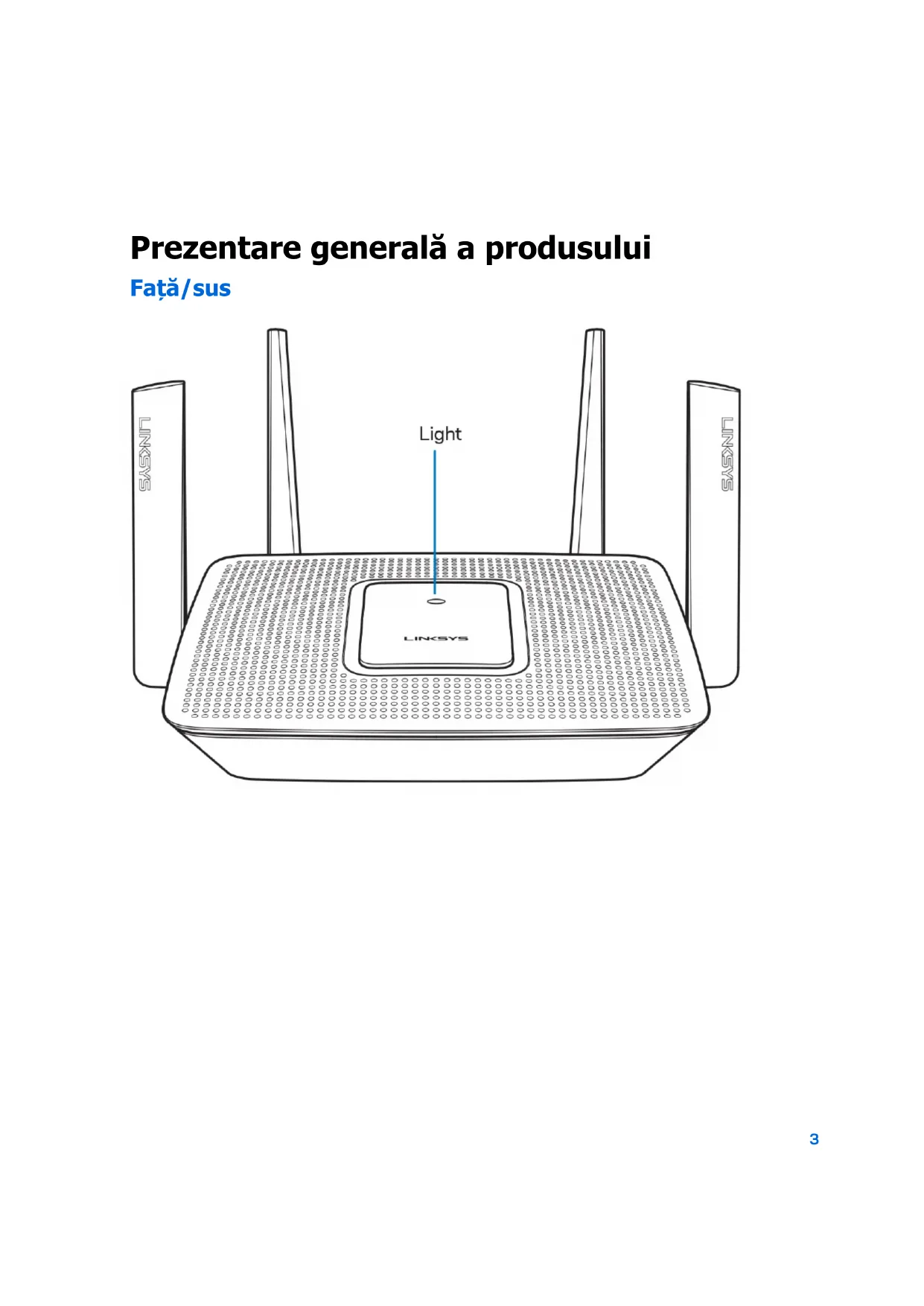 Prezentare generală a produsului

Față/sus

LINKSYS

Light

LINKSYS

LINKSYS

3