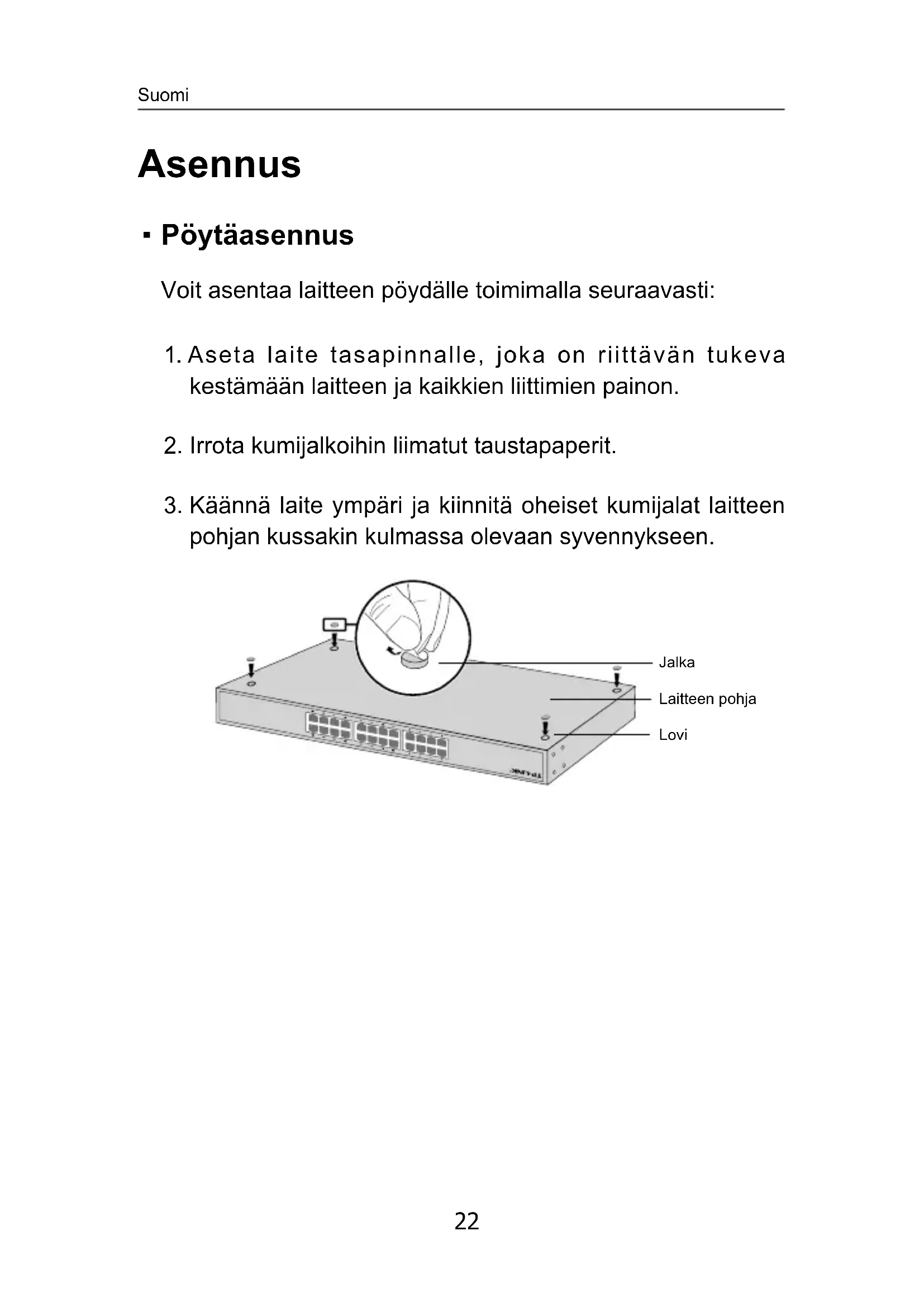 Suomi

Asennus

▪ Pöytäasennus

Voit asentaa laitteen pöydälle toimimalla seuraavasti:

1. Aseta laite tasapinnalle, joka on riittävän tukeva kestämään laitteen ja kaikkien liittimien painon.

2. Irrota kumijalkoihin liimatut taustapaperit.

3. Käännä laite ympäri ja kiinnitä oheiset kumijalat laitteen pohjan kussakin kulmassa olevaan syvennykseen.

Jalka
Laitteen pohja
Lovi

TP-LINK

22