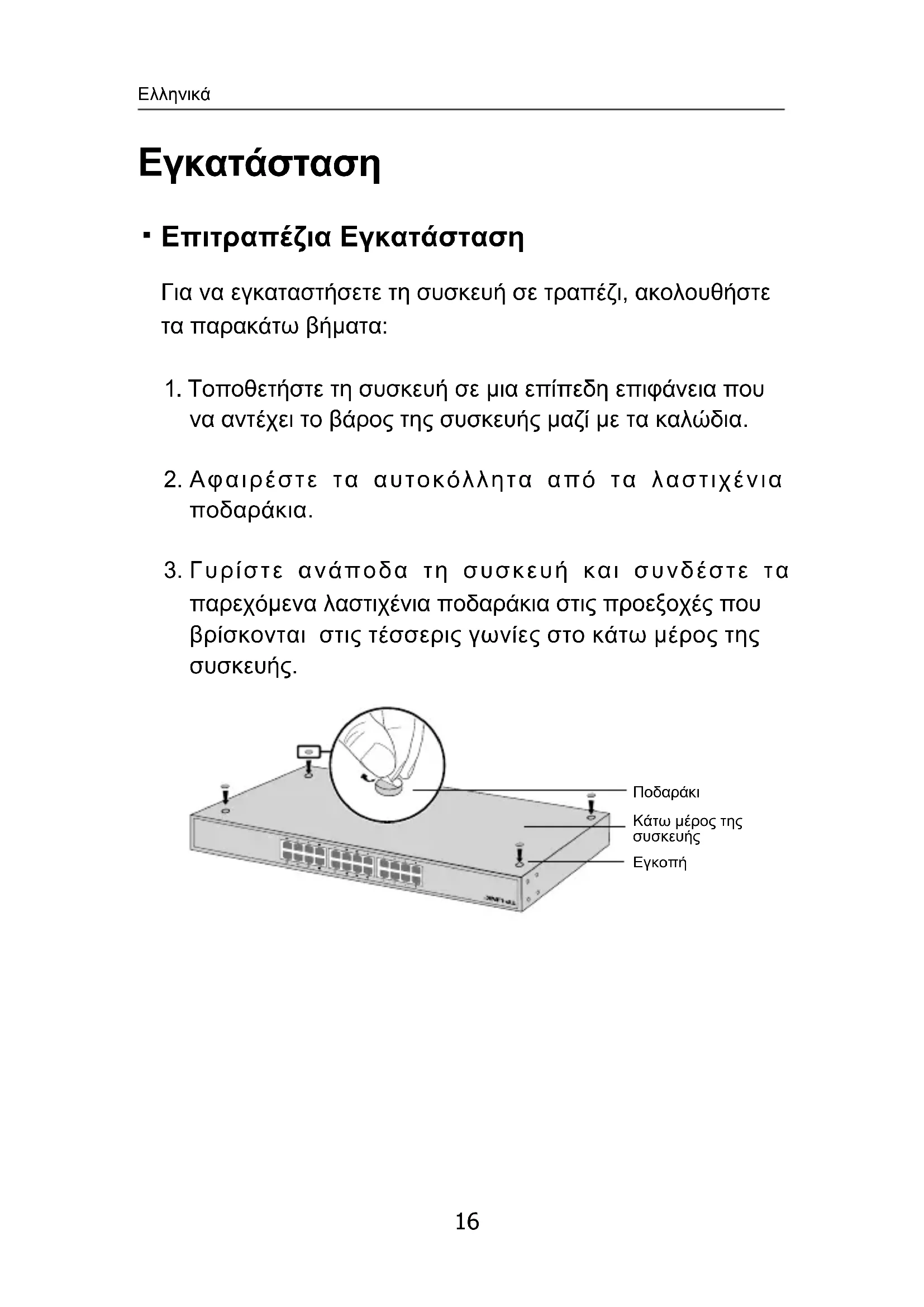 Ελληνικά

Εγκατάσταση

▪ Επιτραπέζια Εγκατάσταση

Για να εγκαταστήσετε τη συσκευή σε τραπέζι, ακολουθήστε τα παρακάτω βήματα:

1. Τοποθετήστε τη συσκευή σε μια επίπεδη επιφάνεια που να αντέχει το βάρος της συσκευής μαζί με τα καλώδια.

2. Αφαιρέστε τα αυτοκόλλητα από τα λαστιχένια ποδαράκια.

3. Γυρίστε ανάποδα τη συσκευή και συνδέστε τα παρεχόμενα λαστιχένια ποδαράκια στις προεξοχές που βρίσκονται στις τέσσερις γωνίες στο κάτω μέρος της συσκευής.

Ποδαράκι

Κάτω μέρος της συσκευής

Εγκοπή

TP-LINK

16