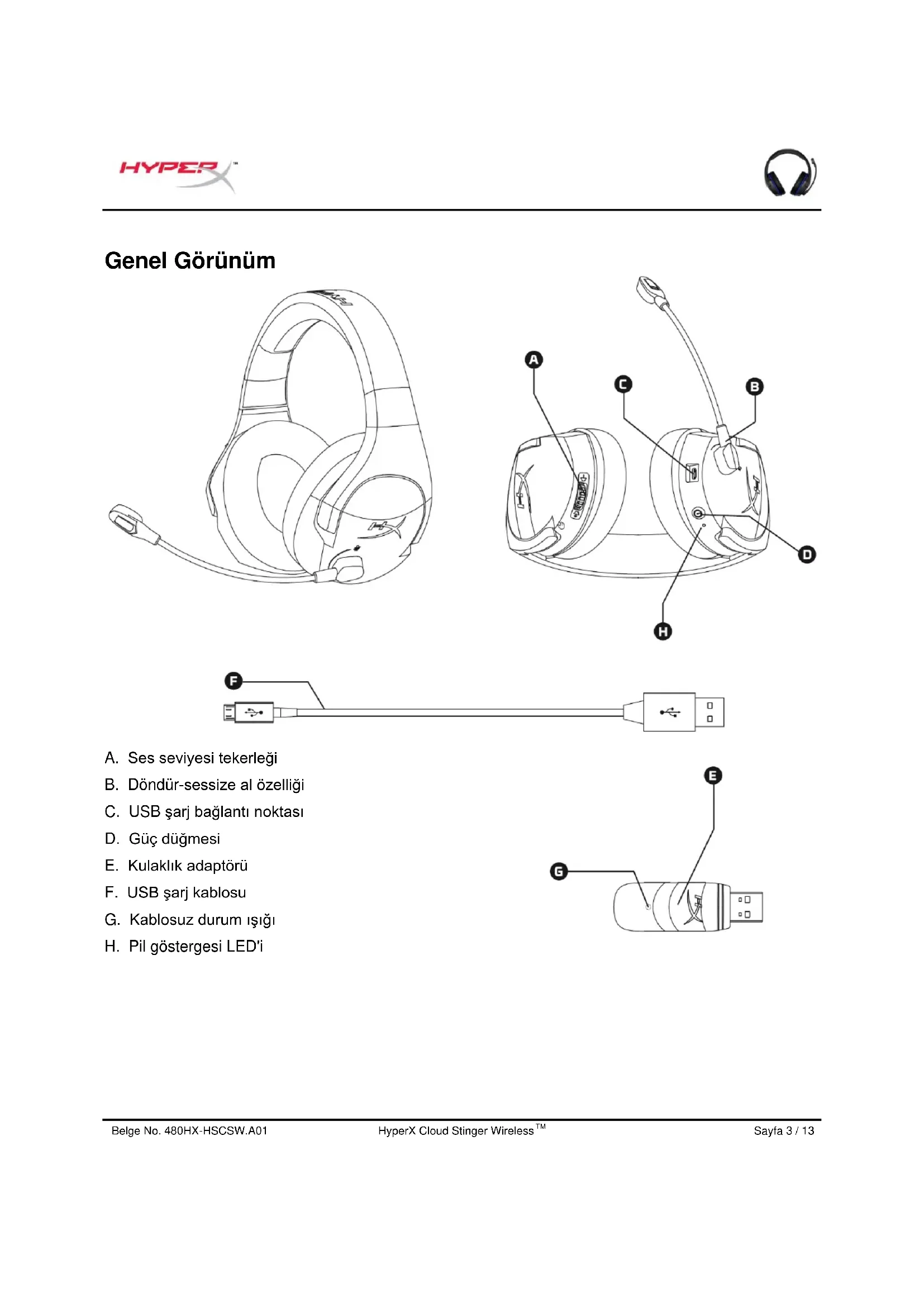 HYPERX™

Genel Görünüm

A

C

B

D

H

F

A. Ses seviyesi tekerleği
B. Döndür-sessize al özelliği
C. USB şarj bağlantı noktası
D. Güç düğmesi
E. Kulaklık adaptörü
F. USB şarj kablosu
G. Kablosuz durum ışığı
H. Pil göstergesi LED'i

E

G

Belge No. 480HX-HSCSW.A01 HyperX Cloud Stinger Wireless™ Sayfa 3 / 13