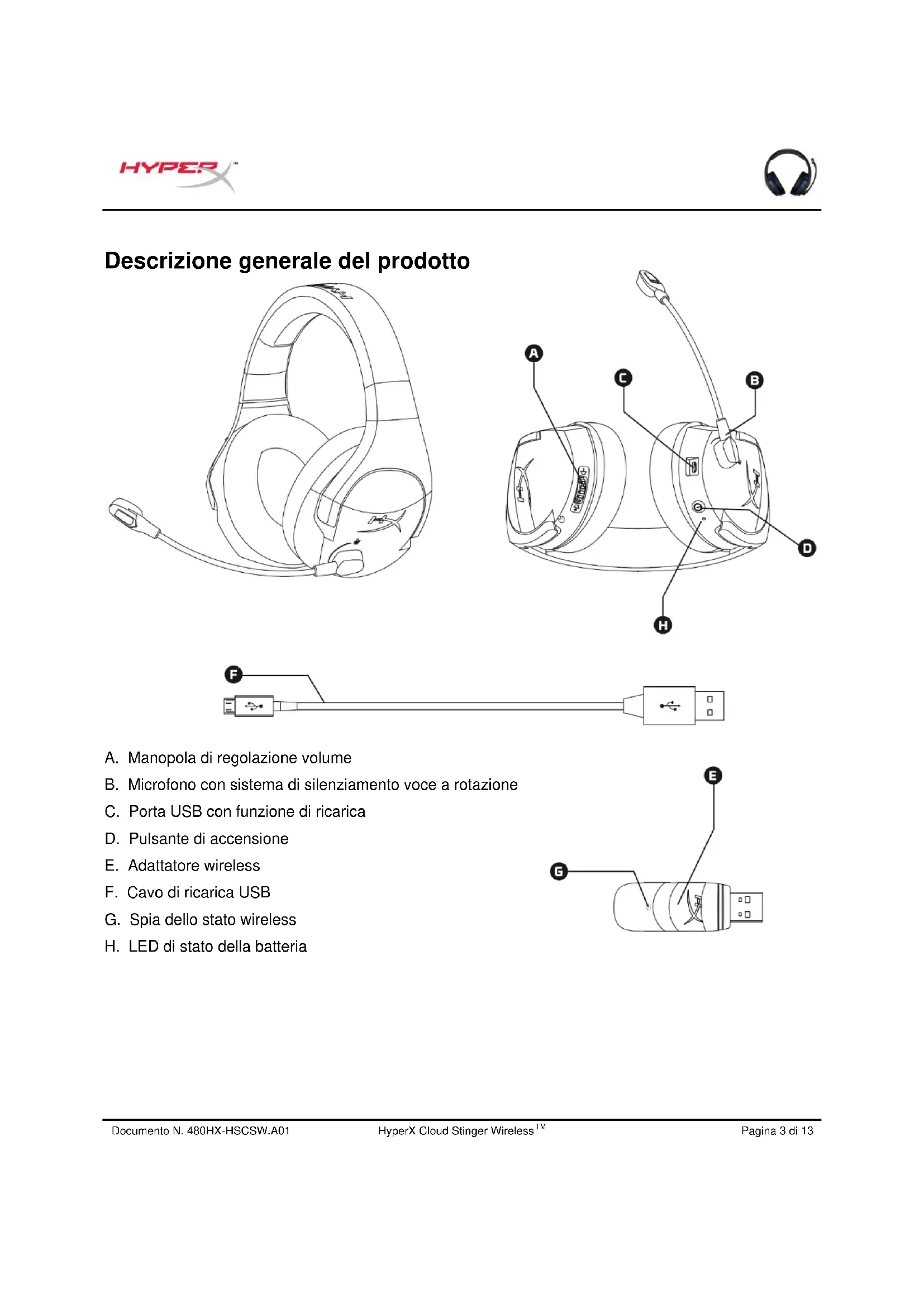 HYPERX™

Descrizione generale del prodotto

A

C

B

D

H

F

A. Manopola di regolazione volume
B. Microfono con sistema di silenziamento voce a rotazione
C. Porta USB con funzione di ricarica
D. Pulsante di accensione
E. Adattatore wireless
F. Cavo di ricarica USB
G. Spia dello stato wireless
H. LED di stato della batteria

E

G

Documento N. 480HX-HSCSW.A01 HyperX Cloud Stinger Wireless™ Pagina 3 di 13