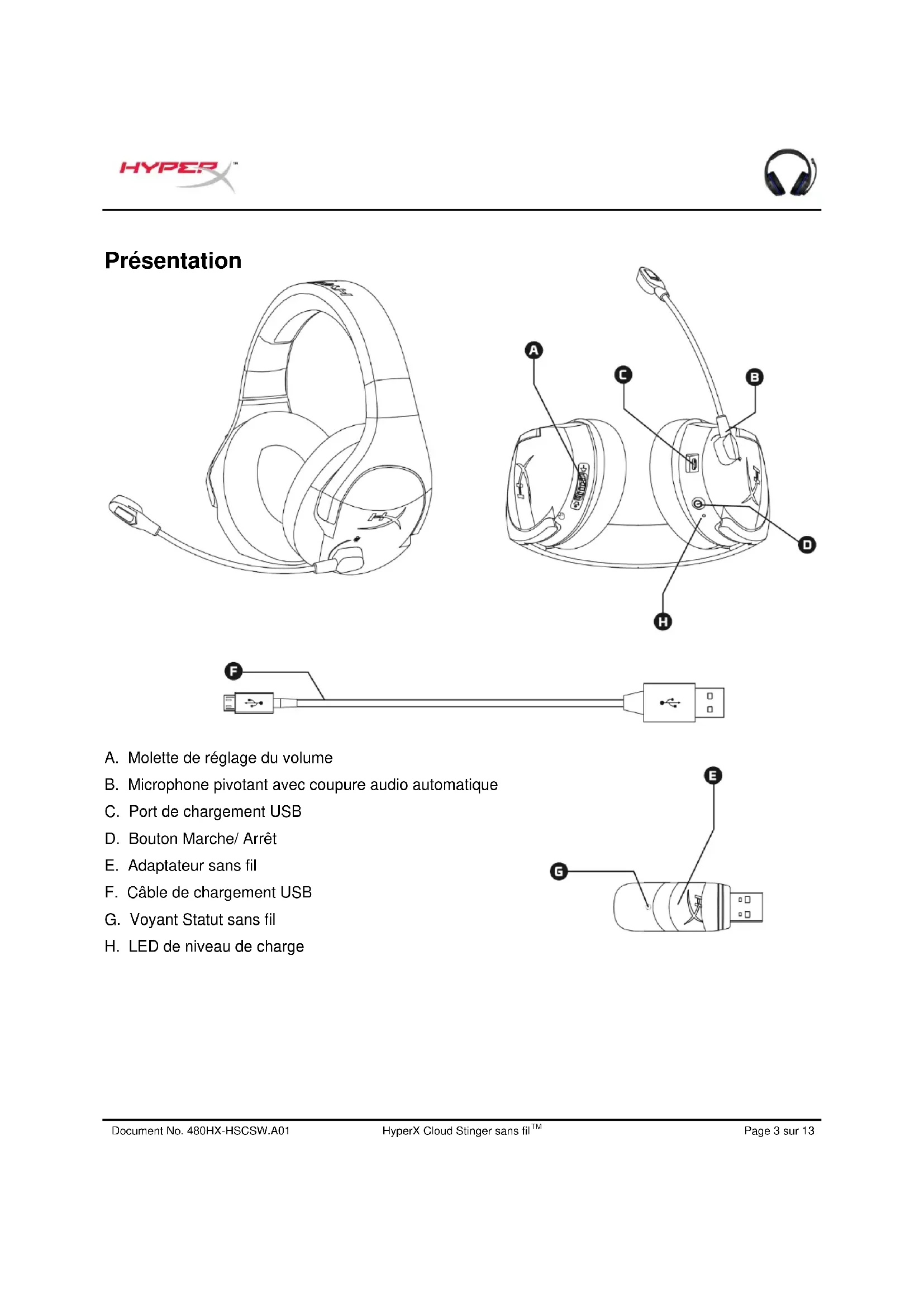 HYPERX™

Présentation

A

C

B

D

H

F

A. Molette de réglage du volume
B. Microphone pivotant avec coupure audio automatique
C. Port de chargement USB
D. Bouton Marche/ Arrêt
E. Adaptateur sans fil
F. Câble de chargement USB
G. Voyant Statut sans fil
H. LED de niveau de charge

E

G

Document No. 480HX-HSCSW.A01 HyperX Cloud Stinger sans fil™ Page 3 sur 13