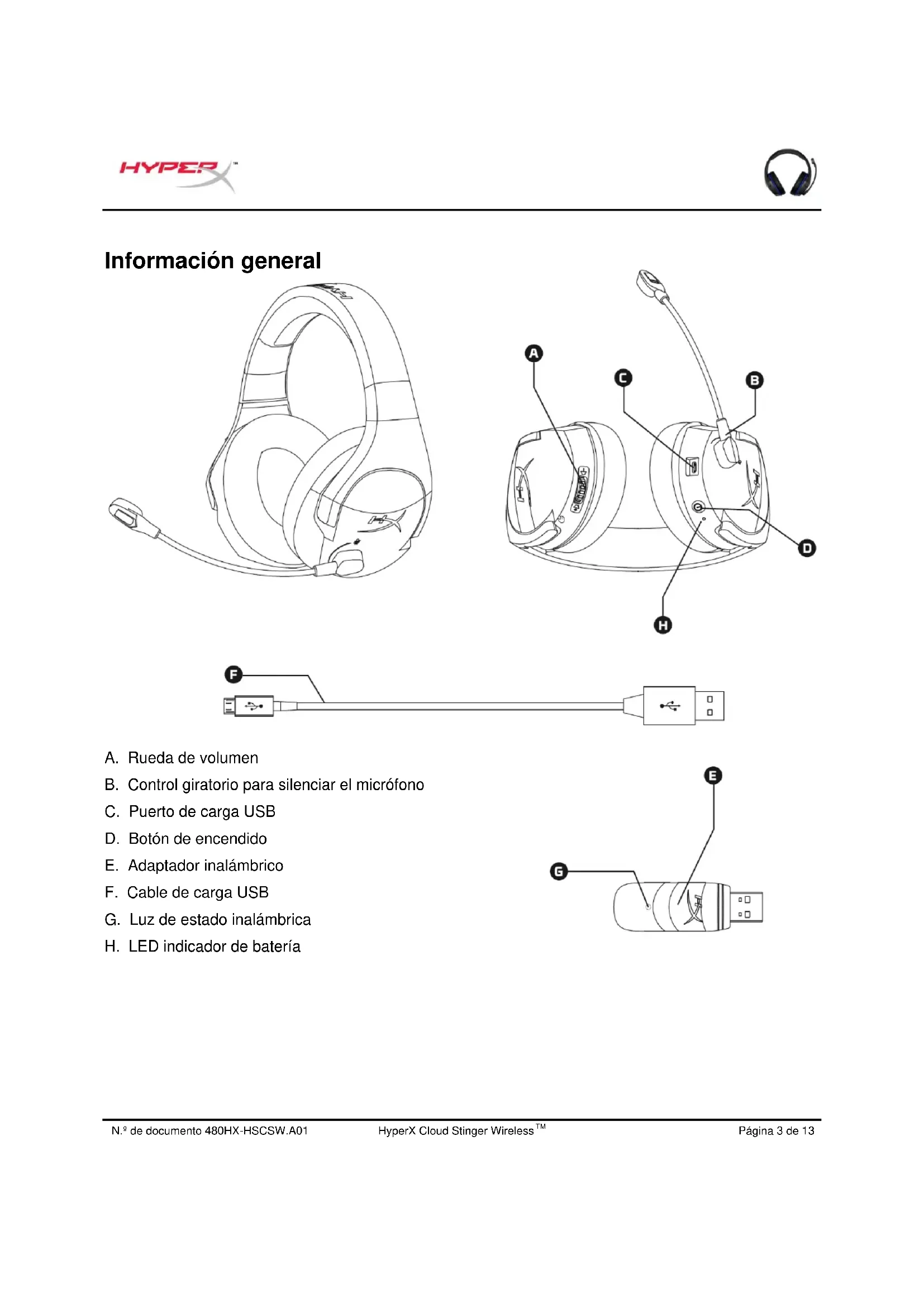 HYPERX™

Información general

A

C

B

D

H

F

A. Rueda de volumen
B. Control giratorio para silenciar el micrófono
C. Puerto de carga USB
D. Botón de encendido
E. Adaptador inalámbrico
F. Cable de carga USB
G. Luz de estado inalámbrica
H. LED indicador de batería

E

G

N.º de documento 480HX-HSCSW.A01 HyperX Cloud Stinger Wireless™ Página 3 de 13