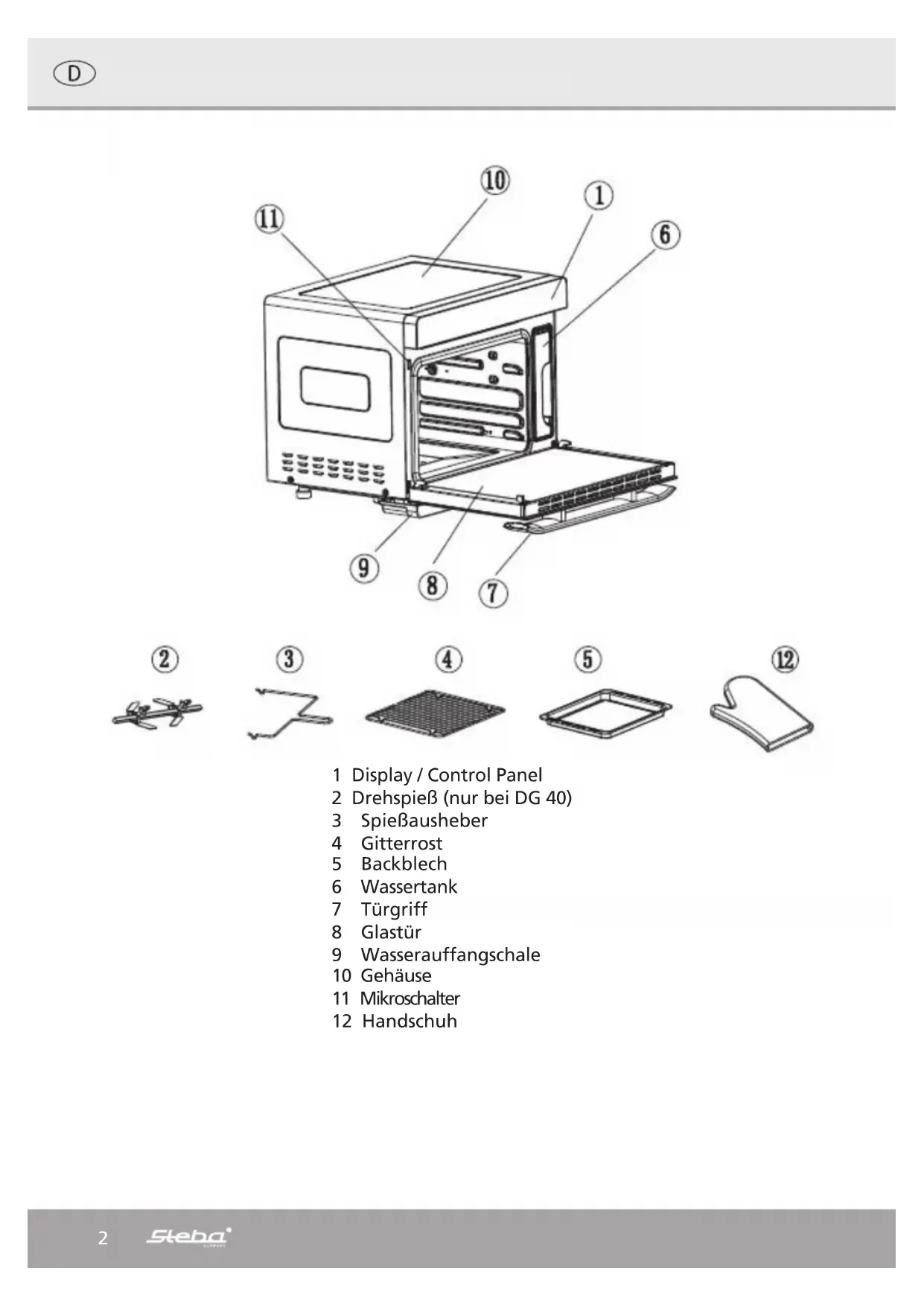 D

10
1
11
6
9
8
7

2
3
4
5
12

1 Display / Control Panel
2 Drehspieß (nur bei DG 40)
3 Spießausheber
4 Gitterrost
5 Backblech
6 Wassertank
7 Türgriff
8 Glastür
9 Wasserauffangschale
10 Gehäuse
11 Mikroschalter
12 Handschuh

2 Steba