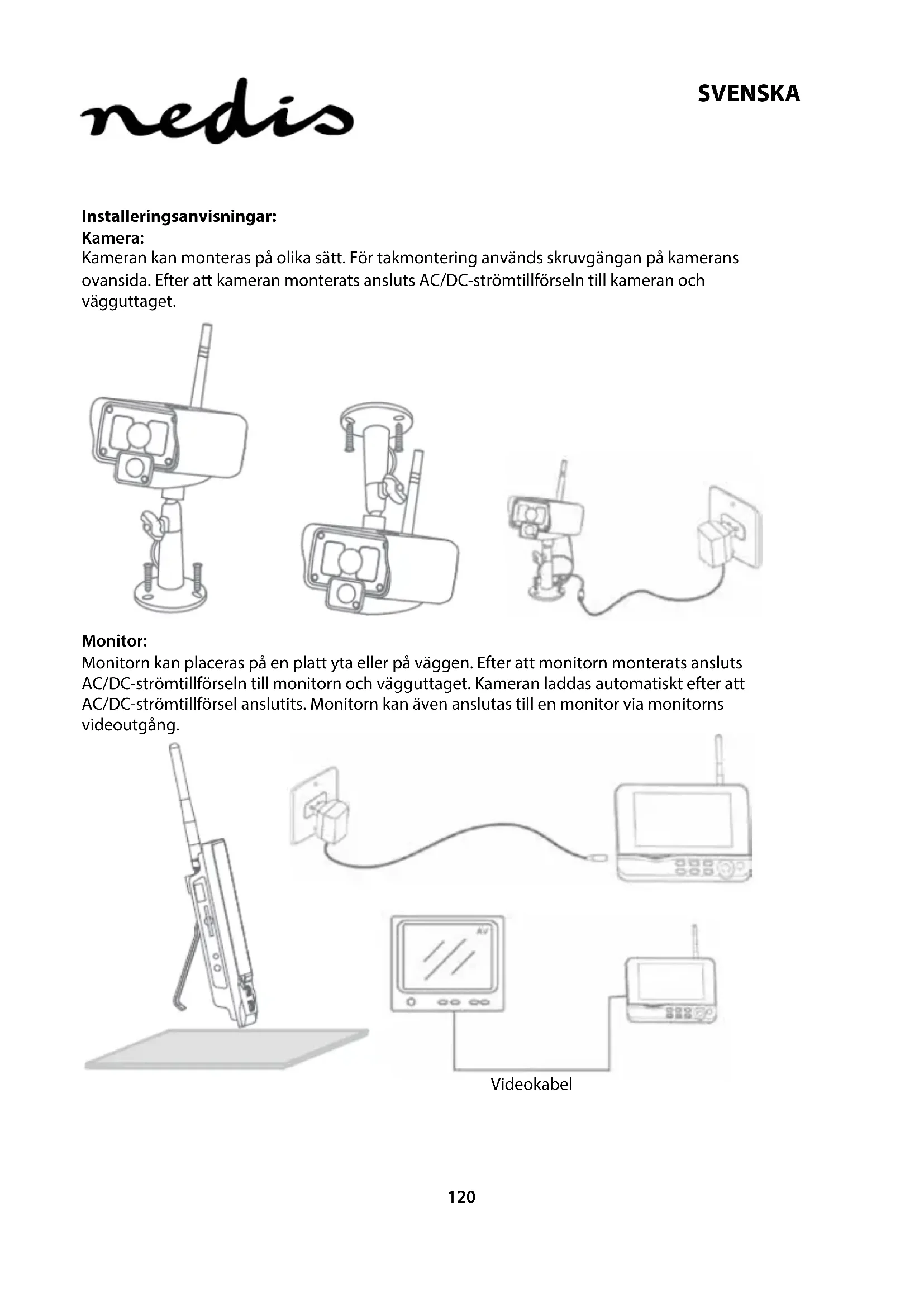 nedis

SVENSKA

Installeringsanvisningar:
Kamera:
Kameran kan monteras på olika sätt. För takmontering används skruvgängan på kamerans ovansida. Efter att kameran monterats ansluts AC/DC-strömtillförseln till kameran och vägguttaget.

Monitor:
Monitorn kan placeras på en platt yta eller på väggen. Efter att monitorn monterats ansluts AC/DC-strömtillförseln till monitorn och vägguttaget. Kameran laddas automatiskt efter att AC/DC-strömtillförsel anslutits. Monitorn kan även anslutas till en monitor via monitorns videoutgång.

AV

Videokabel

120