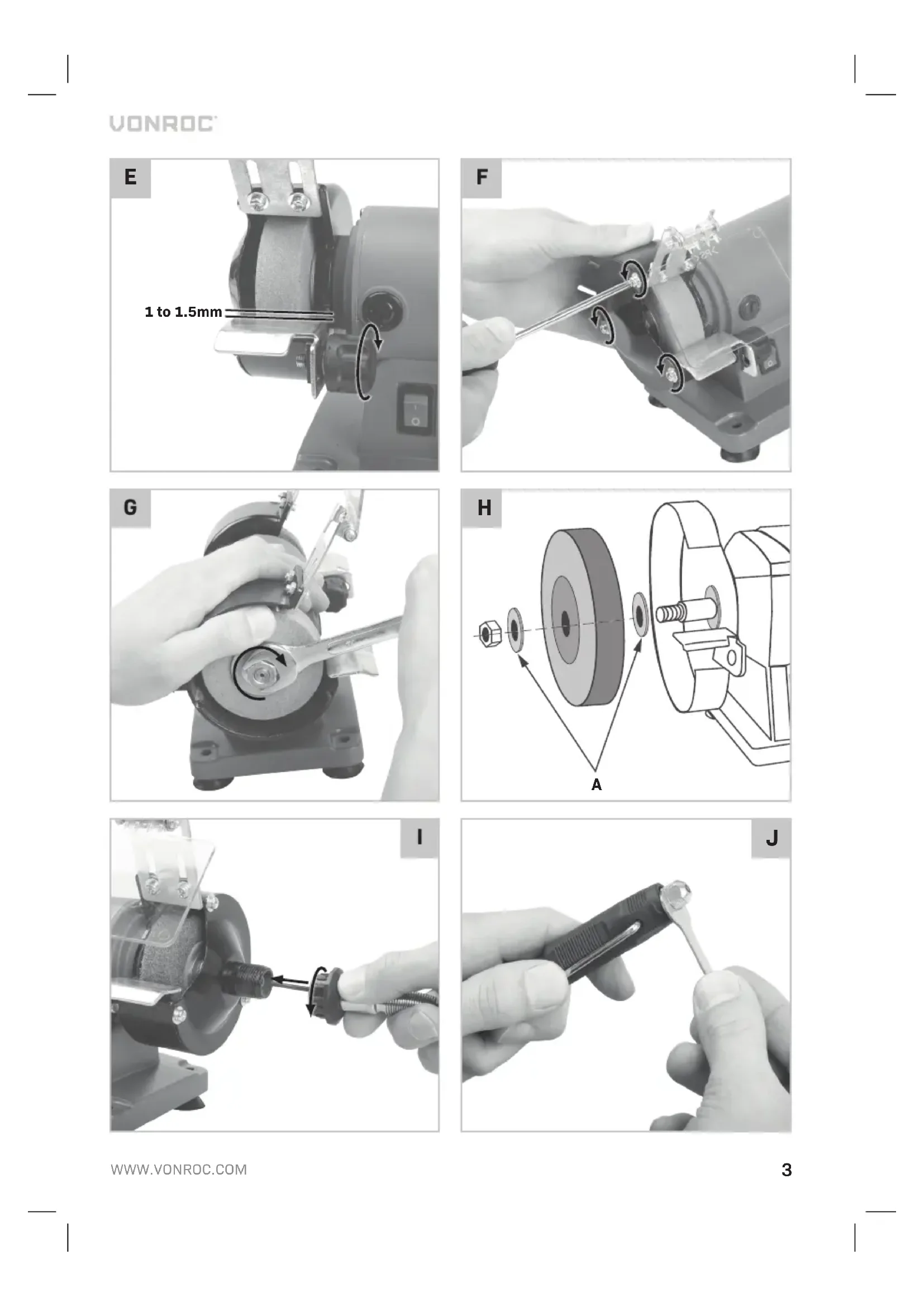 VONROC

E

1 to 1.5mm

F

G

H

A

I

J

WWW.VONROC.COM

3