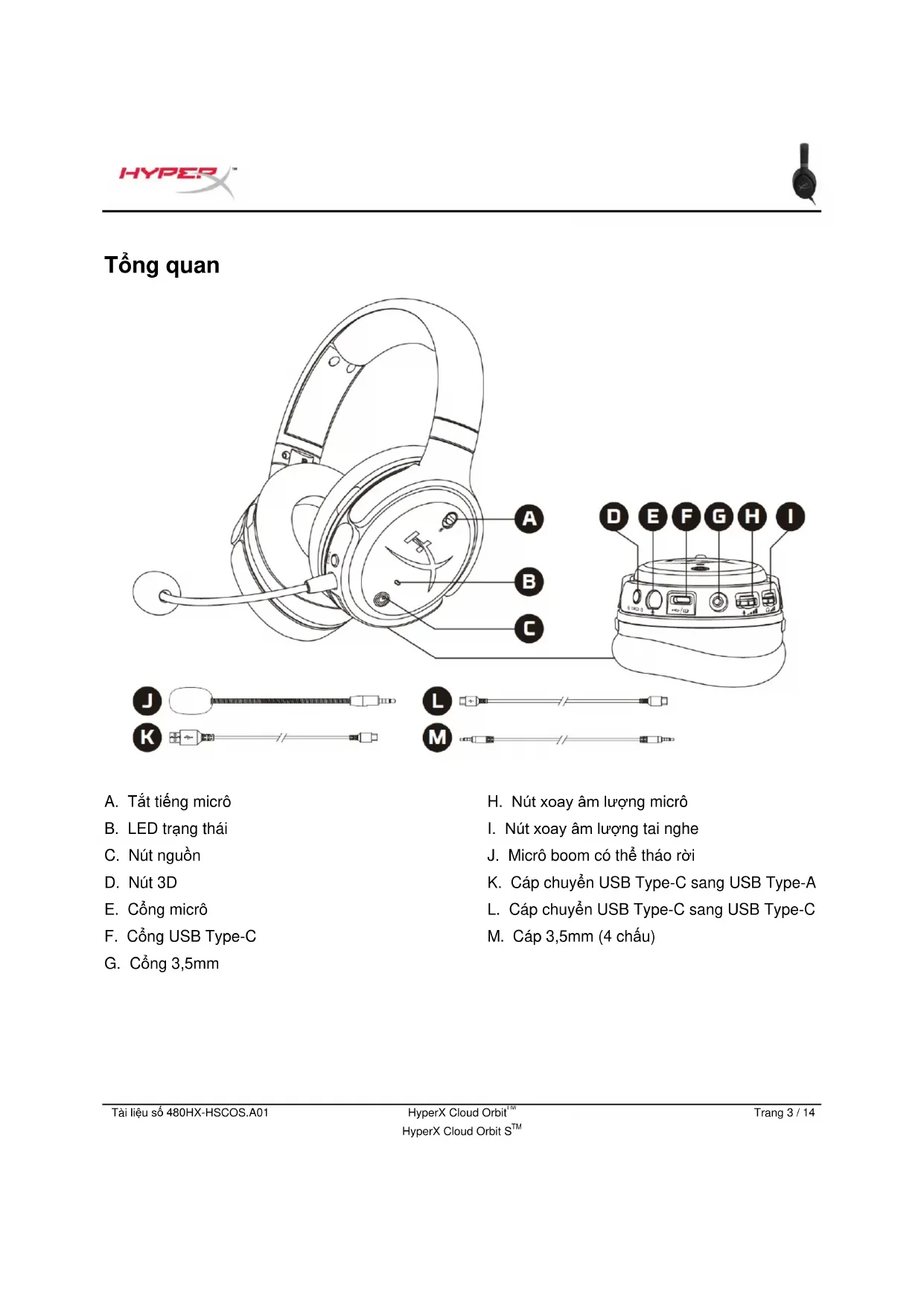 HYPERX™

Tổng quan

A
B
C
D
E
F
G
H
I
J
K
L
M

A. Tắt tiếng micrô
B. LED trạng thái
C. Nút nguồn
D. Nút 3D
E. Cổng micrô
F. Cổng USB Type-C
G. Cổng 3,5mm

H. Nút xoay âm lượng micrô
I. Nút xoay âm lượng tai nghe
J. Micrô boom có thể tháo rời
K. Cáp chuyển USB Type-C sang USB Type-A
L. Cáp chuyển USB Type-C sang USB Type-C
M. Cáp 3,5mm (4 chấu)

Tài liệu số 480HX-HSCOS.A01
HyperX Cloud Orbit™
HyperX Cloud Orbit S™
Trang 3 / 14