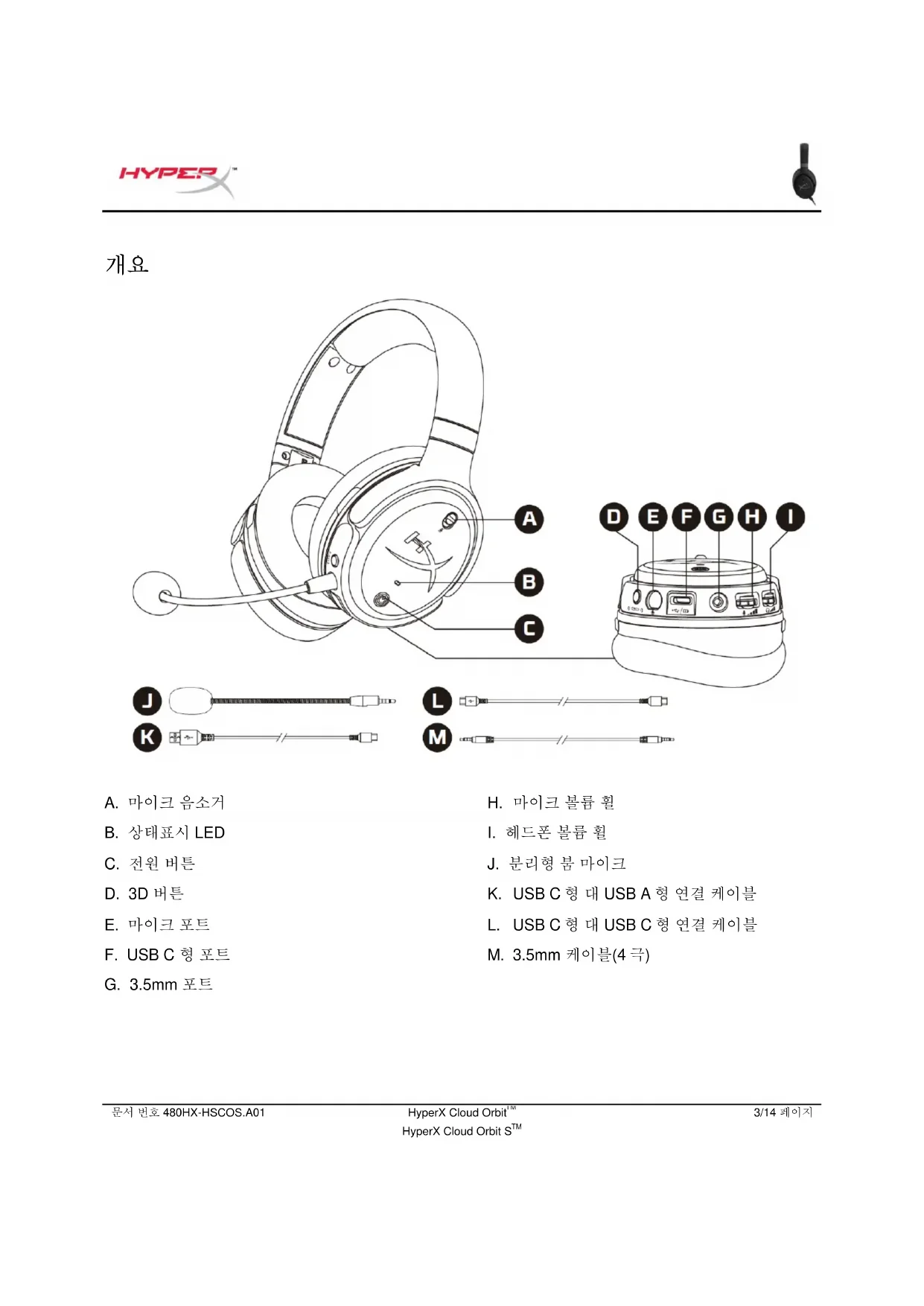 HYPERX™

개요

A

B

C

D E F G H I

J

K

L

M

A. 마이크 음소거

B. 상태표시 LED

C. 전원 버튼

D. 3D 버튼

E. 마이크 포트

F. USB C 형 포트

G. 3.5mm 포트

H. 마이크 볼륨 휠

I. 헤드폰 볼륨 휠

J. 분리형 붐 마이크

K. USB C 형 대 USB A 형 연결 케이블

L. USB C 형 대 USB C 형 연결 케이블

M. 3.5mm 케이블(4 극)

문서 번호 480HX-HSCOS.A01

HyperX Cloud Orbit™
HyperX Cloud Orbit S™

3/14 페이지