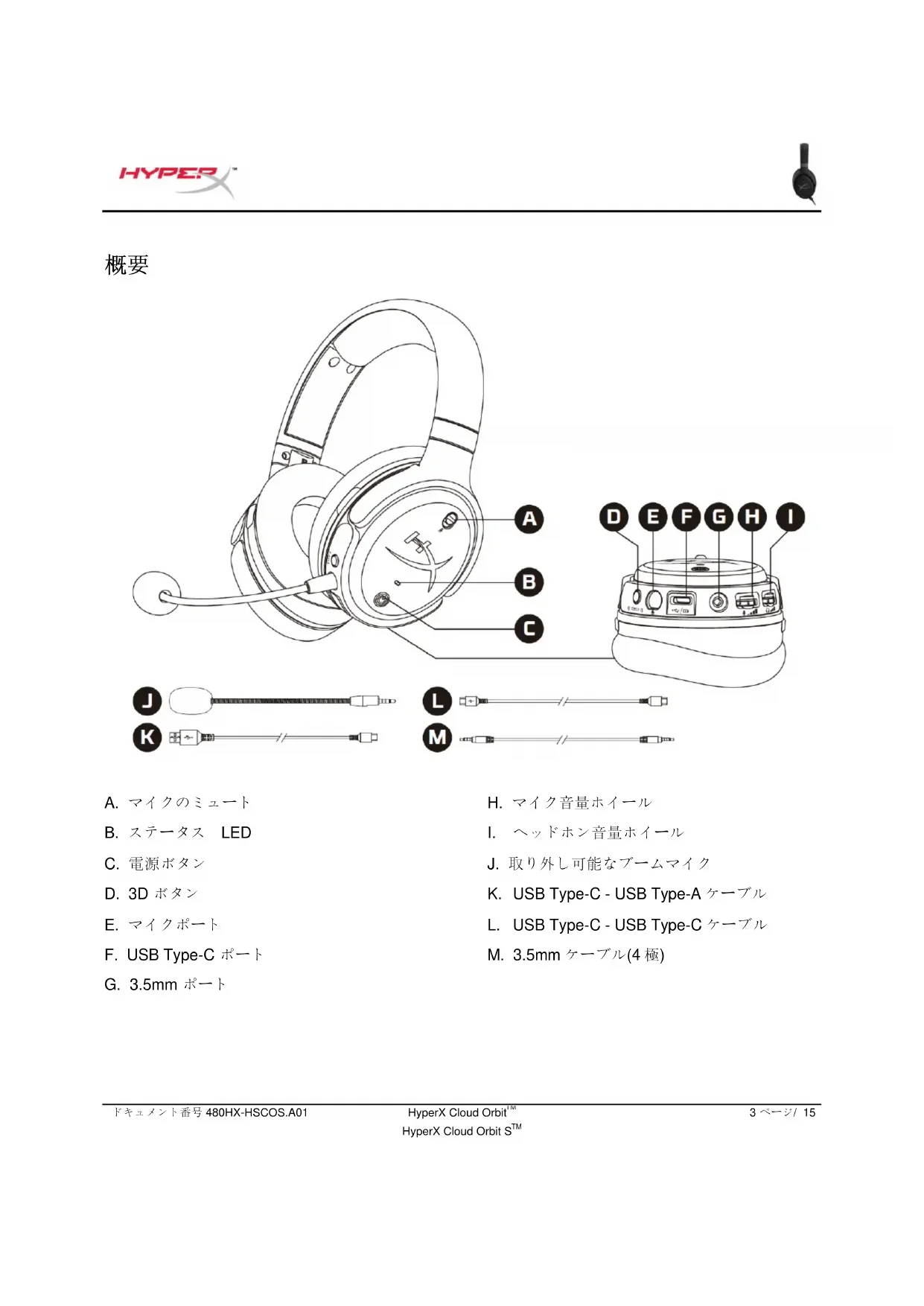 HYPERX™

概要

A
B
C
D E F G H I
J
K
L
M

A. マイクのミュート
B. ステータス LED
C. 電源ボタン
D. 3D ボタン
E. マイクポート
F. USB Type-C ポート
G. 3.5mm ポート

H. マイク音量ホイール
I. ヘッドホン音量ホイール
J. 取り外し可能なブームマイク
K. USB Type-C - USB Type-A ケーブル
L. USB Type-C - USB Type-C ケーブル
M. 3.5mm ケーブル(4 極)

ドキュメント番号 480HX-HSCOS.A01
HyperX Cloud Orbit™
HyperX Cloud Orbit S™
3 ページ/ 15