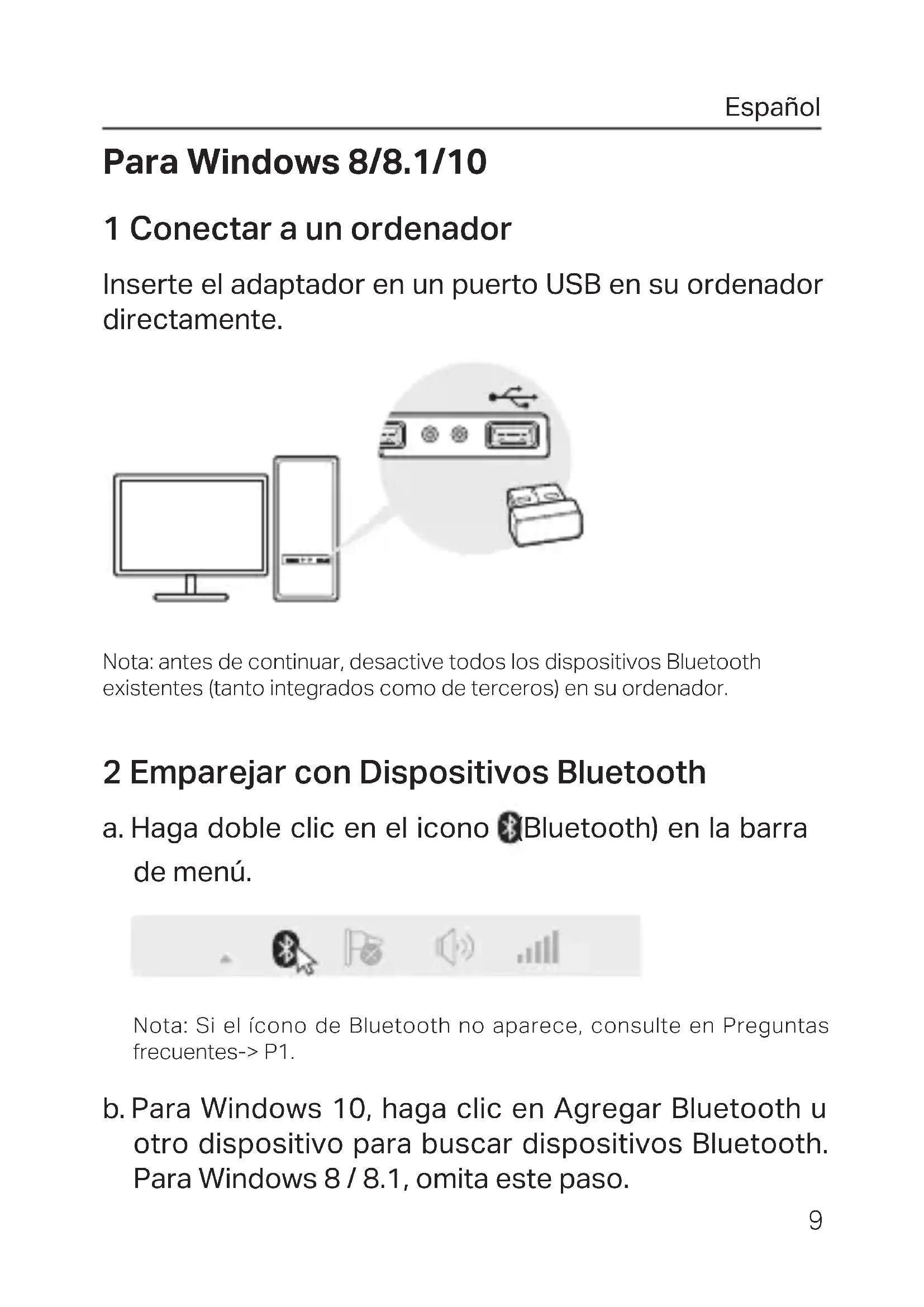 Español

Para Windows 8/8.1/10

1 Conectar a un ordenador

Inserte el adaptador en un puerto USB en su ordenador directamente.

Nota: antes de continuar, desactive todos los dispositivos Bluetooth existentes (tanto integrados como de terceros) en su ordenador.

2 Emparejar con Dispositivos Bluetooth

a. Haga doble clic en el icono (Bluetooth) en la barra de menú.

Nota: Si el ícono de Bluetooth no aparece, consulte en Preguntas frecuentes-> P1.

b. Para Windows 10, haga clic en Agregar Bluetooth u otro dispositivo para buscar dispositivos Bluetooth. Para Windows 8 / 8.1, omita este paso.

9