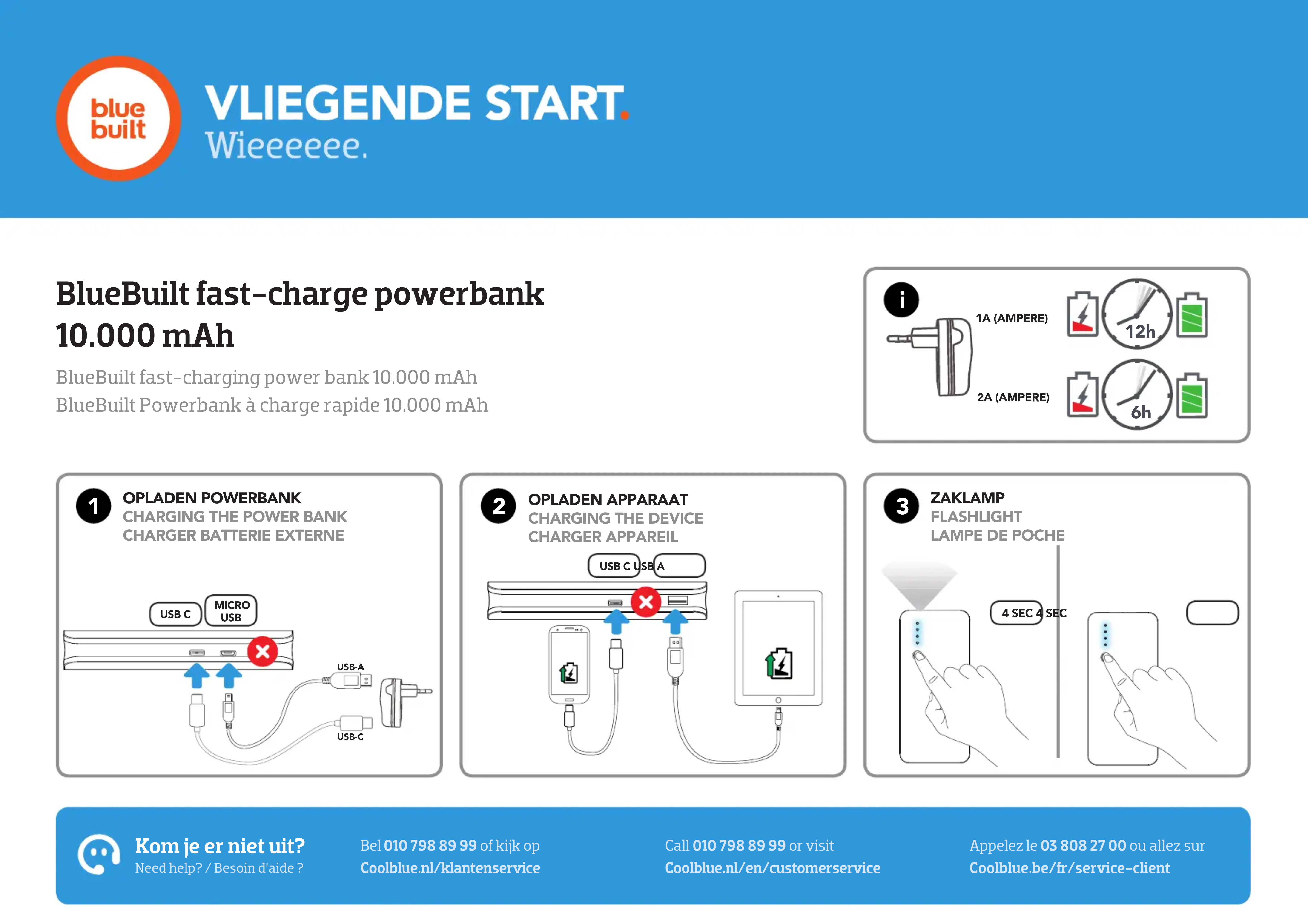 blue built

VLIEGENDE START.
Wieeeeee.

BlueBuilt fast-charge powerbank 10.000 mAh

BlueBuilt fast-charging power bank 10.000 mAh
BlueBuilt Powerbank à charge rapide 10.000 mAh

i

1A (AMPERE)
12h
2A (AMPERE)
6h

1 OPLADEN POWERBANK
CHARGING THE POWER BANK
CHARGER BATTERIE EXTERNE

USB C
MICRO USB
USB-A
USB-C

2 OPLADEN APPARAAT
CHARGING THE DEVICE
CHARGER APPAREIL

USB C
USB A

3 ZAKLAMP
FLASHLIGHT
LAMPE DE POCHE

4 SEC
4 SEC

Kom je er niet uit?
Need help? / Besoin d'aide ?

Bel 010 798 89 99 of kijk op
Coolblue.nl/klantenservice

Call 010 798 89 99 or visit
Coolblue.nl/en/customerservice

Appelez le 03 808 27 00 ou allez sur
Coolblue.be/fr/service-client