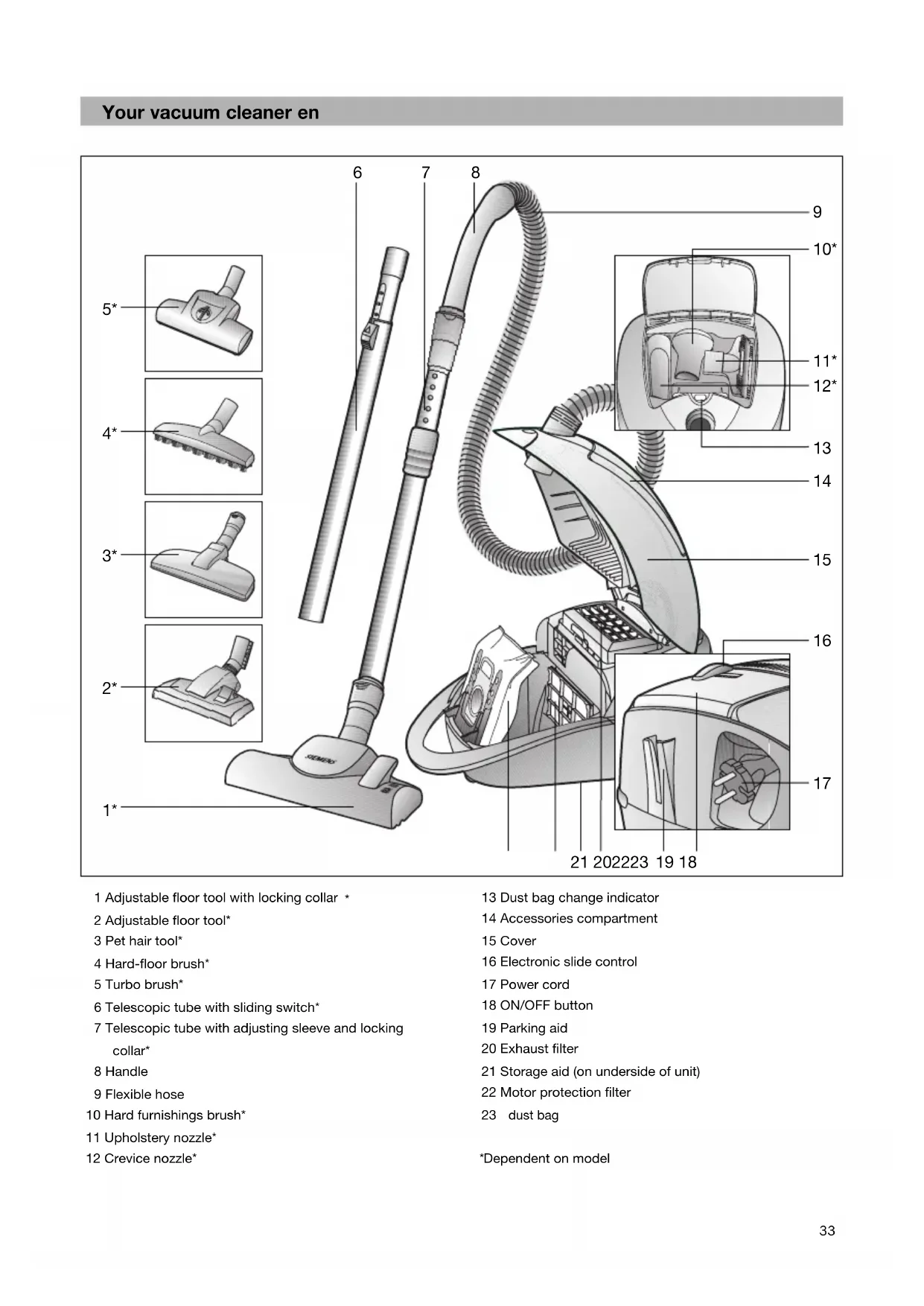 Your vacuum cleaner en

6 7 8 9 10* 11* 12* 13 14 15 16 17 5* 4* 3* 2* 1* SIEMENS 21 202223 19 18

1 Adjustable floor tool with locking collar *
2 Adjustable floor tool*
3 Pet hair tool*
4 Hard-floor brush*
5 Turbo brush*
6 Telescopic tube with sliding switch*
7 Telescopic tube with adjusting sleeve and locking collar*
8 Handle
9 Flexible hose
10 Hard furnishings brush*
11 Upholstery nozzle*
12 Crevice nozzle*

13 Dust bag change indicator
14 Accessories compartment
15 Cover
16 Electronic slide control
17 Power cord
18 ON/OFF button
19 Parking aid
20 Exhaust filter
21 Storage aid (on underside of unit)
22 Motor protection filter
23 dust bag

*Dependent on model

33