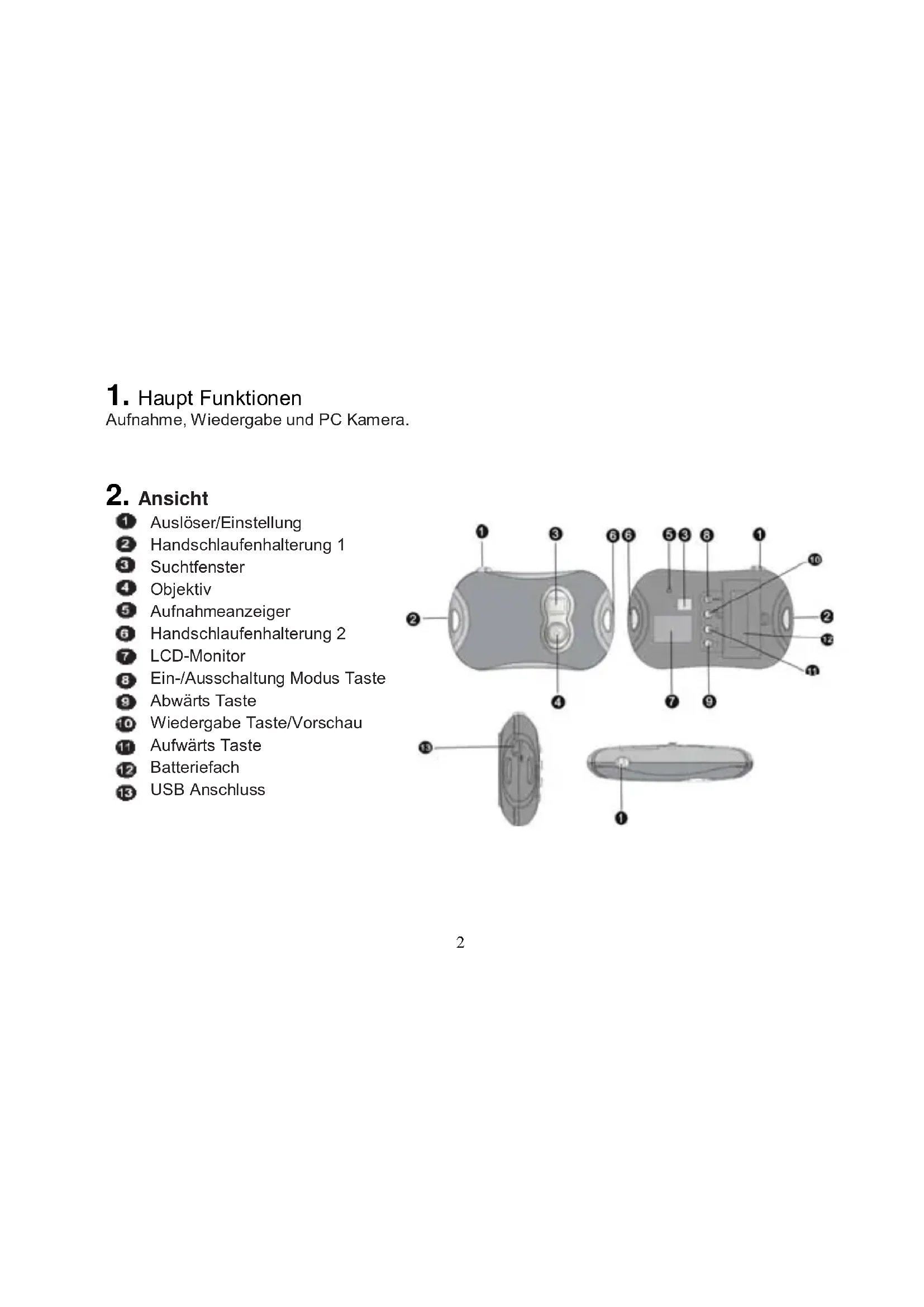 1. Haupt Funktionen
Aufnahme, Wiedergabe und PC Kamera.

2. Ansicht
1 Auslöser/Einstellung
2 Handschlaufenhalterung 1
3 Suchtfenster
4 Objektiv
5 Aufnahmeanzeiger
6 Handschlaufenhalterung 2
7 LCD-Monitor
8 Ein-/Ausschaltung Modus Taste
9 Abwärts Taste
10 Wiedergabe Taste/Vorschau
11 Aufwärts Taste
12 Batteriefach
13 USB Anschluss

1 3 6 6 5 3 8 1 10 2 2 12 11 4 7 9 13 1

2