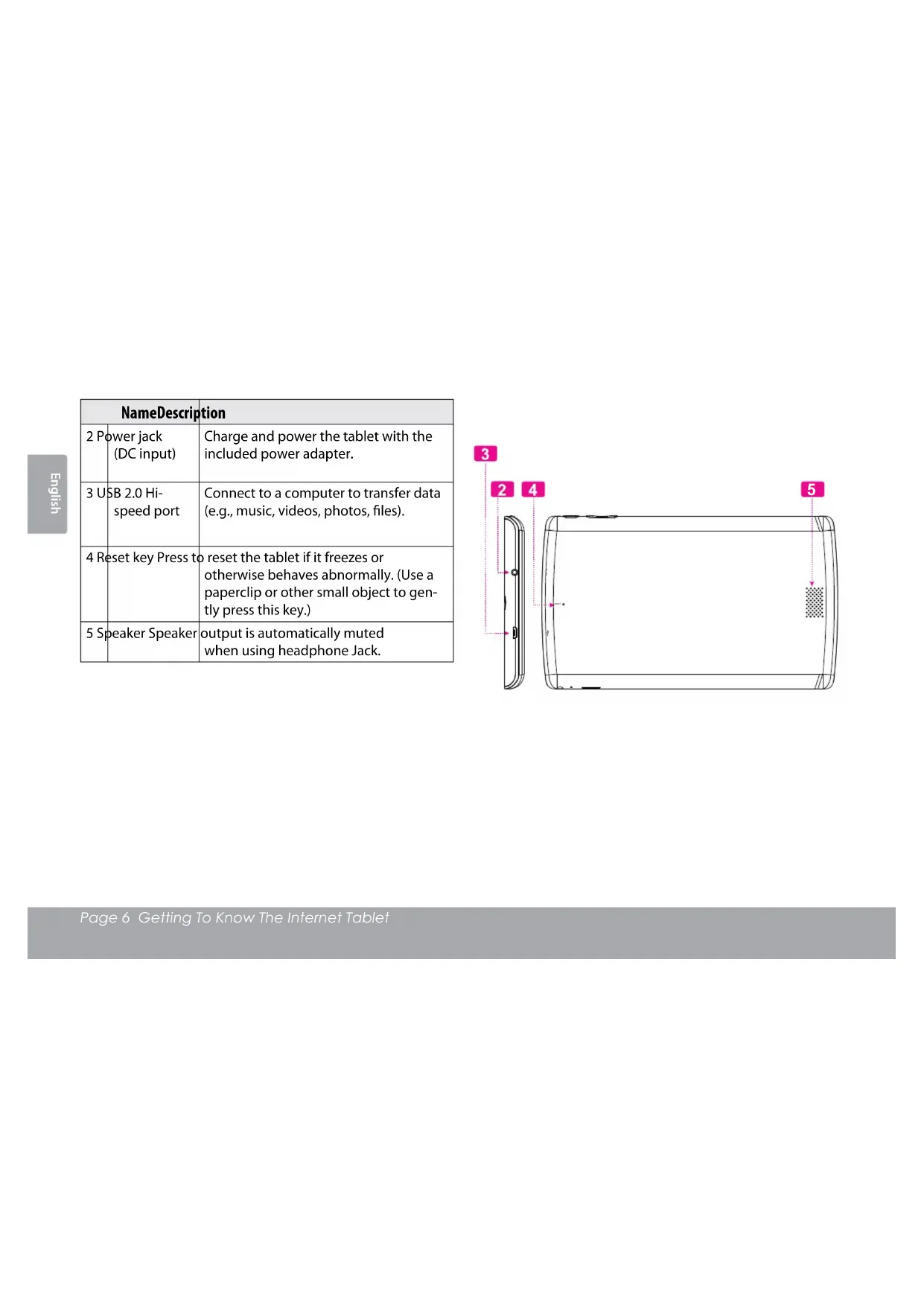 English

| | Name | Description |
|---|---|---|
| 2 | Power jack (DC input) | Charge and power the tablet with the included power adapter. |
| 3 | USB 2.0 Hi-speed port | Connect to a computer to transfer data (e.g., music, videos, photos, files). |
| 4 | Reset key | Press to reset the tablet if it freezes or otherwise behaves abnormally. (Use a paperclip or other small object to gently press this key.) |
| 5 | Speaker | Speaker output is automatically muted when using headphone Jack. |

3
2 4
5

Page 6 Getting To Know The Internet Tablet