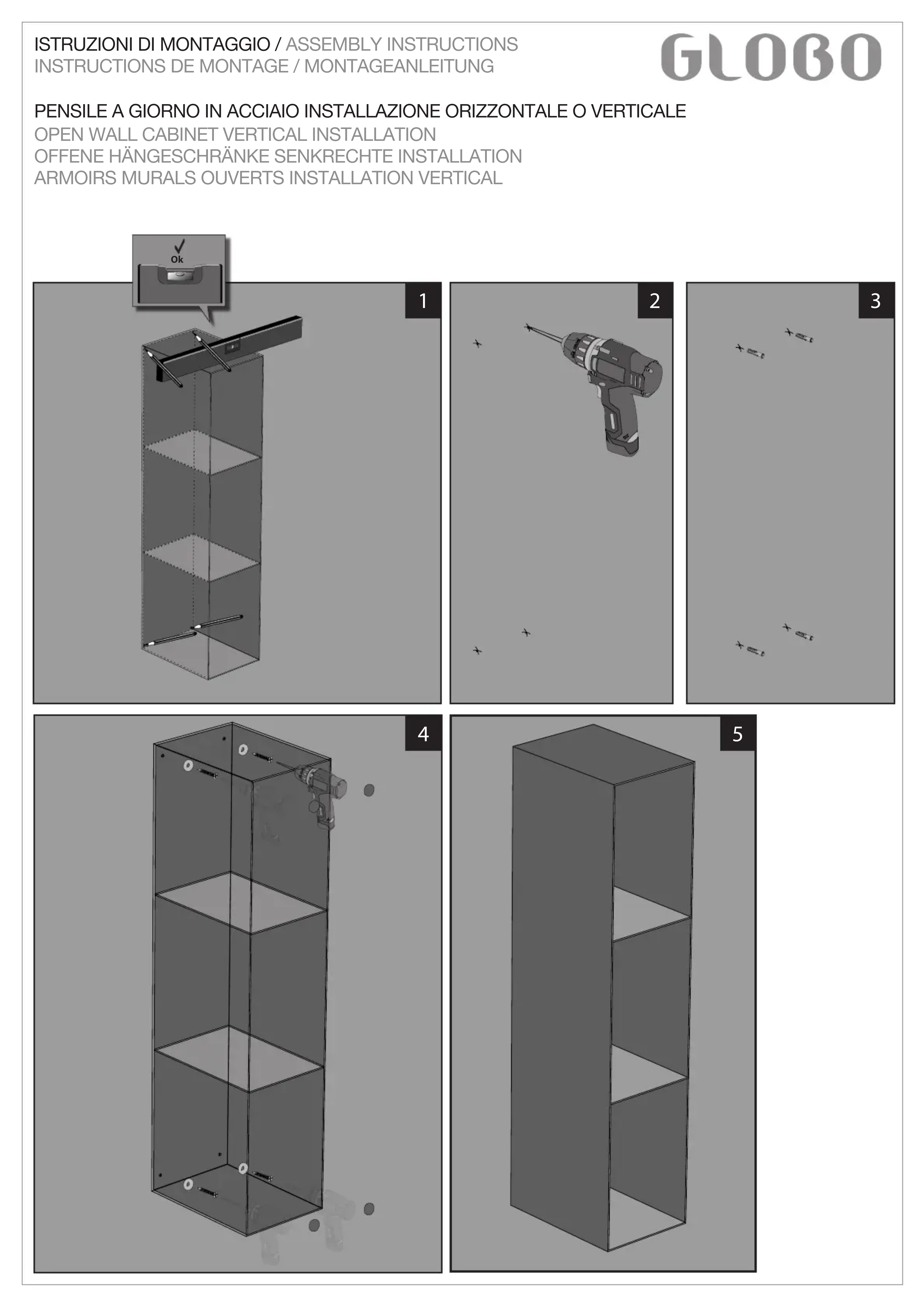 ISTRUZIONI DI MONTAGGIO / ASSEMBLY INSTRUCTIONS
INSTRUCTIONS DE MONTAGE / MONTAGEANLEITUNG

GLOBO

PENSILE A GIORNO IN ACCIAIO INSTALLAZIONE ORIZZONTALE O VERTICALE
OPEN WALL CABINET VERTICAL INSTALLATION
OFFENE HÄNGESCHRÄNKE SENKRECHTE INSTALLATION
ARMOIRS MURALS OUVERTS INSTALLATION VERTICAL

Ok

1

2

3

4

5