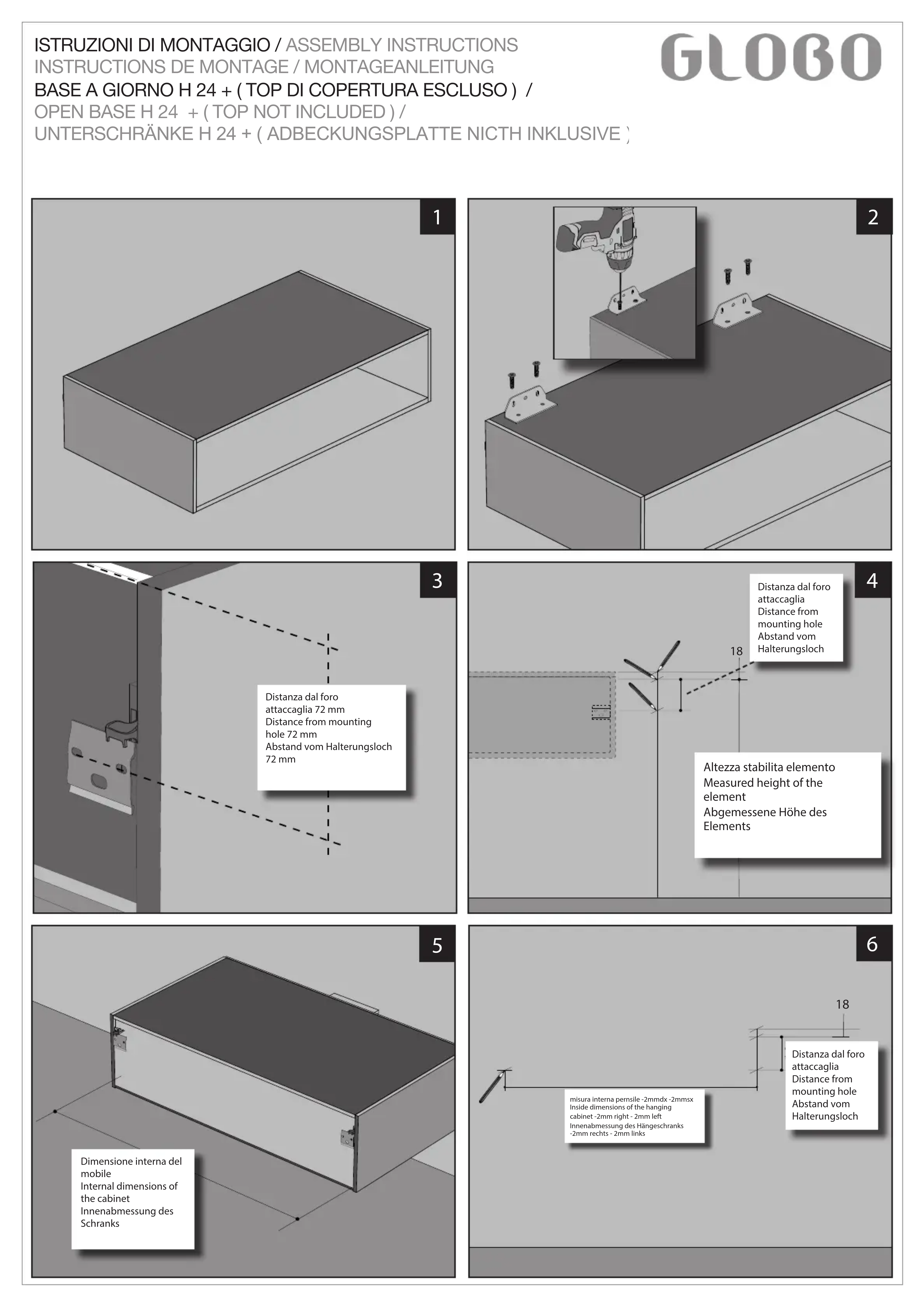 ISTRUZIONI DI MONTAGGIO / ASSEMBLY INSTRUCTIONS
INSTRUCTIONS DE MONTAGE / MONTAGEANLEITUNG
BASE A GIORNO H 24 + ( TOP DI COPERTURA ESCLUSO ) /
OPEN BASE H 24 + ( TOP NOT INCLUDED ) /
UNTERSCHRÄNKE H 24 + ( ADBECKUNGSPLATTE NICTH INKLUSIVE )

GLOBO

1

2

3

Distanza dal foro attaccaglia 72 mm
Distance from mounting hole 72 mm
Abstand vom Halterungsloch 72 mm

4

Distanza dal foro attaccaglia
Distance from mounting hole
Abstand vom Halterungsloch

18

Altezza stabilita elemento
Measured height of the element
Abgemessene Höhe des Elements

5

Dimensione interna del mobile
Internal dimensions of the cabinet
Innenabmessung des Schranks

6

18

Distanza dal foro attaccaglia
Distance from mounting hole
Abstand vom Halterungsloch

misura interna pernsile -2mmdx -2mmsx
Inside dimensions of the hanging cabinet -2mm right - 2mm left
Innenabmessung des Hängeschranks -2mm rechts - 2mm links