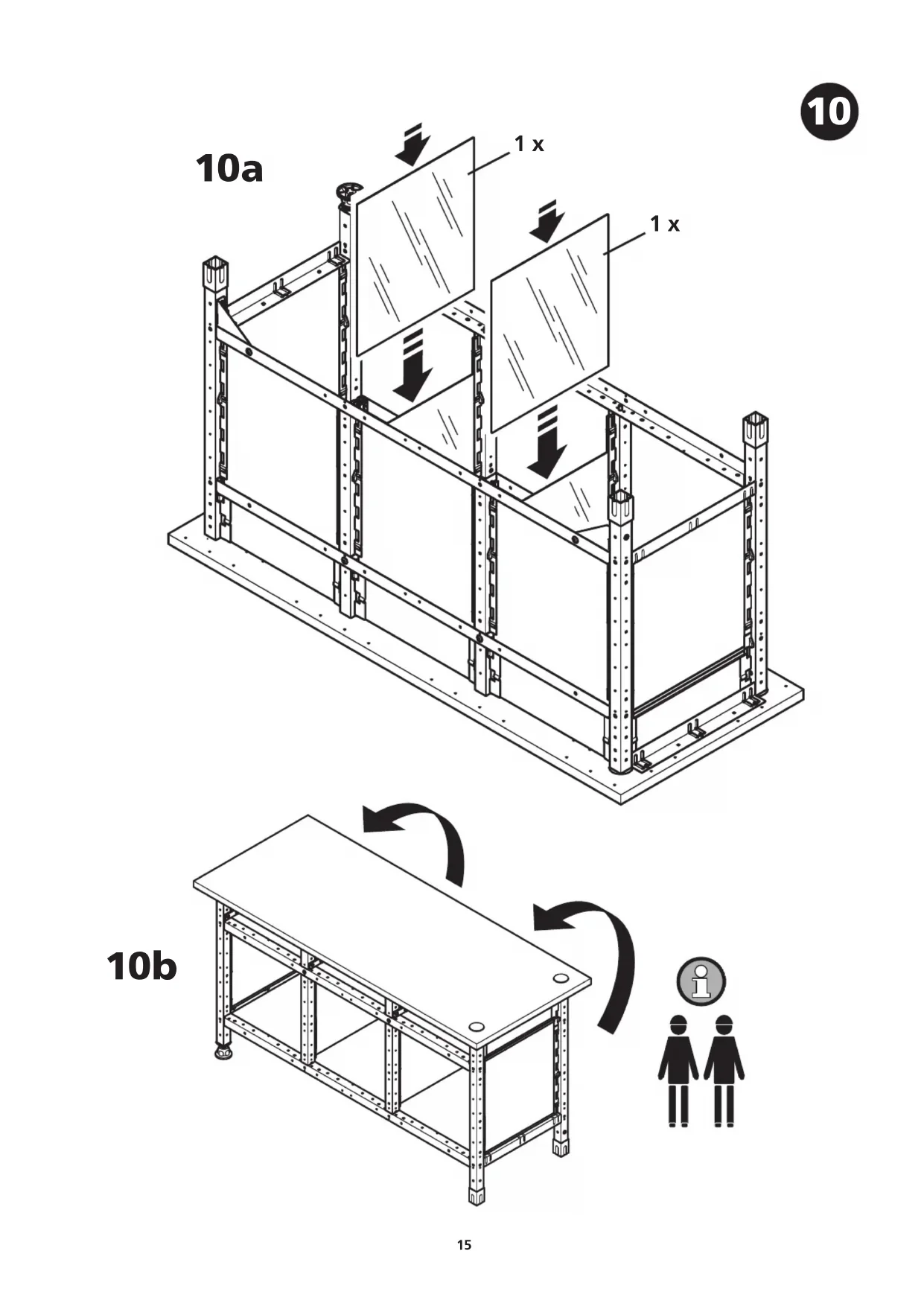 10

10a

1 x

1 x

10b

i

15