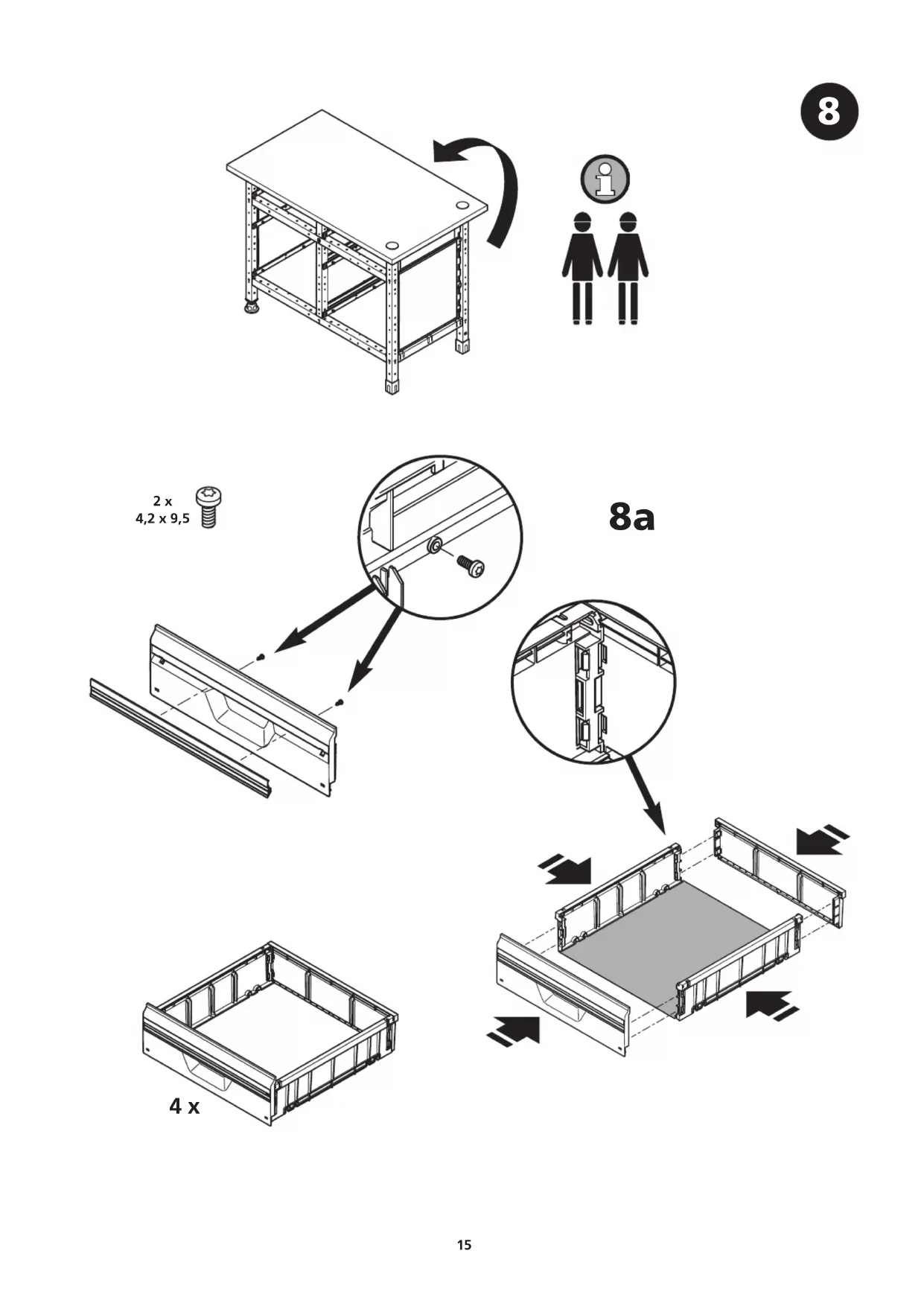 8

i

2 x
4,2 x 9,5

8a

4 x

15