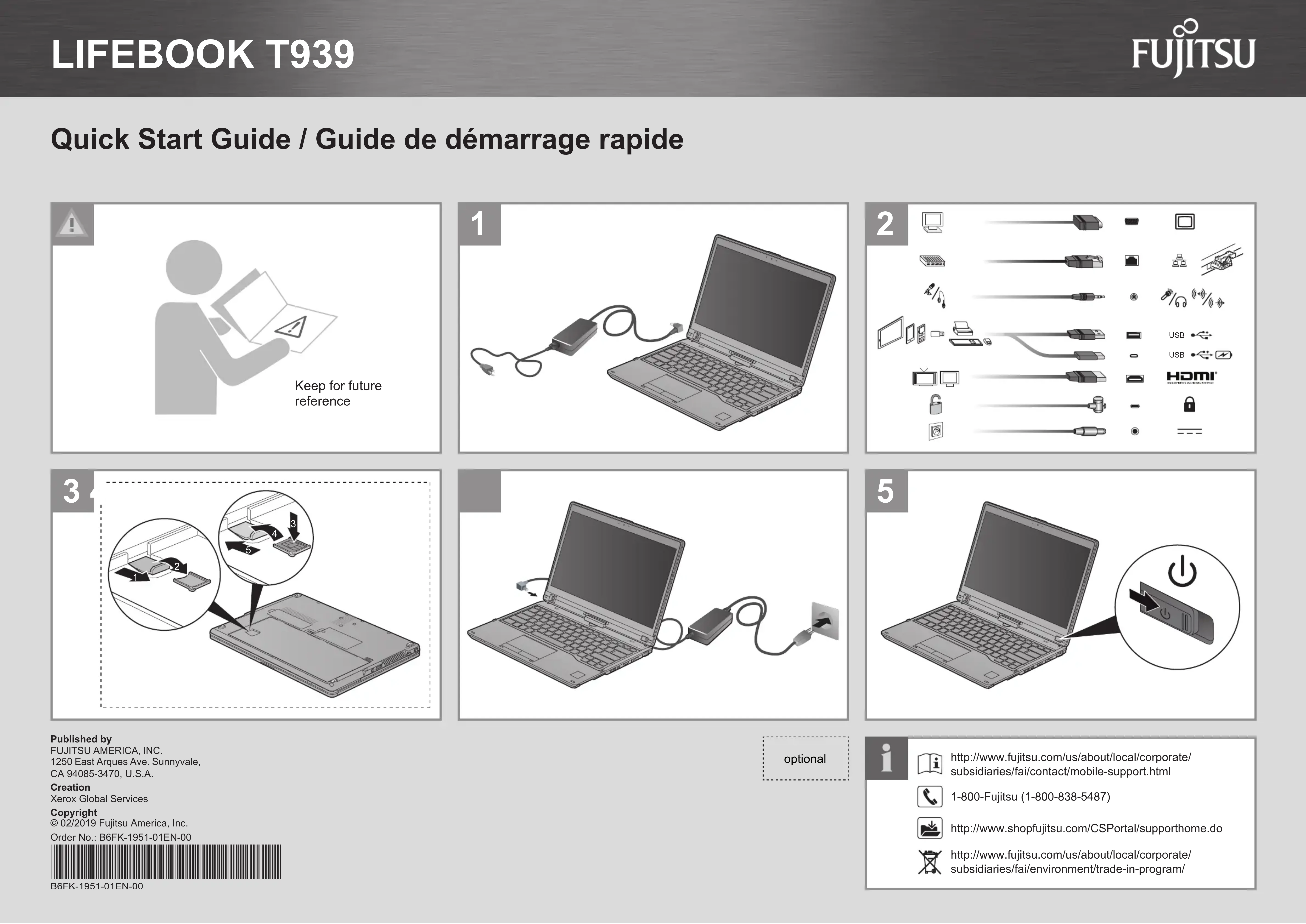 LIFEBOOK T939

FUJITSU

Quick Start Guide / Guide de démarrage rapide

Keep for future reference

1

2

USB
USB
HDMI

3

1
2
3
4
5

5

Published by
FUJITSU AMERICA, INC.
1250 East Arques Ave. Sunnyvale, CA 94085-3470, U.S.A.
Creation
Xerox Global Services
Copyright
© 02/2019 Fujitsu America, Inc.
Order No.: B6FK-1951-01EN-00

B6FK-1951-01EN-00

optional

http://www.fujitsu.com/us/about/local/corporate/subsidiaries/fai/contact/mobile-support.html

1-800-Fujitsu (1-800-838-5487)

http://www.shopfujitsu.com/CSPortal/supporthome.do

http://www.fujitsu.com/us/about/local/corporate/subsidiaries/fai/environment/trade-in-program/