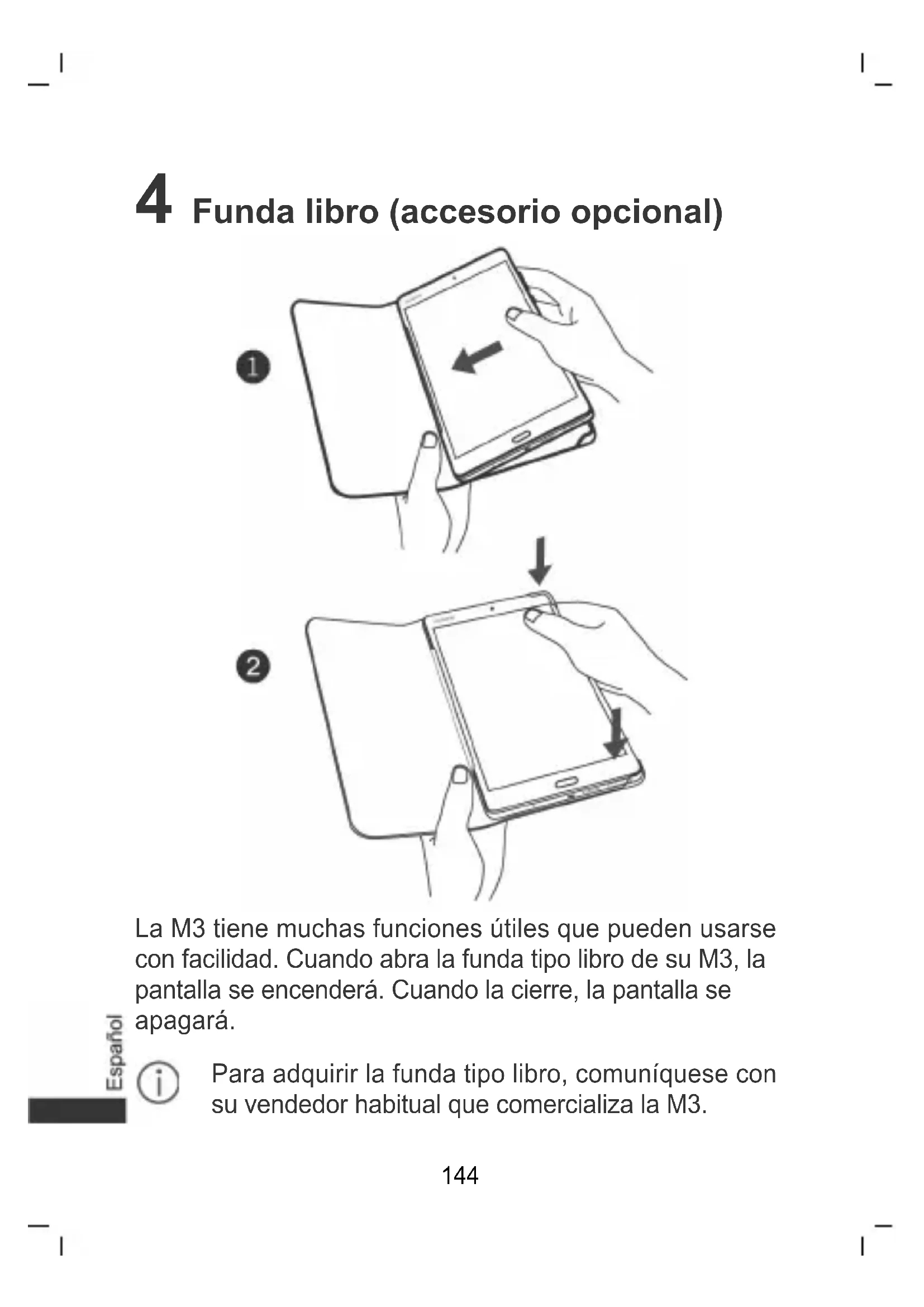 4 Funda libro (accesorio opcional)

1

2

La M3 tiene muchas funciones útiles que pueden usarse con facilidad. Cuando abra la funda tipo libro de su M3, la pantalla se encenderá. Cuando la cierre, la pantalla se apagará.

Español

Para adquirir la funda tipo libro, comuníquese con su vendedor habitual que comercializa la M3.

144