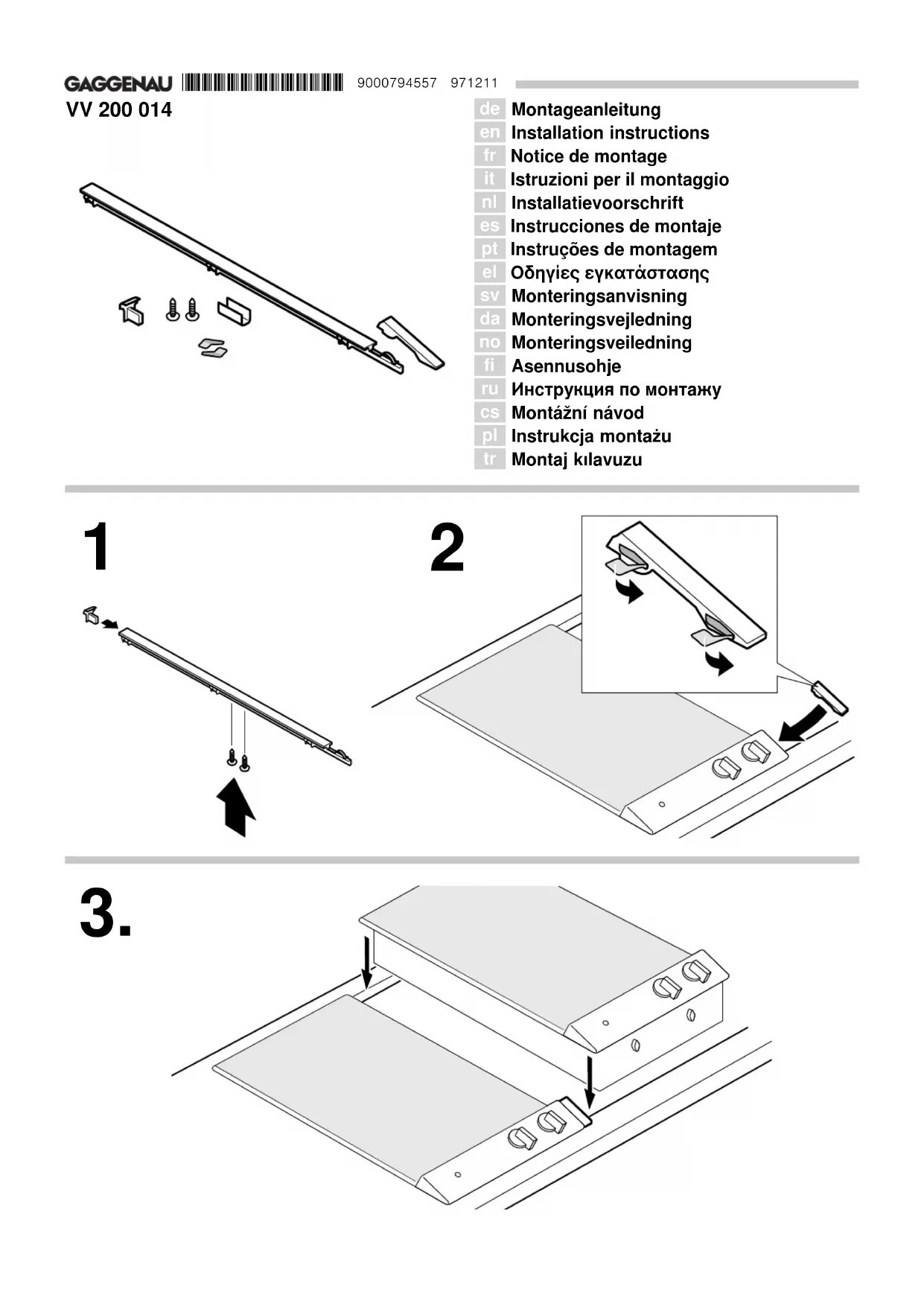 GAGGENAU 9000794557 971211

VV 200 014

de Montageanleitung
en Installation instructions
fr Notice de montage
it Istruzioni per il montaggio
nl Installatievoorschrift
es Instrucciones de montaje
pt Instruções de montagem
el Οδηγίες εγκατάστασης
sv Monteringsanvisning
da Monteringsvejledning
no Monteringsveiledning
fi Asennusohje
ru Инструкция по монтажу
cs Montážní návod
pl Instrukcja montażu
tr Montaj kılavuzu

1

2

3.