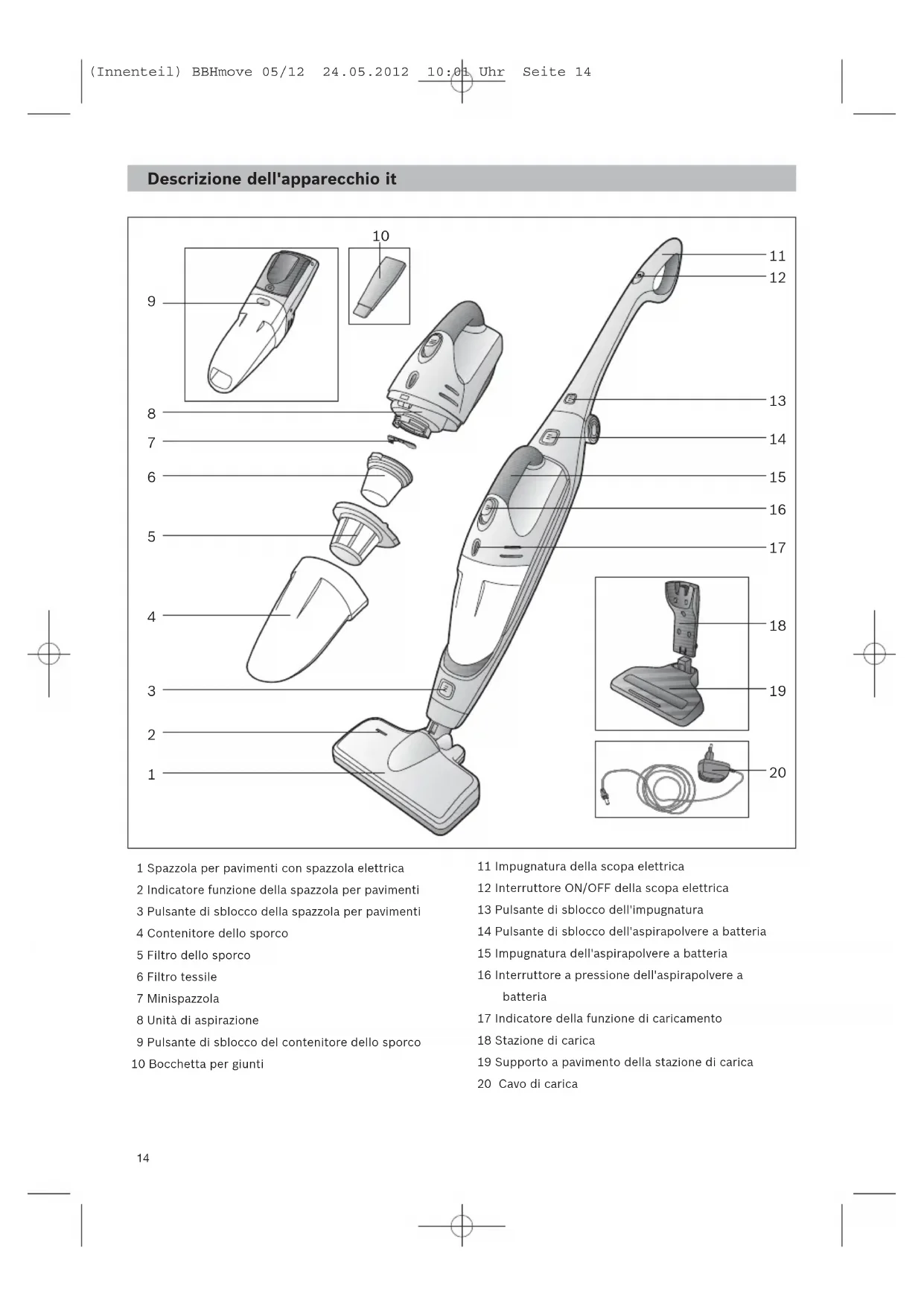 (Innenteil) BBHmove 05/12 24.05.2012 10:01 Uhr Seite 14

Descrizione dell'apparecchio it

10
9
8
7
6
5
4
3
2
1
11
12
13
14
15
16
17
18
19
20

1 Spazzola per pavimenti con spazzola elettrica
2 Indicatore funzione della spazzola per pavimenti
3 Pulsante di sblocco della spazzola per pavimenti
4 Contenitore dello sporco
5 Filtro dello sporco
6 Filtro tessile
7 Minispazzola
8 Unità di aspirazione
9 Pulsante di sblocco del contenitore dello sporco
10 Bocchetta per giunti

11 Impugnatura della scopa elettrica
12 Interruttore ON/OFF della scopa elettrica
13 Pulsante di sblocco dell'impugnatura
14 Pulsante di sblocco dell'aspirapolvere a batteria
15 Impugnatura dell'aspirapolvere a batteria
16 Interruttore a pressione dell'aspirapolvere a batteria
17 Indicatore della funzione di caricamento
18 Stazione di carica
19 Supporto a pavimento della stazione di carica
20 Cavo di carica

14