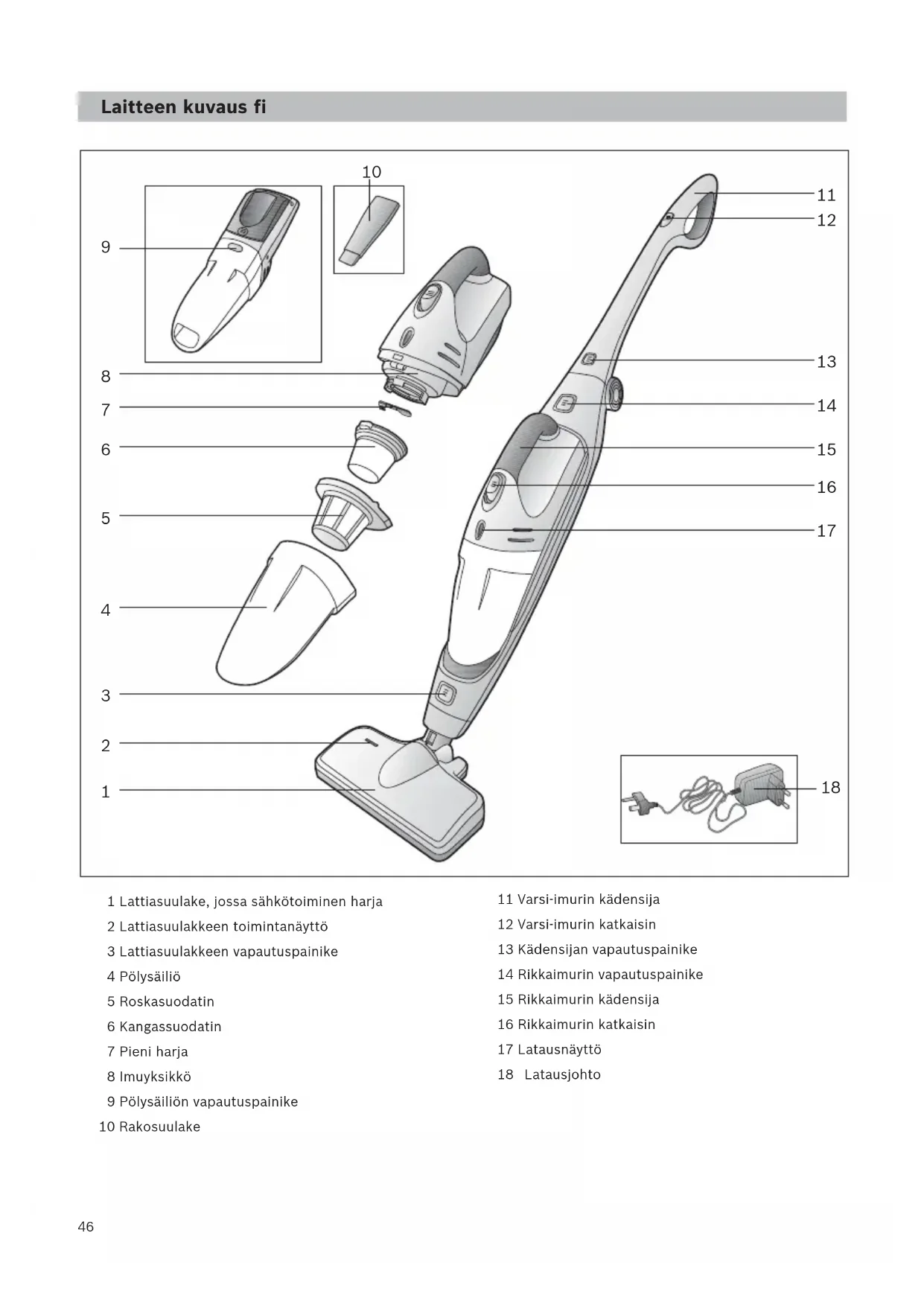 Laitteen kuvaus fi

10
9
8
7
6
5
4
3
2
1
11
12
13
14
15
16
17
18

1 Lattiasuulake, jossa sähkötoiminen harja
2 Lattiasuulakkeen toimintanäyttö
3 Lattiasuulakkeen vapautuspainike
4 Pölysäiliö
5 Roskasuodatin
6 Kangassuodatin
7 Pieni harja
8 Imuyksikkö
9 Pölysäiliön vapautuspainike
10 Rakosuulake

11 Varsi-imurin kädensija
12 Varsi-imurin katkaisin
13 Kädensijan vapautuspainike
14 Rikkaimurin vapautuspainike
15 Rikkaimurin kädensija
16 Rikkaimurin katkaisin
17 Latausnäyttö
18 Latausjohto

46