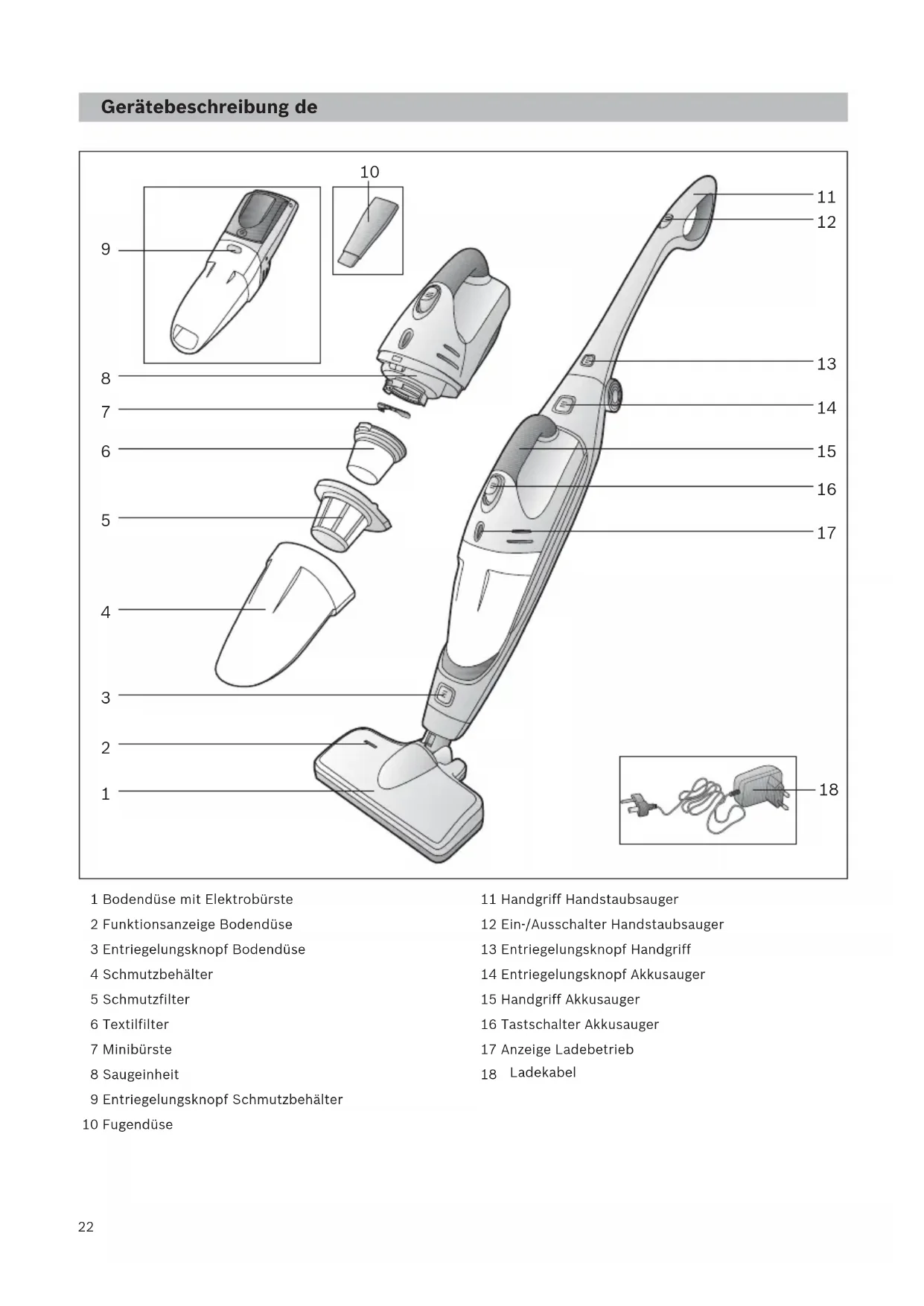 Gerätebeschreibung de

10
9
8
7
6
5
4
3
2
1
11
12
13
14
15
16
17
18

1 Bodendüse mit Elektrobürste
2 Funktionsanzeige Bodendüse
3 Entriegelungsknopf Bodendüse
4 Schmutzbehälter
5 Schmutzfilter
6 Textilfilter
7 Minibürste
8 Saugeinheit
9 Entriegelungsknopf Schmutzbehälter
10 Fugendüse

11 Handgriff Handstaubsauger
12 Ein-/Ausschalter Handstaubsauger
13 Entriegelungsknopf Handgriff
14 Entriegelungsknopf Akkusauger
15 Handgriff Akkusauger
16 Tastschalter Akkusauger
17 Anzeige Ladebetrieb
18 Ladekabel

22