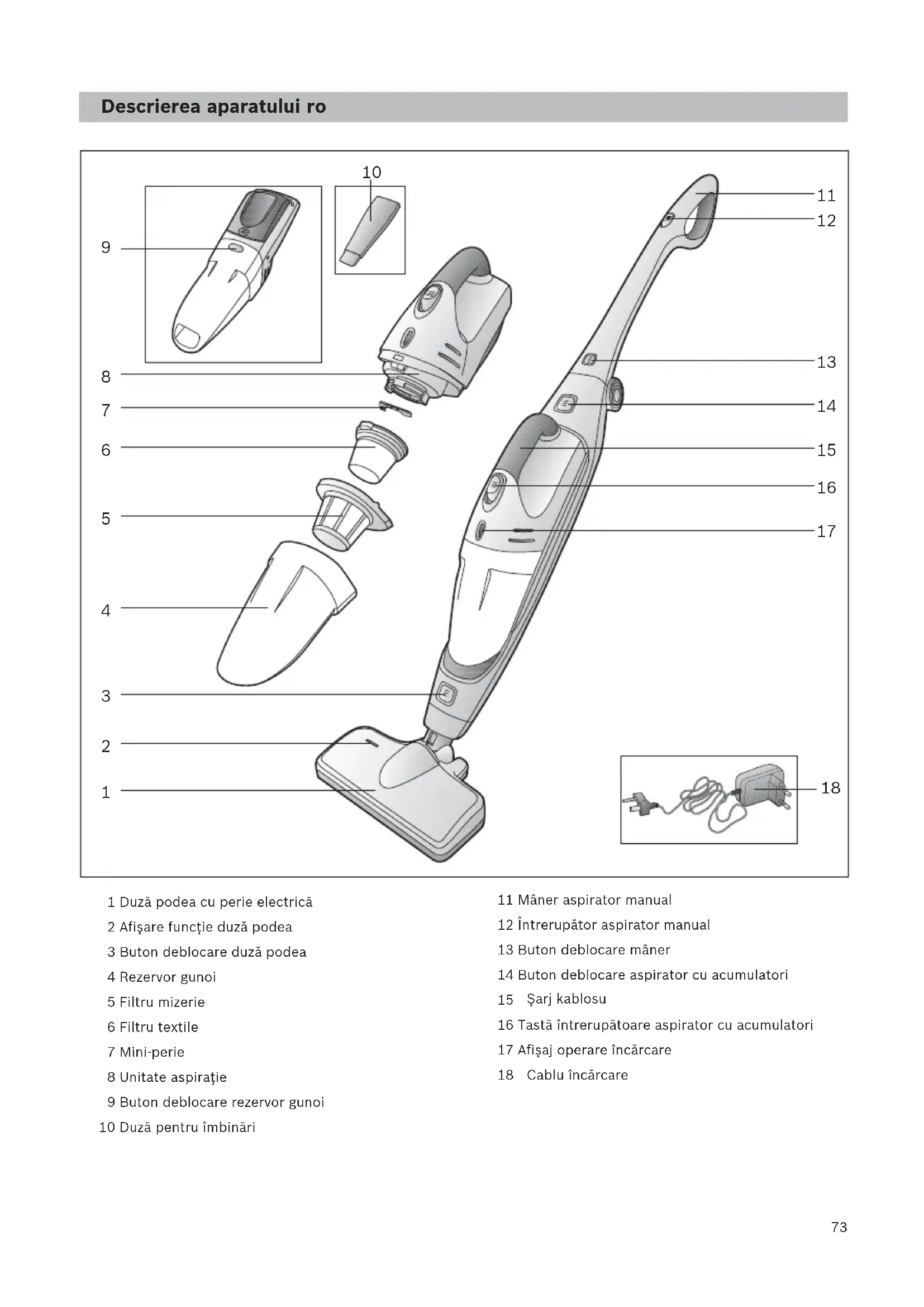 Descrierea aparatului ro

10
9
8
7
6
5
4
3
2
1
11
12
13
14
15
16
17
18

1 Duză podea cu perie electrică
2 Afişare funcţie duză podea
3 Buton deblocare duză podea
4 Rezervor gunoi
5 Filtru mizerie
6 Filtru textile
7 Mini-perie
8 Unitate aspiraţie
9 Buton deblocare rezervor gunoi
10 Duză pentru îmbinări

11 Mâner aspirator manual
12 Întrerupător aspirator manual
13 Buton deblocare mâner
14 Buton deblocare aspirator cu acumulatori
15 Şarj kablosu
16 Tastă întrerupătoare aspirator cu acumulatori
17 Afişaj operare încărcare
18 Cablu încărcare

73