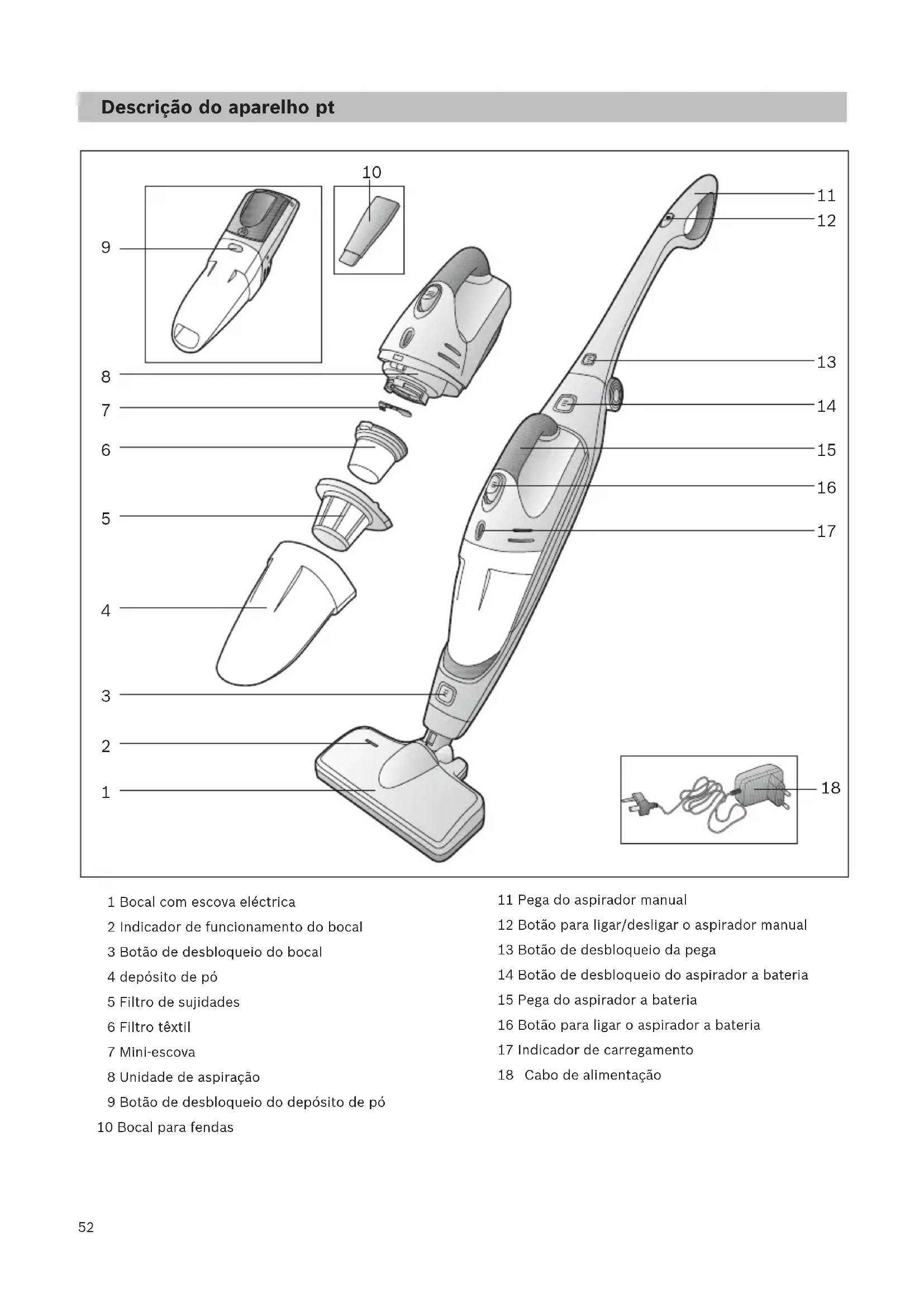 Descrição do aparelho pt

10
9
8
7
6
5
4
3
2
1
11
12
13
14
15
16
17
18

1 Bocal com escova eléctrica
2 Indicador de funcionamento do bocal
3 Botão de desbloqueio do bocal
4 depósito de pó
5 Filtro de sujidades
6 Filtro têxtil
7 Mini-escova
8 Unidade de aspiração
9 Botão de desbloqueio do depósito de pó
10 Bocal para fendas

11 Pega do aspirador manual
12 Botão para ligar/desligar o aspirador manual
13 Botão de desbloqueio da pega
14 Botão de desbloqueio do aspirador a bateria
15 Pega do aspirador a bateria
16 Botão para ligar o aspirador a bateria
17 Indicador de carregamento
18 Cabo de alimentação

52