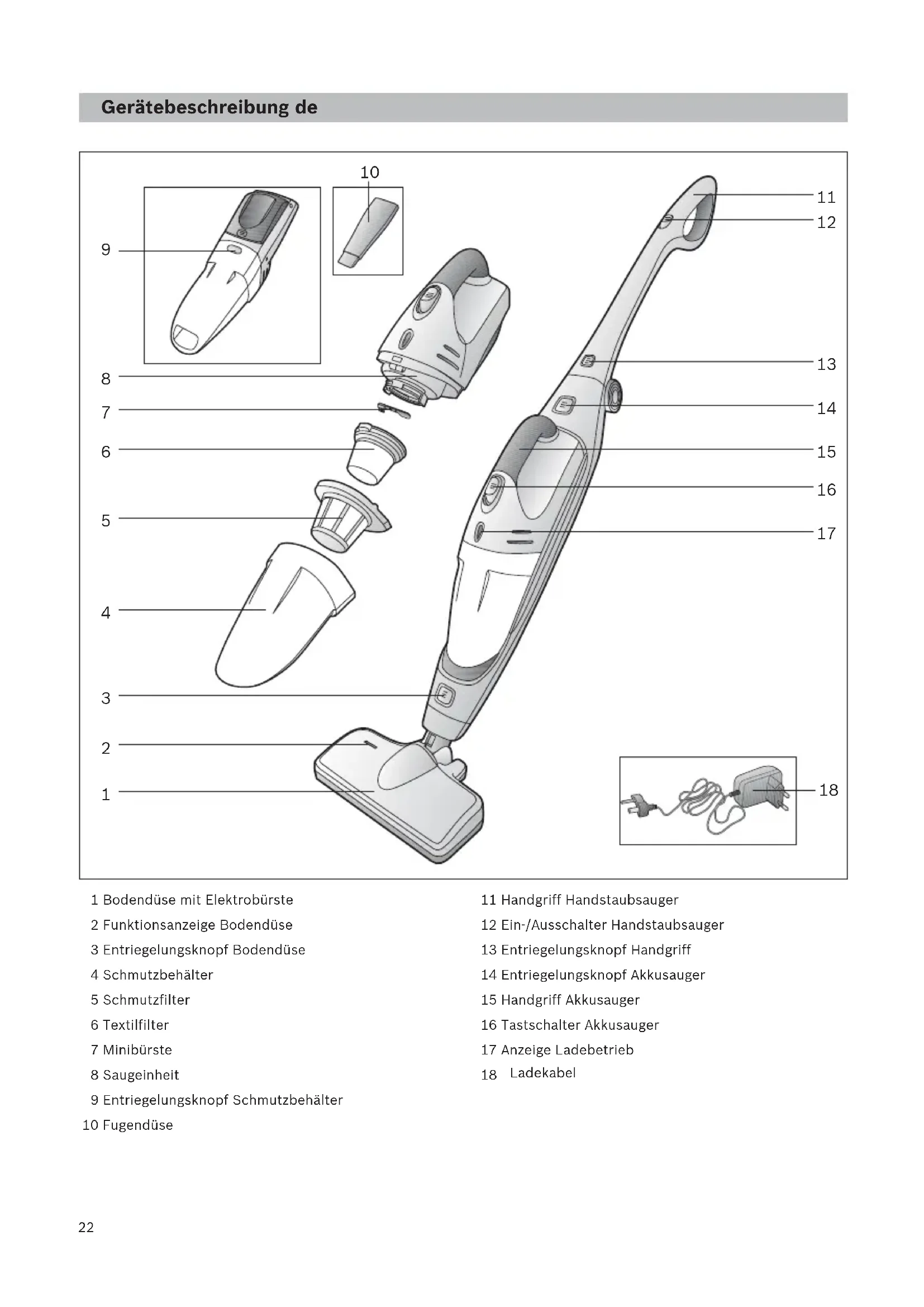 Gerätebeschreibung de

10
9
8
7
6
5
4
3
2
1
11
12
13
14
15
16
17
18

1 Bodendüse mit Elektrobürste
2 Funktionsanzeige Bodendüse
3 Entriegelungsknopf Bodendüse
4 Schmutzbehälter
5 Schmutzfilter
6 Textilfilter
7 Minibürste
8 Saugeinheit
9 Entriegelungsknopf Schmutzbehälter
10 Fugendüse

11 Handgriff Handstaubsauger
12 Ein-/Ausschalter Handstaubsauger
13 Entriegelungsknopf Handgriff
14 Entriegelungsknopf Akkusauger
15 Handgriff Akkusauger
16 Tastschalter Akkusauger
17 Anzeige Ladebetrieb
18 Ladekabel

22