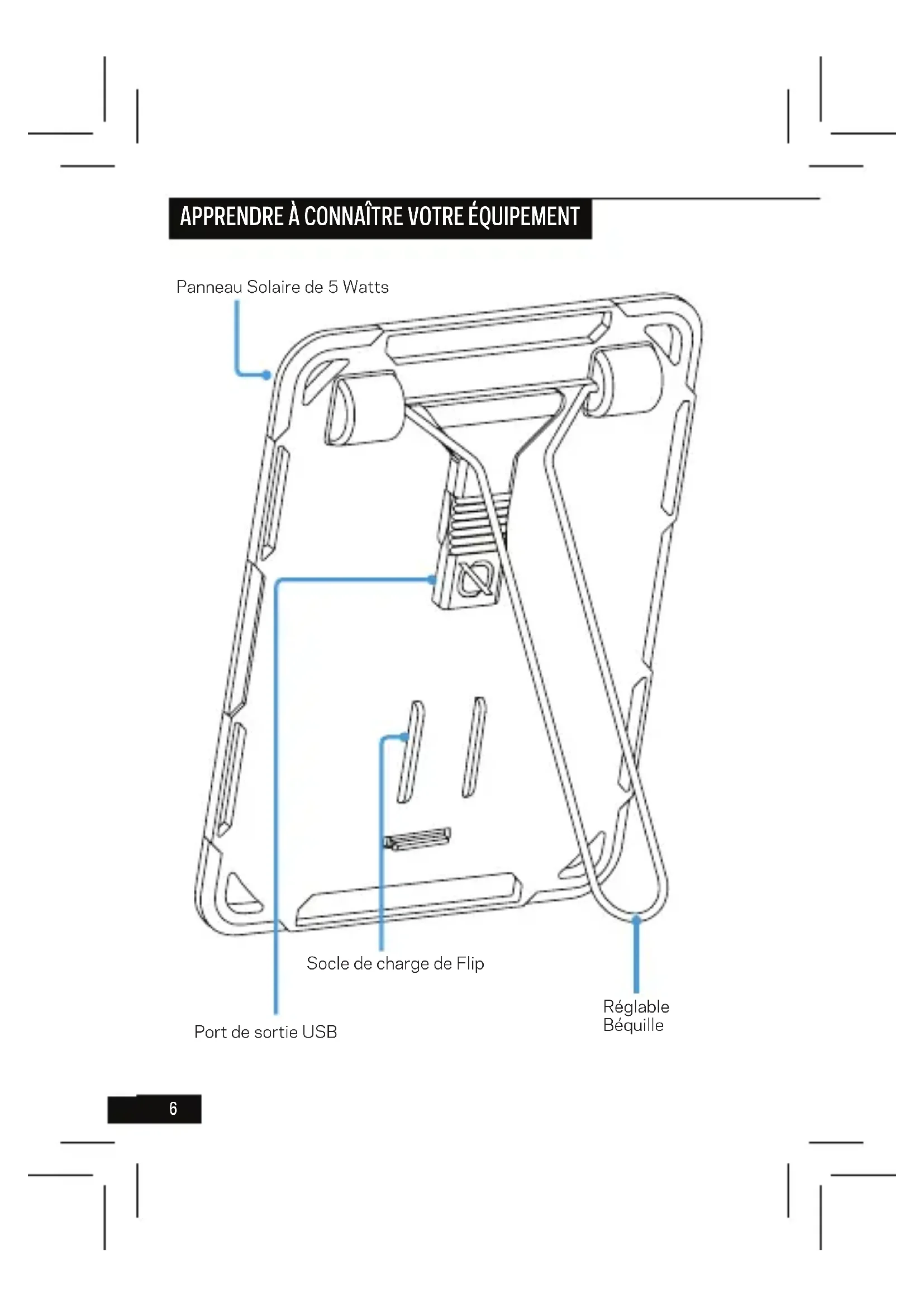 APPRENDRE À CONNAÎTRE VOTRE ÉQUIPEMENT

Panneau Solaire de 5 Watts

Socle de charge de Flip

Port de sortie USB

Réglable Béquille

6