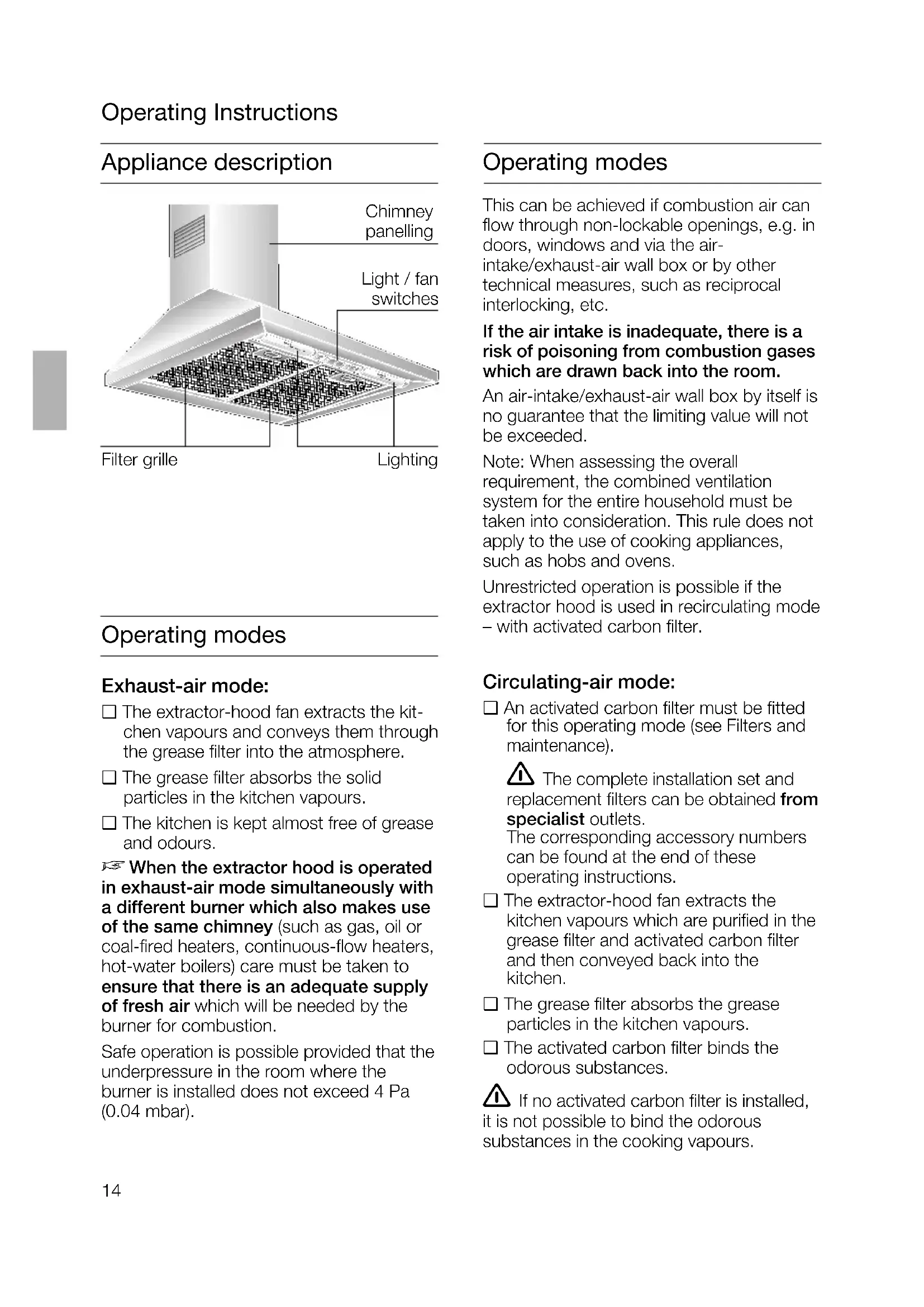 Operating Instructions

Appliance description

Chimney panelling

Light / fan switches

Filter grille

Lighting

Operating modes

Exhaust-air mode:

❑ The extractor-hood fan extracts the kitchen vapours and conveys them through the grease filter into the atmosphere.

❑ The grease filter absorbs the solid particles in the kitchen vapours.

❑ The kitchen is kept almost free of grease and odours.

☞ When the extractor hood is operated in exhaust-air mode simultaneously with a different burner which also makes use of the same chimney (such as gas, oil or coal-fired heaters, continuous-flow heaters, hot-water boilers) care must be taken to ensure that there is an adequate supply of fresh air which will be needed by the burner for combustion.

Safe operation is possible provided that the underpressure in the room where the burner is installed does not exceed 4 Pa (0.04 mbar).

Operating modes

This can be achieved if combustion air can flow through non-lockable openings, e.g. in doors, windows and via the air-intake/exhaust-air wall box or by other technical measures, such as reciprocal interlocking, etc.

If the air intake is inadequate, there is a risk of poisoning from combustion gases which are drawn back into the room.

An air-intake/exhaust-air wall box by itself is no guarantee that the limiting value will not be exceeded.

Note: When assessing the overall requirement, the combined ventilation system for the entire household must be taken into consideration. This rule does not apply to the use of cooking appliances, such as hobs and ovens.

Unrestricted operation is possible if the extractor hood is used in recirculating mode – with activated carbon filter.

Circulating-air mode:

❑ An activated carbon filter must be fitted for this operating mode (see Filters and maintenance).

⚠ The complete installation set and replacement filters can be obtained from specialist outlets.
The corresponding accessory numbers can be found at the end of these operating instructions.

❑ The extractor-hood fan extracts the kitchen vapours which are purified in the grease filter and activated carbon filter and then conveyed back into the kitchen.

❑ The grease filter absorbs the grease particles in the kitchen vapours.

❑ The activated carbon filter binds the odorous substances.

⚠ If no activated carbon filter is installed, it is not possible to bind the odorous substances in the cooking vapours.

14