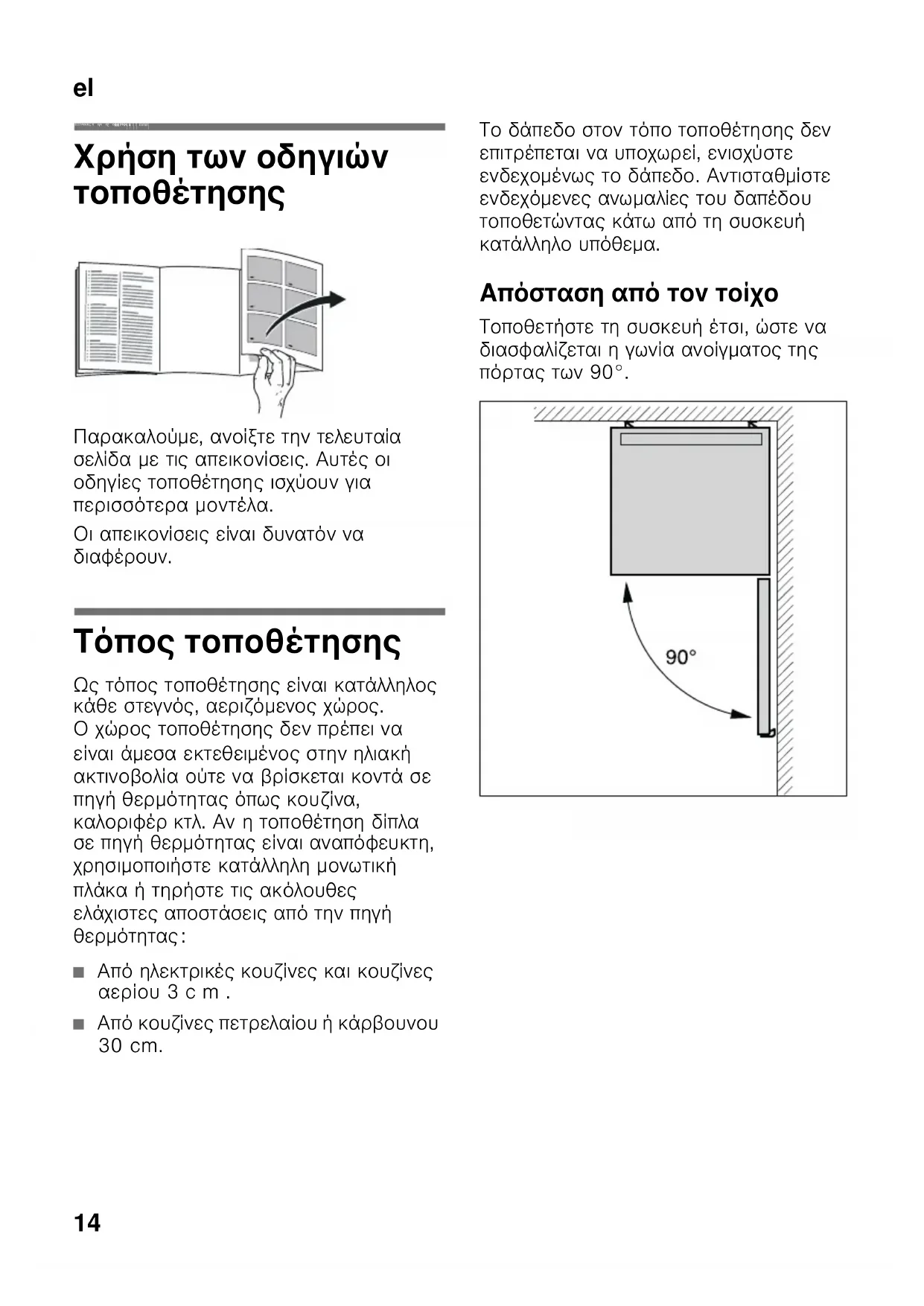 el

Χρήση των οδηγιών τοποθέτησης

Παρακαλούμε, ανοίξτε την τελευταία σελίδα με τις απεικονίσεις. Αυτές οι οδηγίες τοποθέτησης ισχύουν για περισσότερα μοντέλα.

Οι απεικονίσεις είναι δυνατόν να διαφέρουν.

Τόπος τοποθέτησης

Ως τόπος τοποθέτησης είναι κατάλληλος κάθε στεγνός, αεριζόμενος χώρος. Ο χώρος τοποθέτησης δεν πρέπει να είναι άμεσα εκτεθειμένος στην ηλιακή ακτινοβολία ούτε να βρίσκεται κοντά σε πηγή θερμότητας όπως κουζίνα, καλοριφέρ κτλ. Αν η τοποθέτηση δίπλα σε πηγή θερμότητας είναι αναπόφευκτη, χρησιμοποιήστε κατάλληλη μονωτική πλάκα ή τηρήστε τις ακόλουθες ελάχιστες αποστάσεις από την πηγή θερμότητας:

■ Από ηλεκτρικές κουζίνες και κουζίνες αερίου 3 c m .

■ Από κουζίνες πετρελαίου ή κάρβουνου 30 cm.

Το δάπεδο στον τόπο τοποθέτησης δεν επιτρέπεται να υποχωρεί, ενισχύστε ενδεχομένως το δάπεδο. Αντισταθμίστε ενδεχόμενες ανωμαλίες του δαπέδου τοποθετώντας κάτω από τη συσκευή κατάλληλο υπόθεμα.

Απόσταση από τον τοίχο

Τοποθετήστε τη συσκευή έτσι, ώστε να διασφαλίζεται η γωνία ανοίγματος της πόρτας των 90°.

90°

14