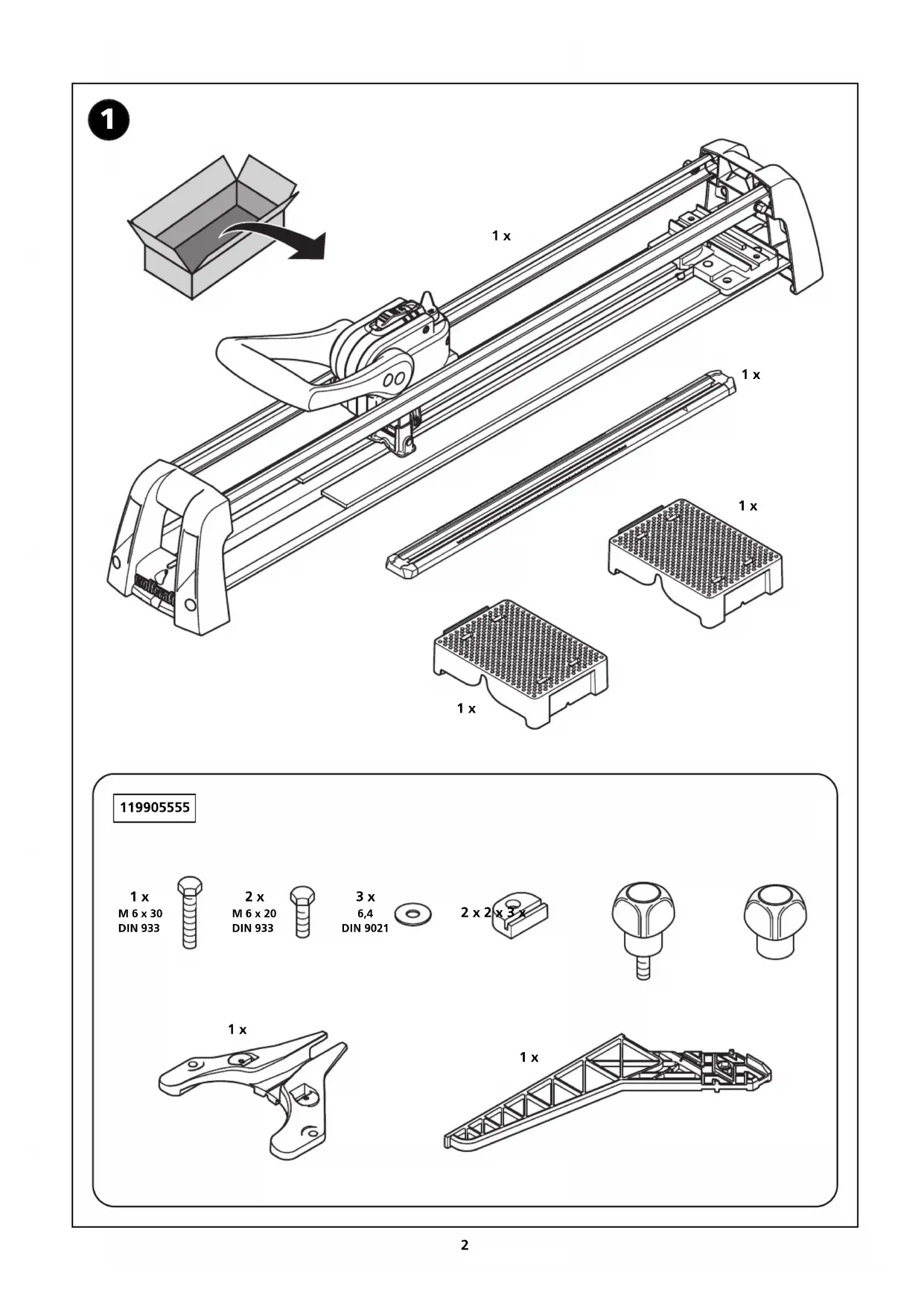 1

1 x

1 x

1 x

1 x

119905555

1 x
M 6 x 30
DIN 933

2 x
M 6 x 20
DIN 933

3 x
6,4
DIN 9021

2 x 2 x 3 x

1 x

1 x

2