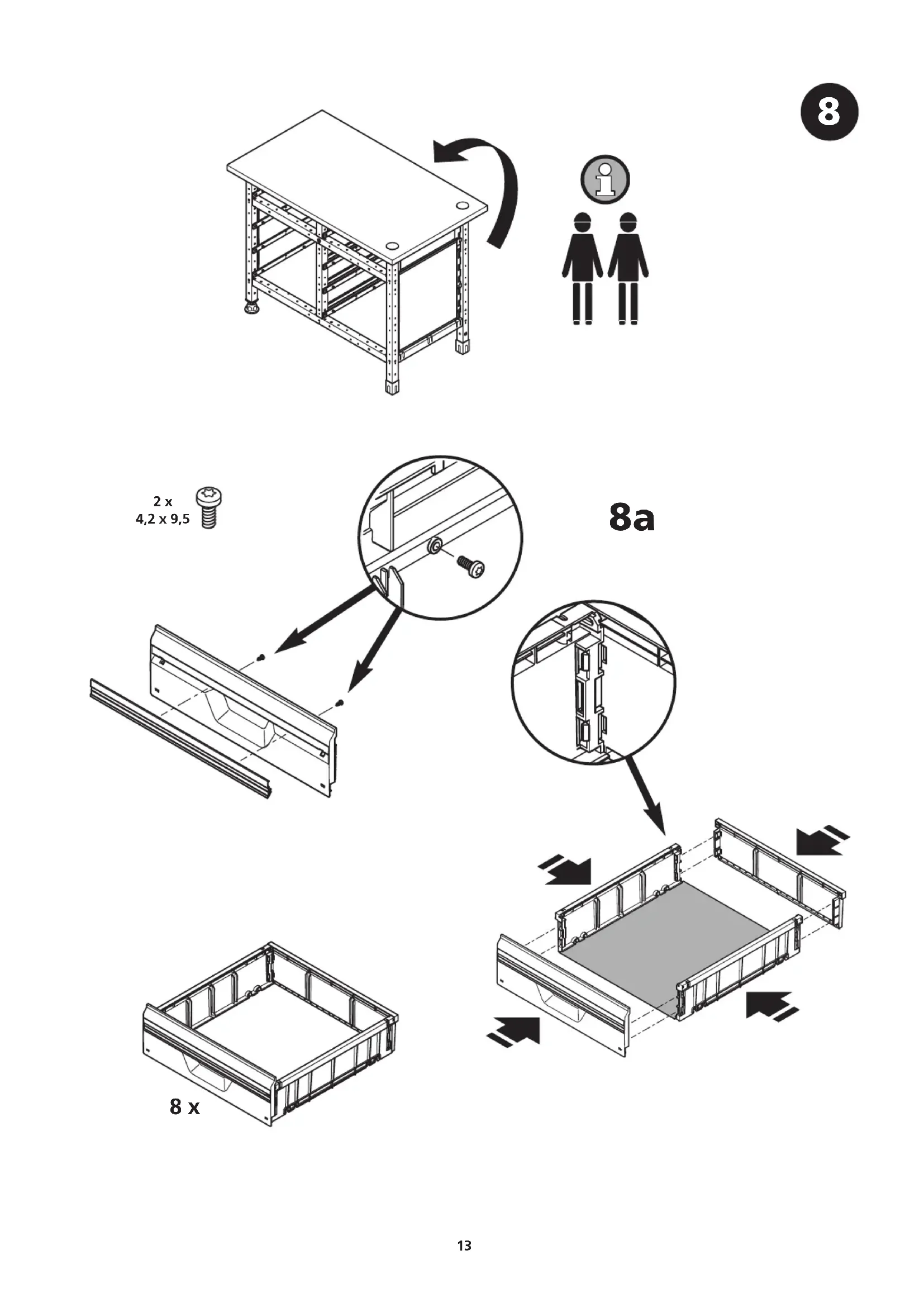 8

i

2 x
4,2 x 9,5

8a

8 x

13