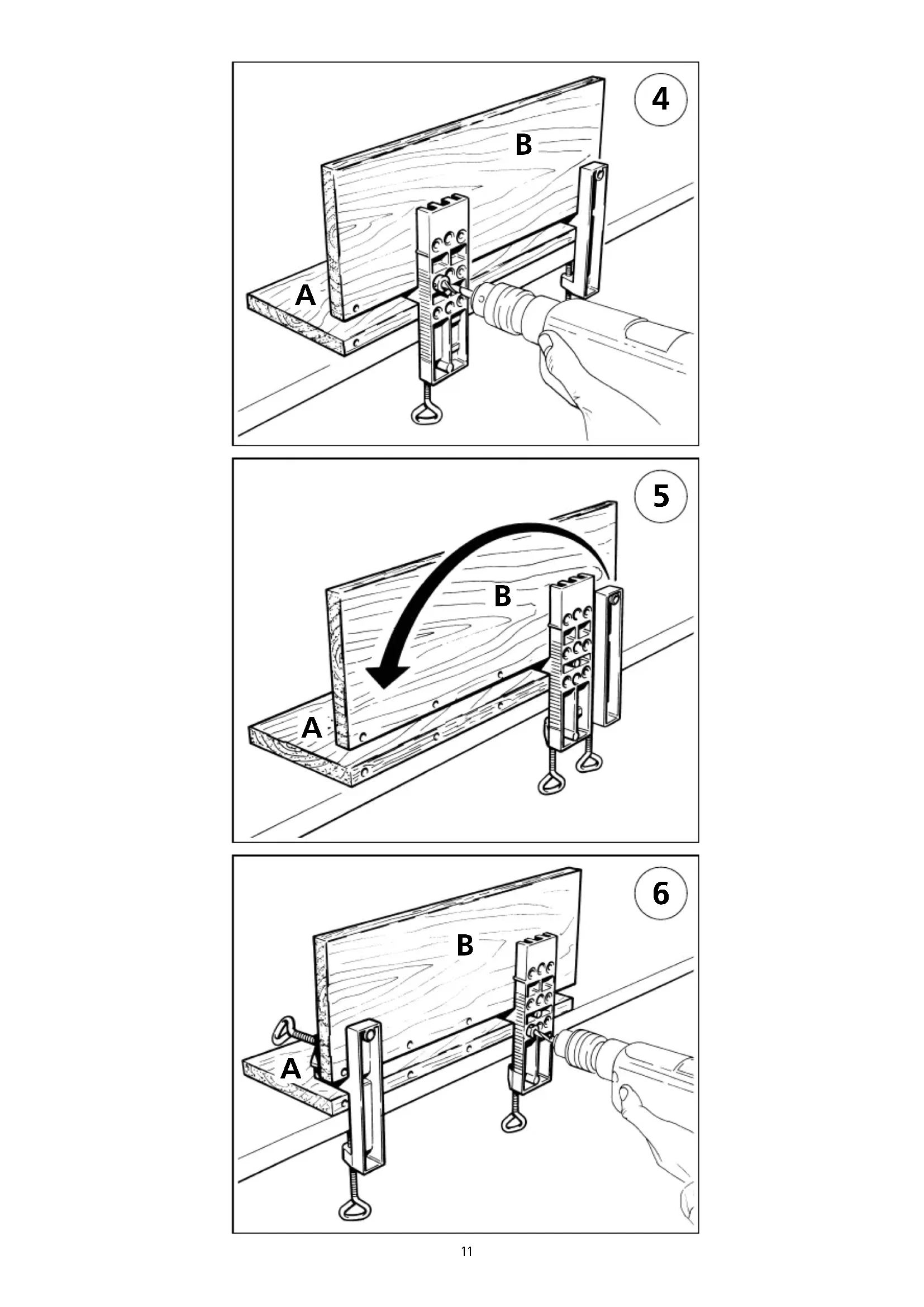 4

B

A

5

B

A

6

B

A

11