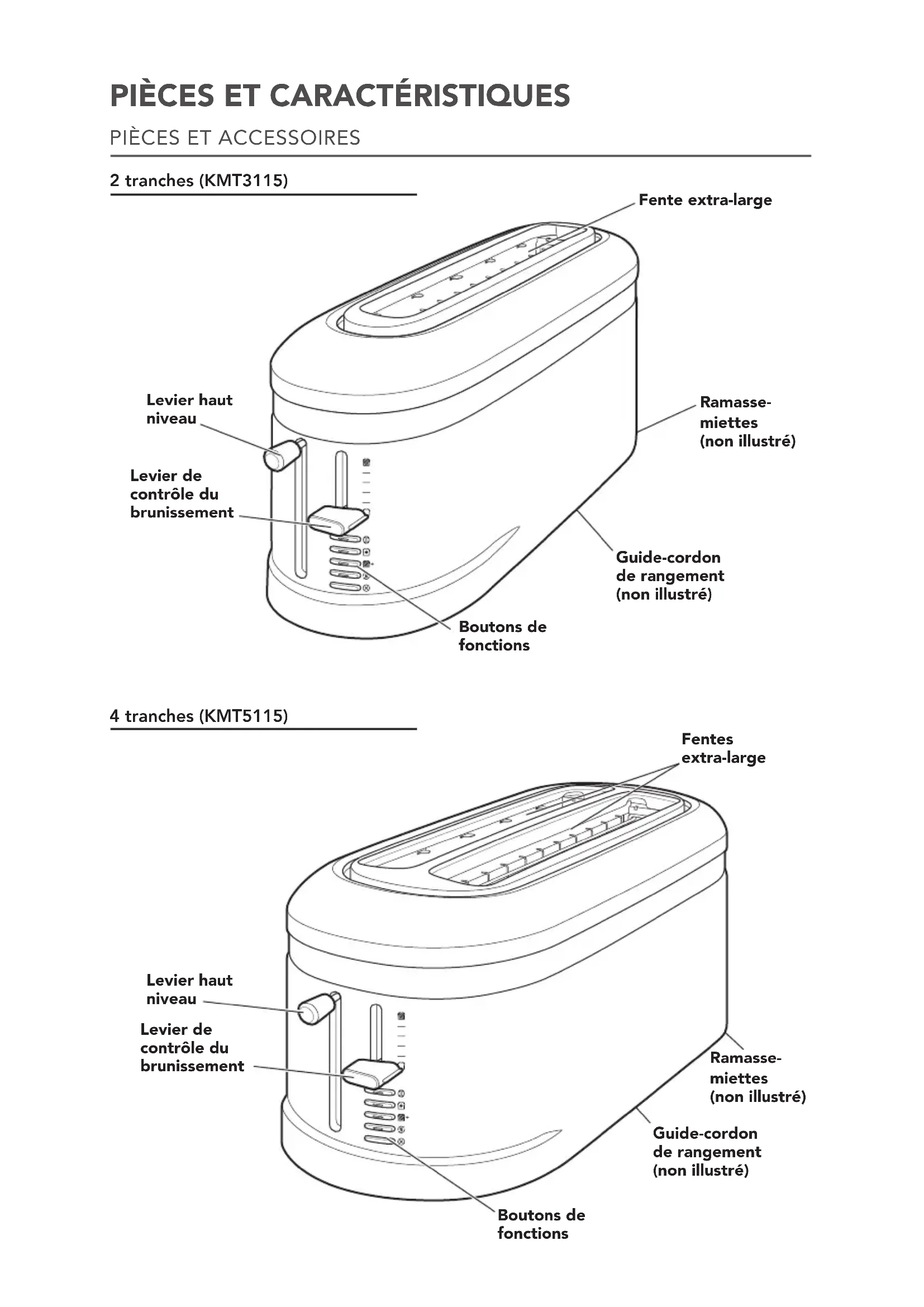 PIÈCES ET CARACTÉRISTIQUES

PIÈCES ET ACCESSOIRES

2 tranches (KMT3115)

Fente extra-large

Levier haut niveau

Levier de contrôle du brunissement

Ramasse-miettes (non illustré)

Guide-cordon de rangement (non illustré)

Boutons de fonctions

4 tranches (KMT5115)

Fentes extra-large

Levier haut niveau

Levier de contrôle du brunissement

Ramasse-miettes (non illustré)

Guide-cordon de rangement (non illustré)

Boutons de fonctions