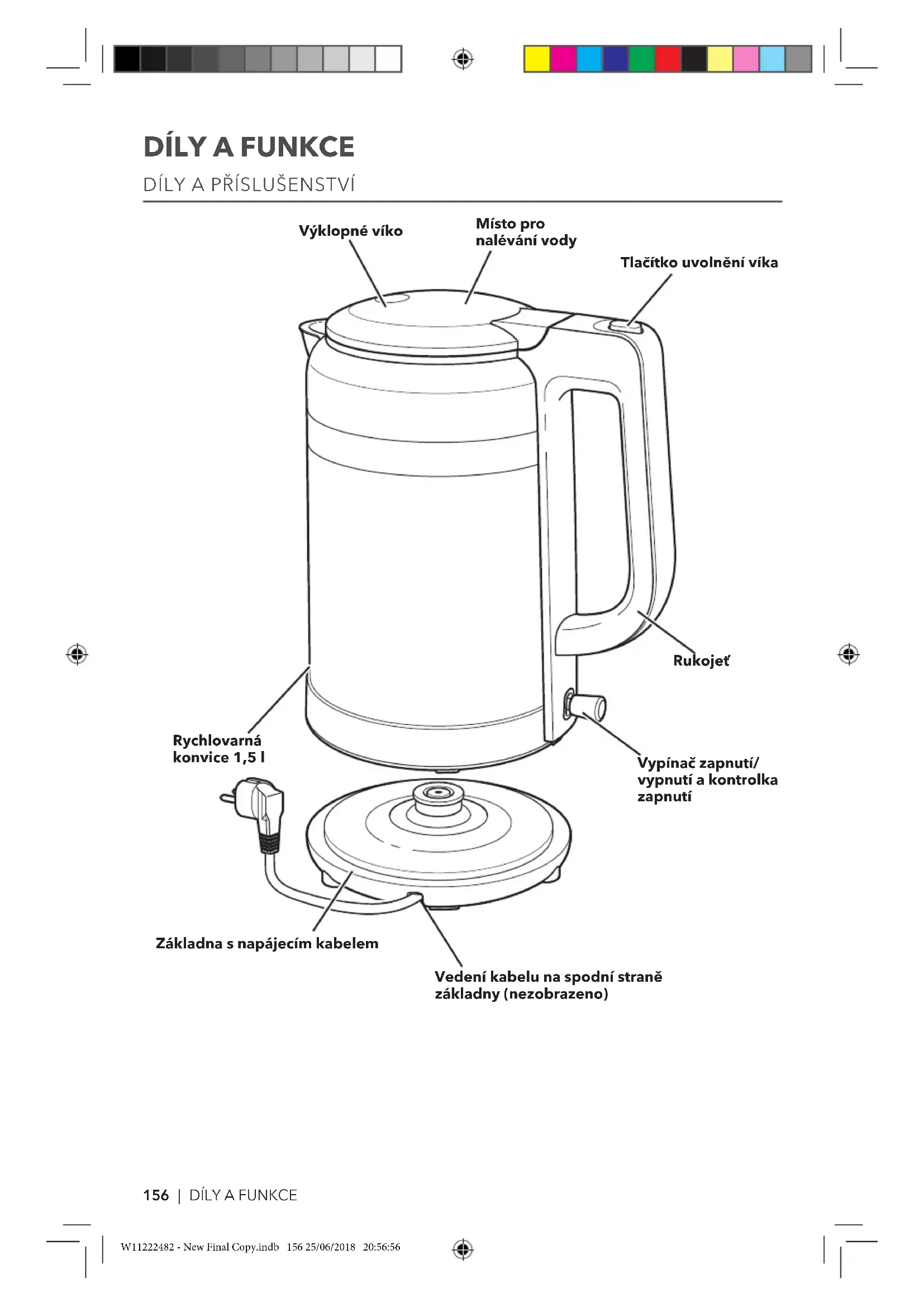 DÍLY A FUNKCE

DÍLY A PŘÍSLUŠENSTVÍ

Výklopné víko

Místo pro nalévání vody

Tlačítko uvolnění víka

Rukojeť

Rychlovarná konvice 1,5 l

Vypínač zapnutí/ vypnutí a kontrolka zapnutí

Základna s napájecím kabelem

Vedení kabelu na spodní straně základny (nezobrazeno)

156 | DÍLY A FUNKCE

W11222482 - New Final Copy.indb 156 25/06/2018 20:56:56