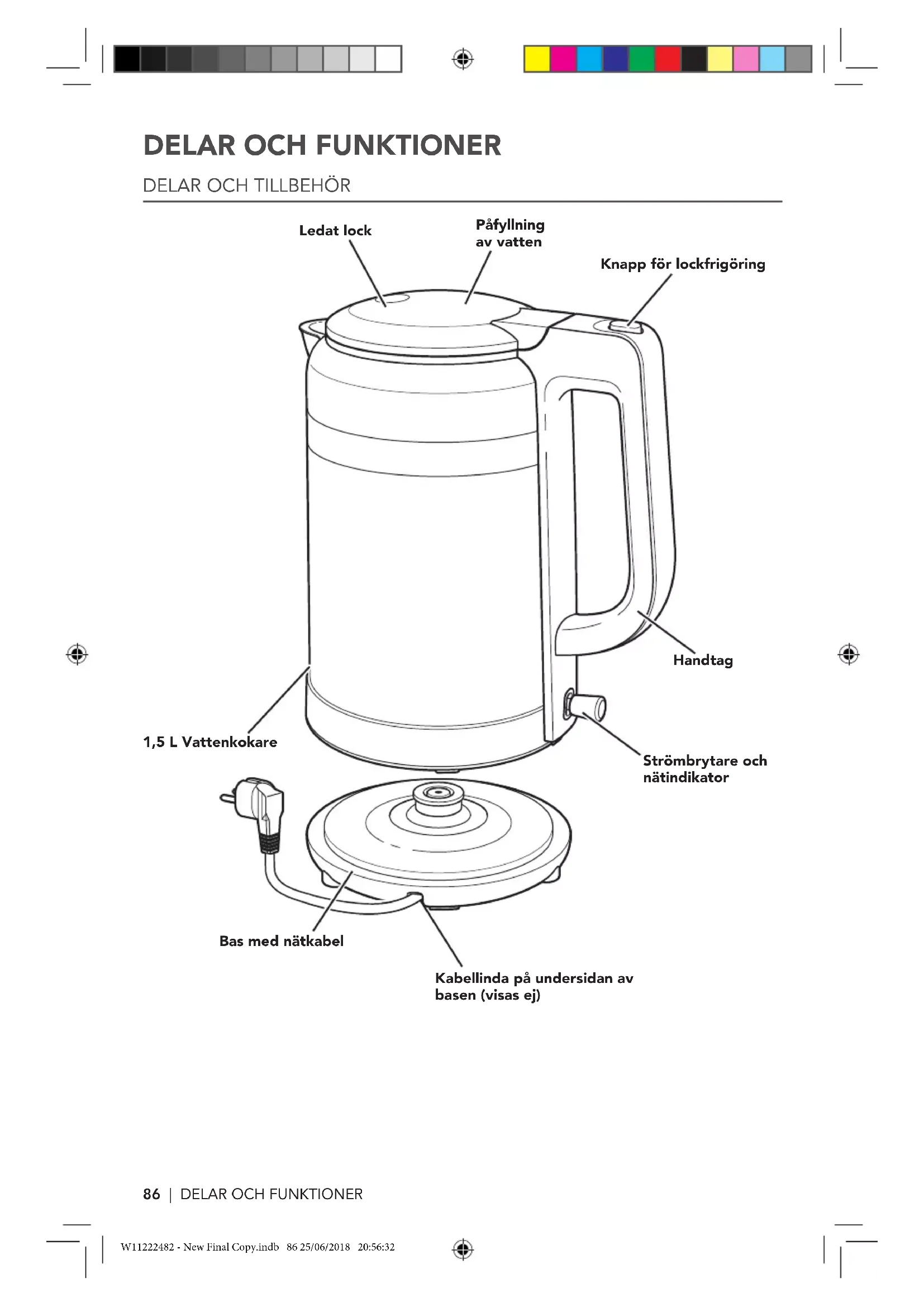 DELAR OCH FUNKTIONER

DELAR OCH TILLBEHÖR

Ledat lock

Påfyllning av vatten

Knapp för lockfrigöring

Handtag

1,5 L Vattenkokare

Strömbrytare och nätindikator

Bas med nätkabel

Kabellinda på undersidan av basen (visas ej)

86 | DELAR OCH FUNKTIONER

W11222482 - New Final Copy.indb 86 25/06/2018 20:56:32