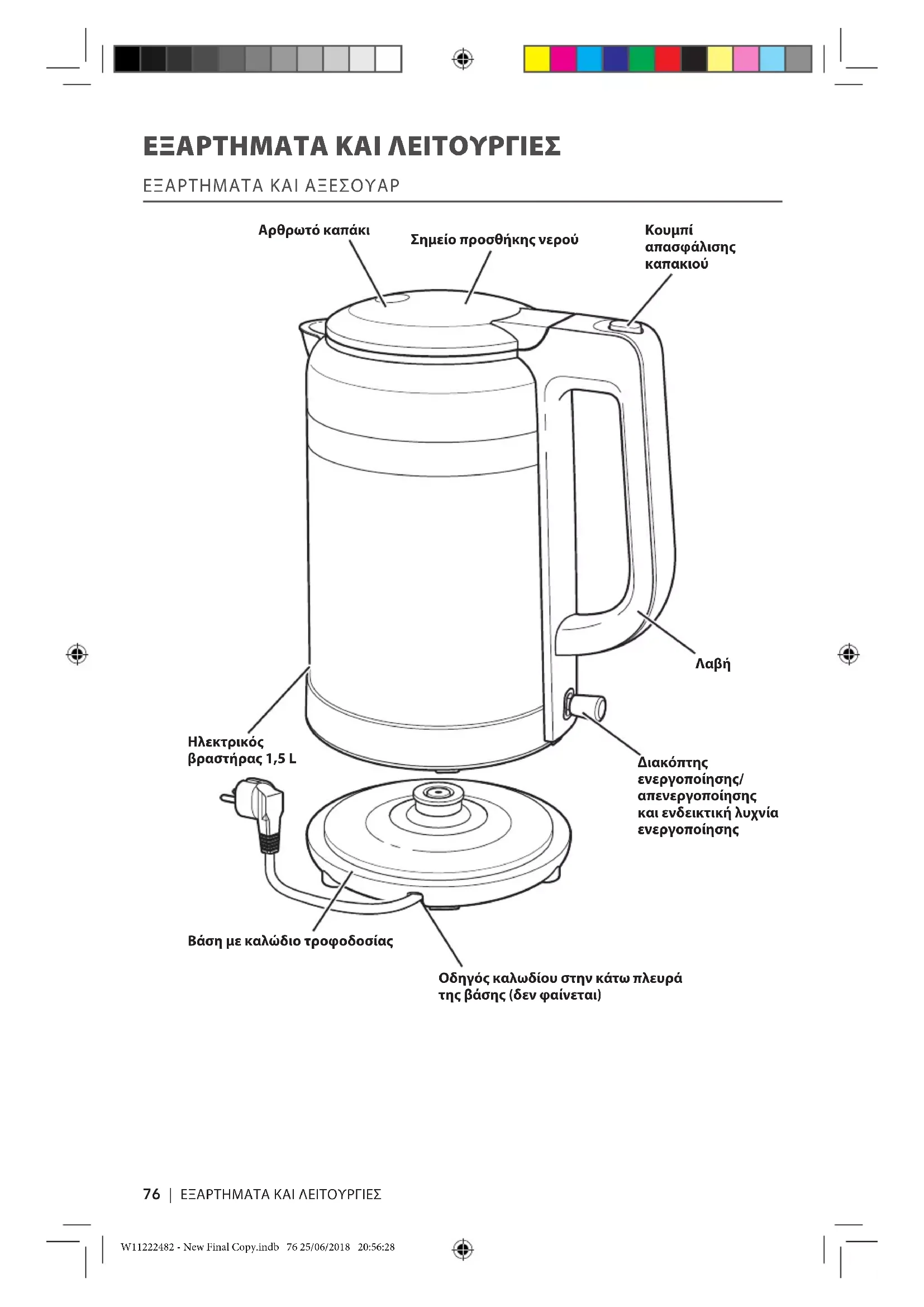 ΕΞΑΡΤΗΜΑΤΑ ΚΑΙ ΛΕΙΤΟΥΡΓΙΕΣ

ΕΞΑΡΤΗΜΑΤΑ ΚΑΙ ΑΞΕΣΟΥΑΡ

Αρθρωτό καπάκι

Σημείο προσθήκης νερού

Κουμπί απασφάλισης καπακιού

Λαβή

Ηλεκτρικός βραστήρας 1,5 L

Διακόπτης ενεργοποίησης/ απενεργοποίησης και ενδεικτική λυχνία ενεργοποίησης

Βάση με καλώδιο τροφοδοσίας

Οδηγός καλωδίου στην κάτω πλευρά της βάσης (δεν φαίνεται)

76 | ΕΞΑΡΤΗΜΑΤΑ ΚΑΙ ΛΕΙΤΟΥΡΓΙΕΣ

W11222482 - New Final Copy.indb 76 25/06/2018 20:56:28