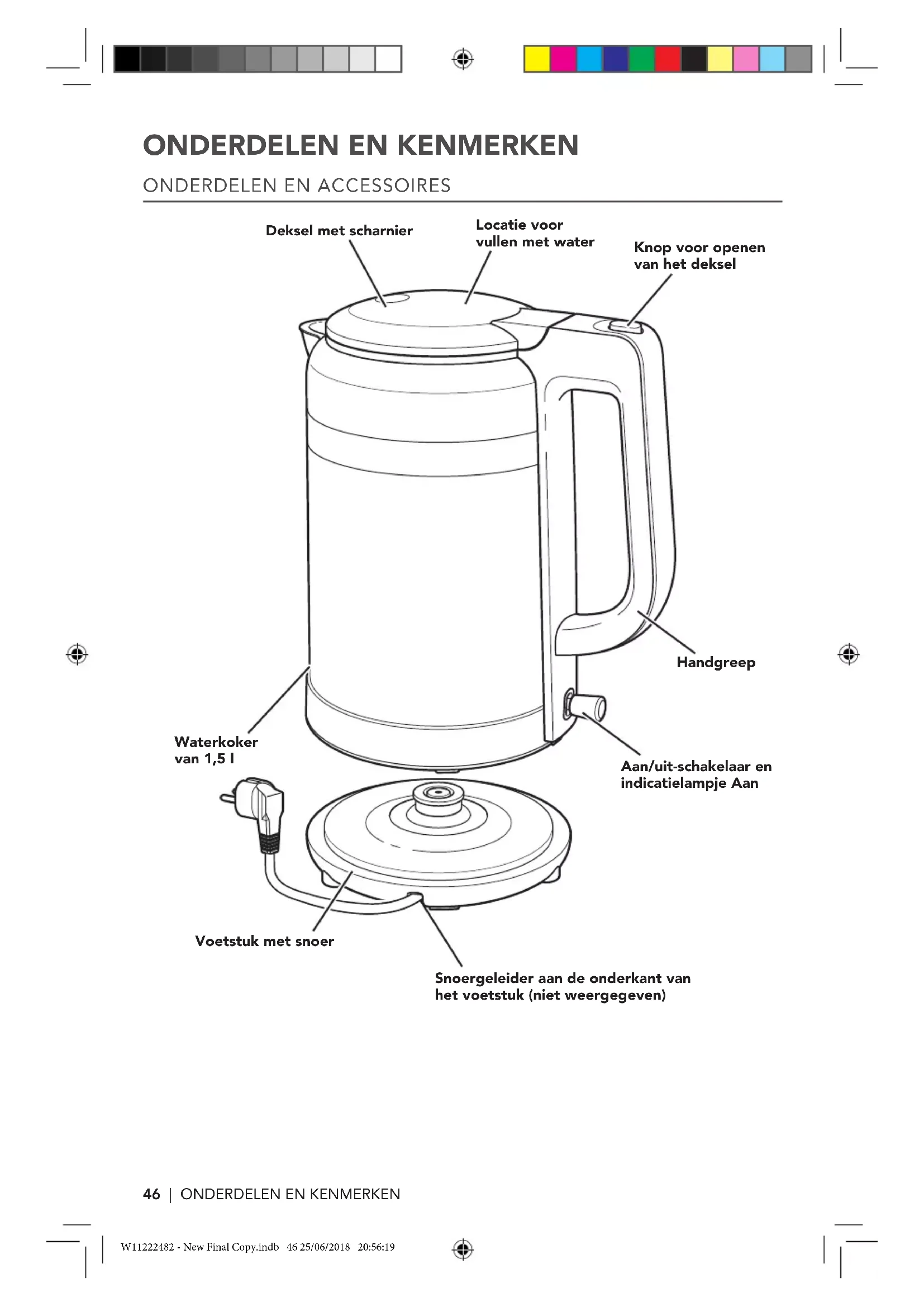 ONDERDELEN EN KENMERKEN

ONDERDELEN EN ACCESSOIRES

Deksel met scharnier

Locatie voor vullen met water

Knop voor openen van het deksel

Handgreep

Waterkoker van 1,5 l

Aan/uit-schakelaar en indicatielampje Aan

Voetstuk met snoer

Snoergeleider aan de onderkant van het voetstuk (niet weergegeven)

46 | ONDERDELEN EN KENMERKEN

W11222482 - New Final Copy.indb 46 25/06/2018 20:56:19