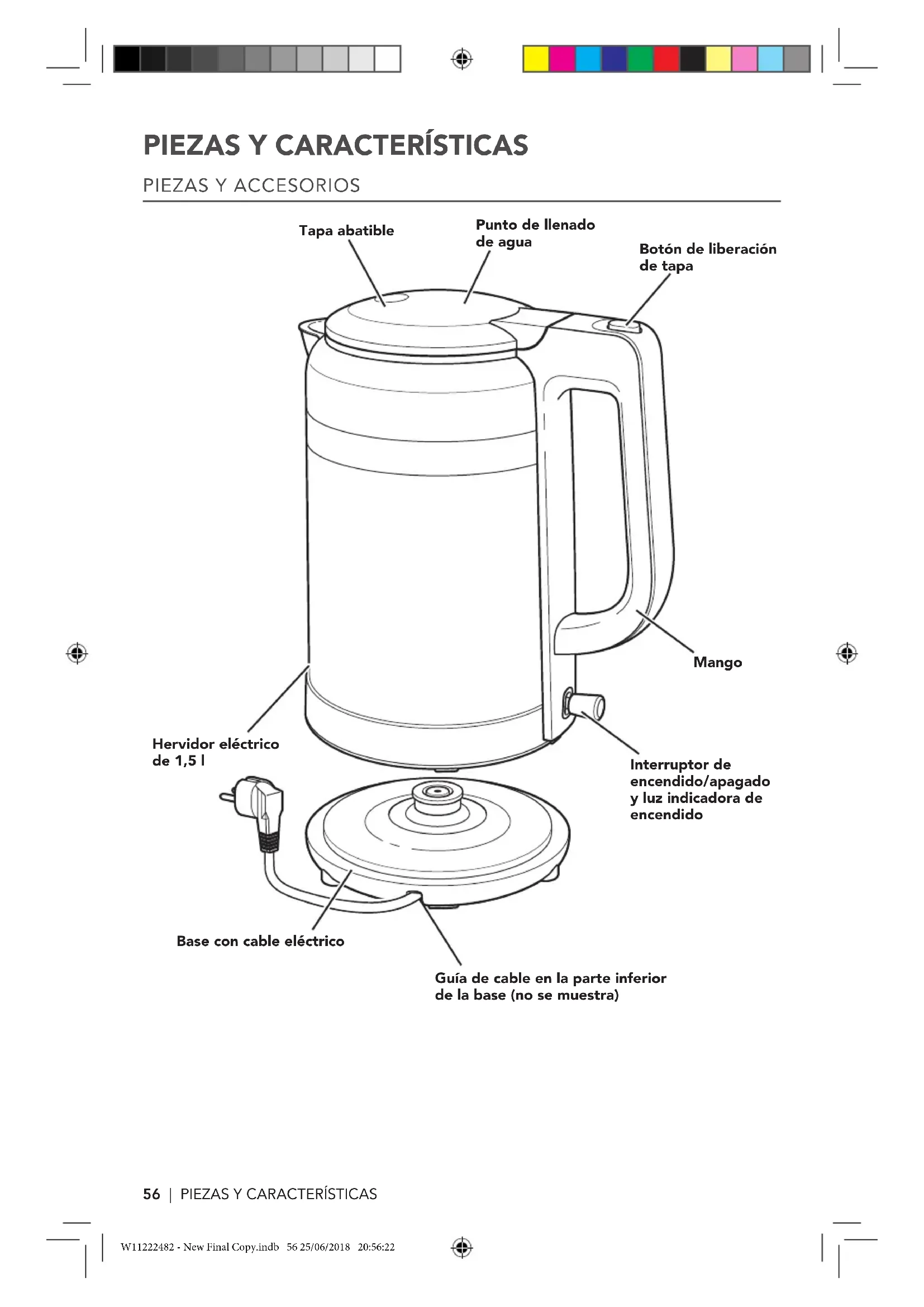 PIEZAS Y CARACTERÍSTICAS

PIEZAS Y ACCESORIOS

Tapa abatible

Punto de llenado de agua

Botón de liberación de tapa

Mango

Hervidor eléctrico de 1,5 l

Interruptor de encendido/apagado y luz indicadora de encendido

Base con cable eléctrico

Guía de cable en la parte inferior de la base (no se muestra)

56 | PIEZAS Y CARACTERÍSTICAS

W11222482 - New Final Copy.indb 56 25/06/2018 20:56:22