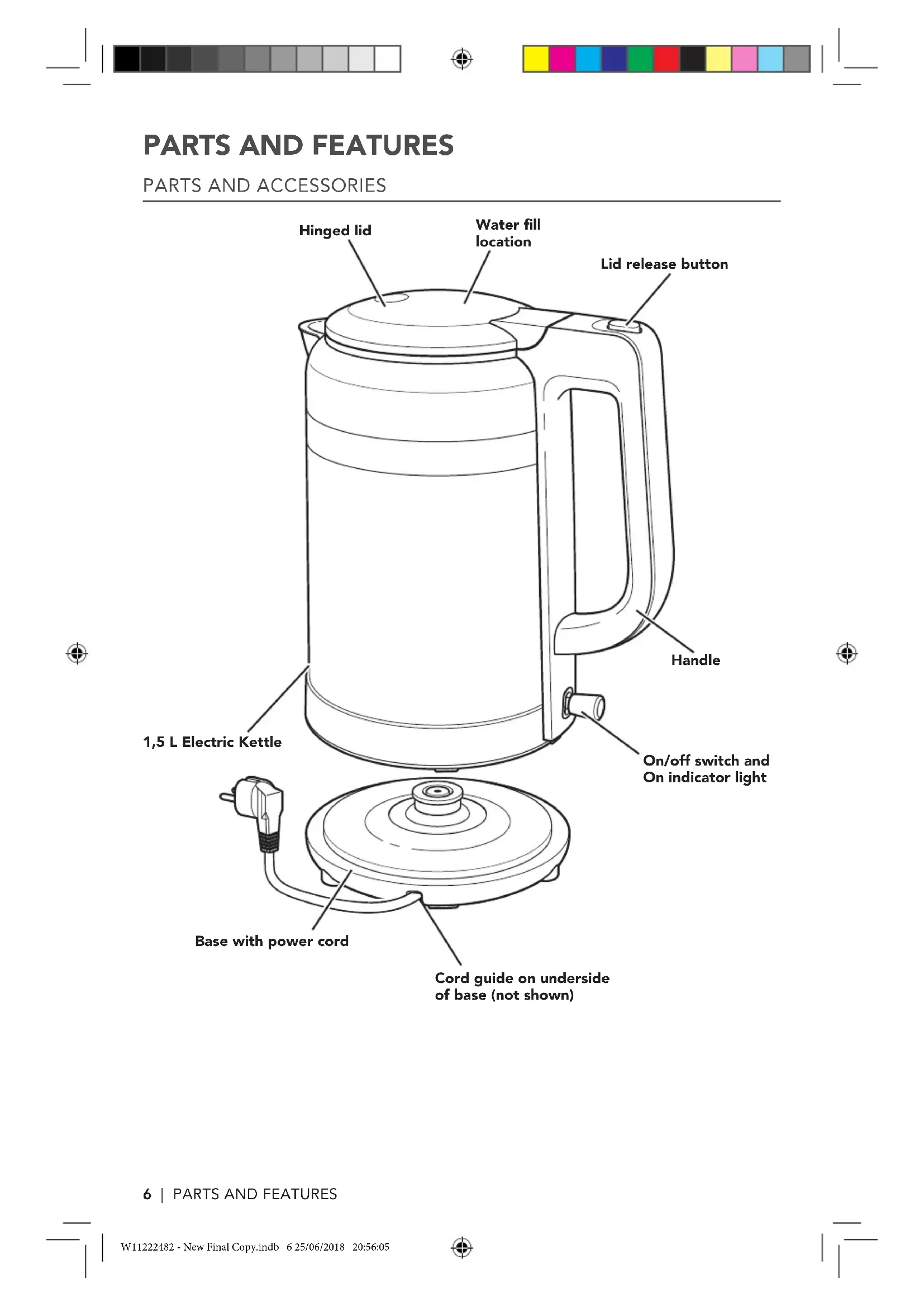 PARTS AND FEATURES

PARTS AND ACCESSORIES

Hinged lid

Water fill location

Lid release button

Handle

1,5 L Electric Kettle

On/off switch and On indicator light

Base with power cord

Cord guide on underside of base (not shown)

6 | PARTS AND FEATURES

W11222482 - New Final Copy.indb 6 25/06/2018 20:56:05