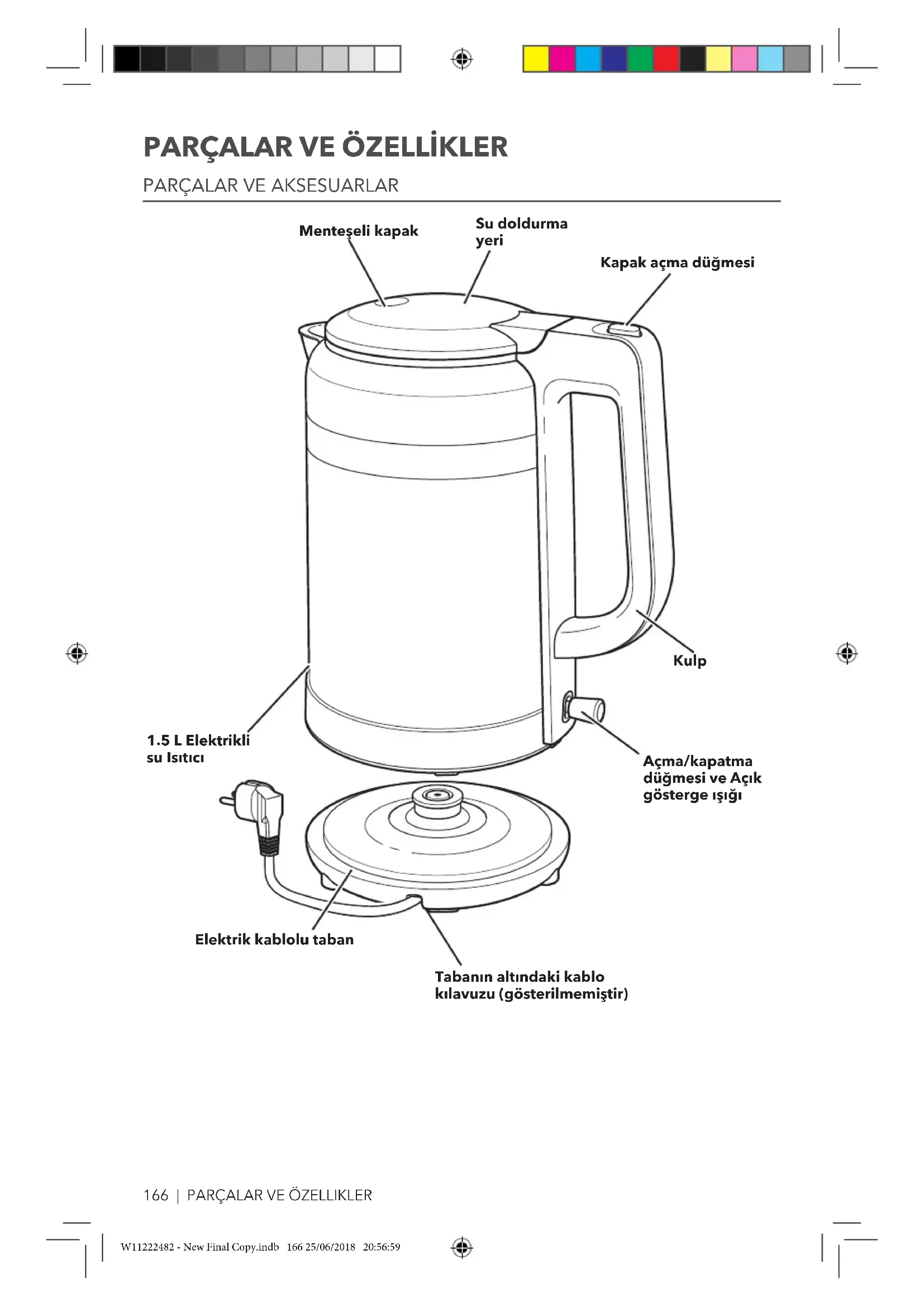 PARÇALAR VE ÖZELLİKLER

PARÇALAR VE AKSESUARLAR

Menteşeli kapak

Su doldurma yeri

Kapak açma düğmesi

Kulp

1.5 L Elektrikli su Isıtıcı

Açma/kapatma düğmesi ve Açık gösterge ışığı

Elektrik kablolu taban

Tabanın altındaki kablo kılavuzu (gösterilmemiştir)

166 | PARÇALAR VE ÖZELLIKLER

W11222482 - New Final Copy.indb 166 25/06/2018 20:56:59